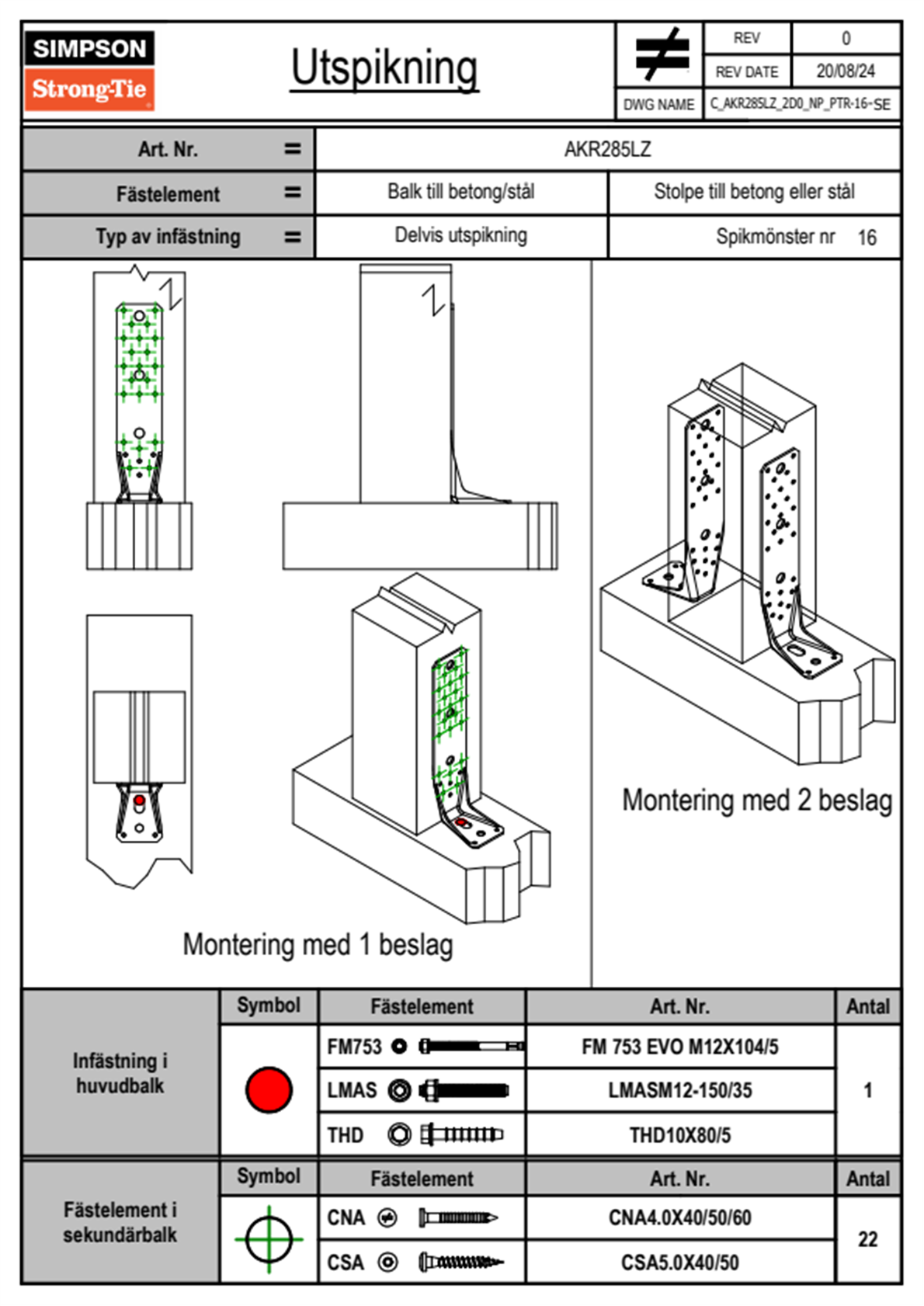 SIMPSON
Strong-Tie

Utspikning

| REV | 0 |
|---|---|
| REV DATE | 20/08/24 |
| DWG NAME | C_AKR285LZ_2D0_NP_PTR-16-SE |

| Art. Nr. = | AKR285LZ | |
|---|---|---|
| Fästelement = | Balk till betong/stål | Stolpe till betong eller stål |
| Typ av infästning = | Delvis utspikning | Spikmönster nr 16 |

Montering med 1 beslag

Montering med 2 beslag

| | Symbol | Fästelement | Art. Nr. | Antal |
|---|---|---|---|---|
| Infästning i huvudbalk | | FM753 | FM 753 EVO M12X104/5 | 1 |
| | | LMAS | LMASM12-150/35 | |
| | | THD | THD10X80/5 | |

| | Symbol | Fästelement | Art. Nr. | Antal |
|---|---|---|---|---|
| Fästelement i sekundärbalk | | CNA | CNA4.0X40/50/60 | 22 |
| | | CSA | CSA5.0X40/50 | |