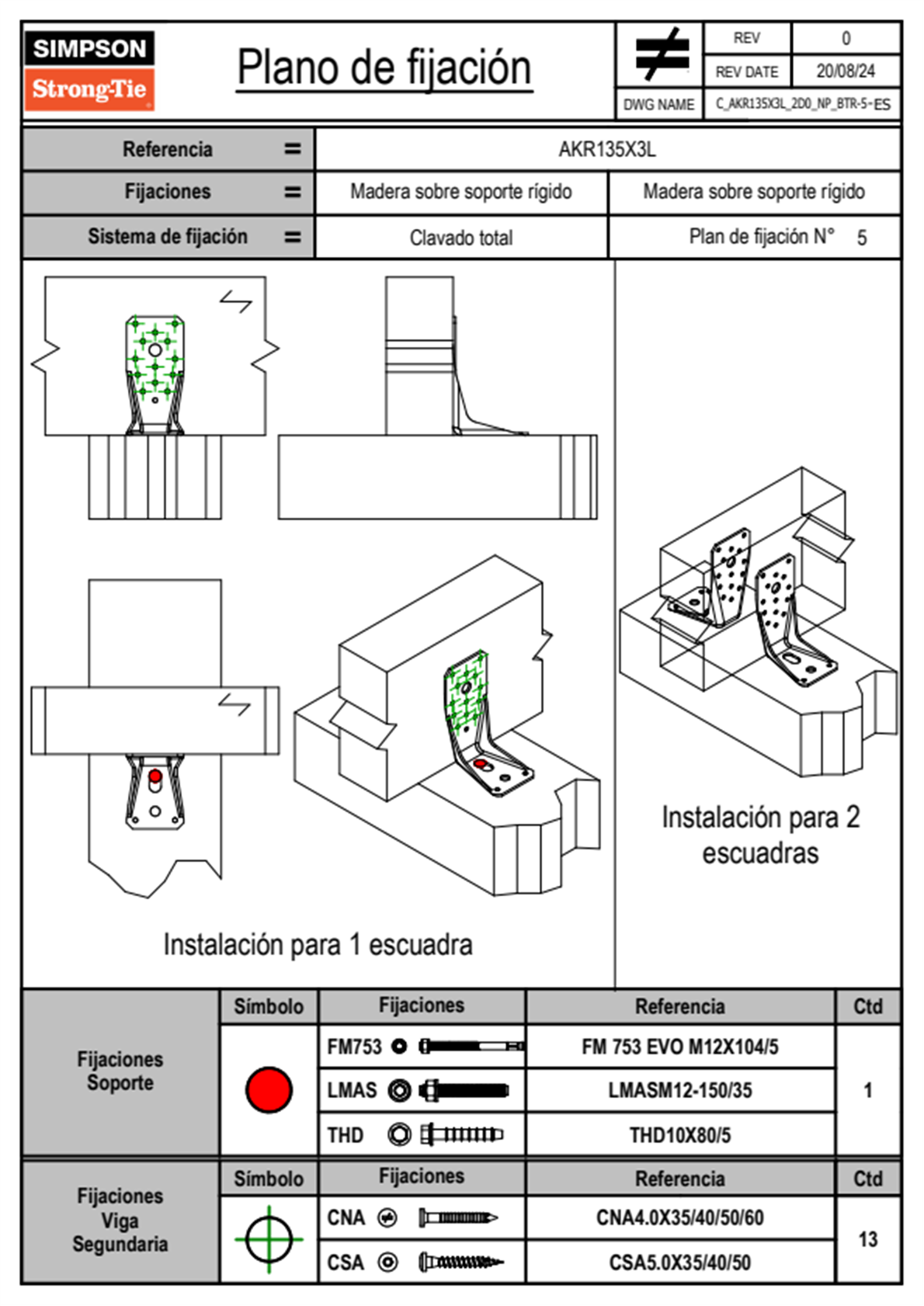 SIMPSON
Strong-Tie

Plano de fijación

| REV | 0 |
|---|---|
| REV DATE | 20/08/24 |
| DWG NAME | C_AKR135X3L_2D0_NP_BTR-5-ES |

| Referencia = | AKR135X3L | |
|---|---|---|
| Fijaciones = | Madera sobre soporte rígido | Madera sobre soporte rígido |
| Sistema de fijación = | Clavado total | Plan de fijación N° 5 |

Instalación para 1 escuadra

Instalación para 2 escuadras

| | Símbolo | Fijaciones | Referencia | Ctd |
|---|---|---|---|---|
| Fijaciones Soporte | | FM753 | FM 753 EVO M12X104/5 | 1 |
| | | LMAS | LMASM12-150/35 | |
| | | THD | THD10X80/5 | |

| | Símbolo | Fijaciones | Referencia | Ctd |
|---|---|---|---|---|
| Fijaciones Viga Segundaria | | CNA | CNA4.0X35/40/50/60 | 13 |
| | | CSA | CSA5.0X35/40/50 | |