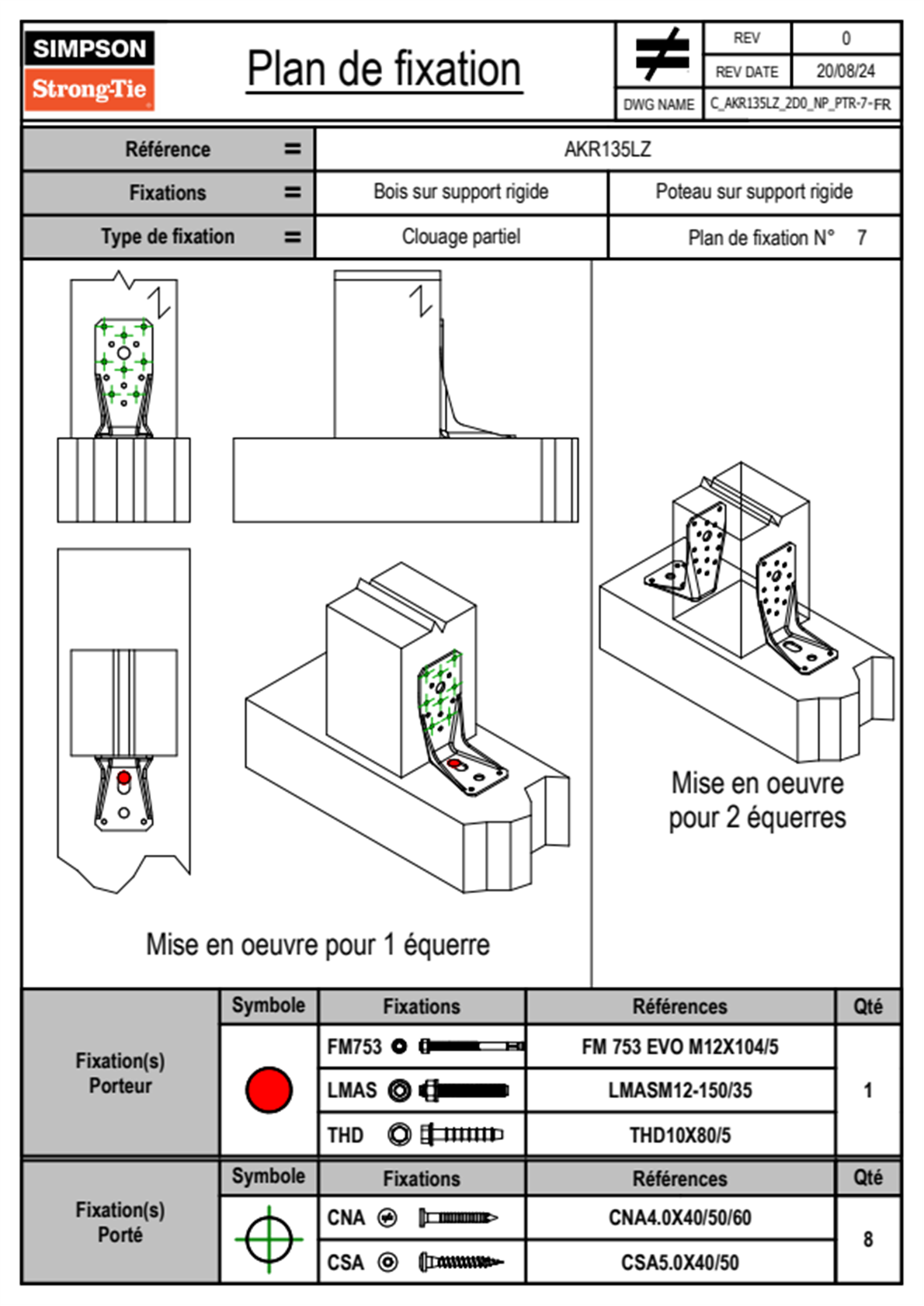 SIMPSON
Strong-Tie

Plan de fixation

| REV | 0 |
|---|---|
| REV DATE | 20/08/24 |
| DWG NAME | C_AKR135LZ_2D0_NP_PTR-7-FR |

| Référence = | AKR135LZ | |
|---|---|---|
| Fixations = | Bois sur support rigide | Poteau sur support rigide |
| Type de fixation = | Clouage partiel | Plan de fixation N° 7 |

Mise en oeuvre pour 1 équerre

Mise en oeuvre pour 2 équerres

| | Symbole | Fixations | Références | Qté |
|---|---|---|---|---|
| Fixation(s) Porteur | | FM753 | FM 753 EVO M12X104/5 | 1 |
| | | LMAS | LMASM12-150/35 | |
| | | THD | THD10X80/5 | |

| | Symbole | Fixations | Références | Qté |
|---|---|---|---|---|
| Fixation(s) Porté | | CNA | CNA4.0X40/50/60 | 8 |
| | | CSA | CSA5.0X40/50 | |