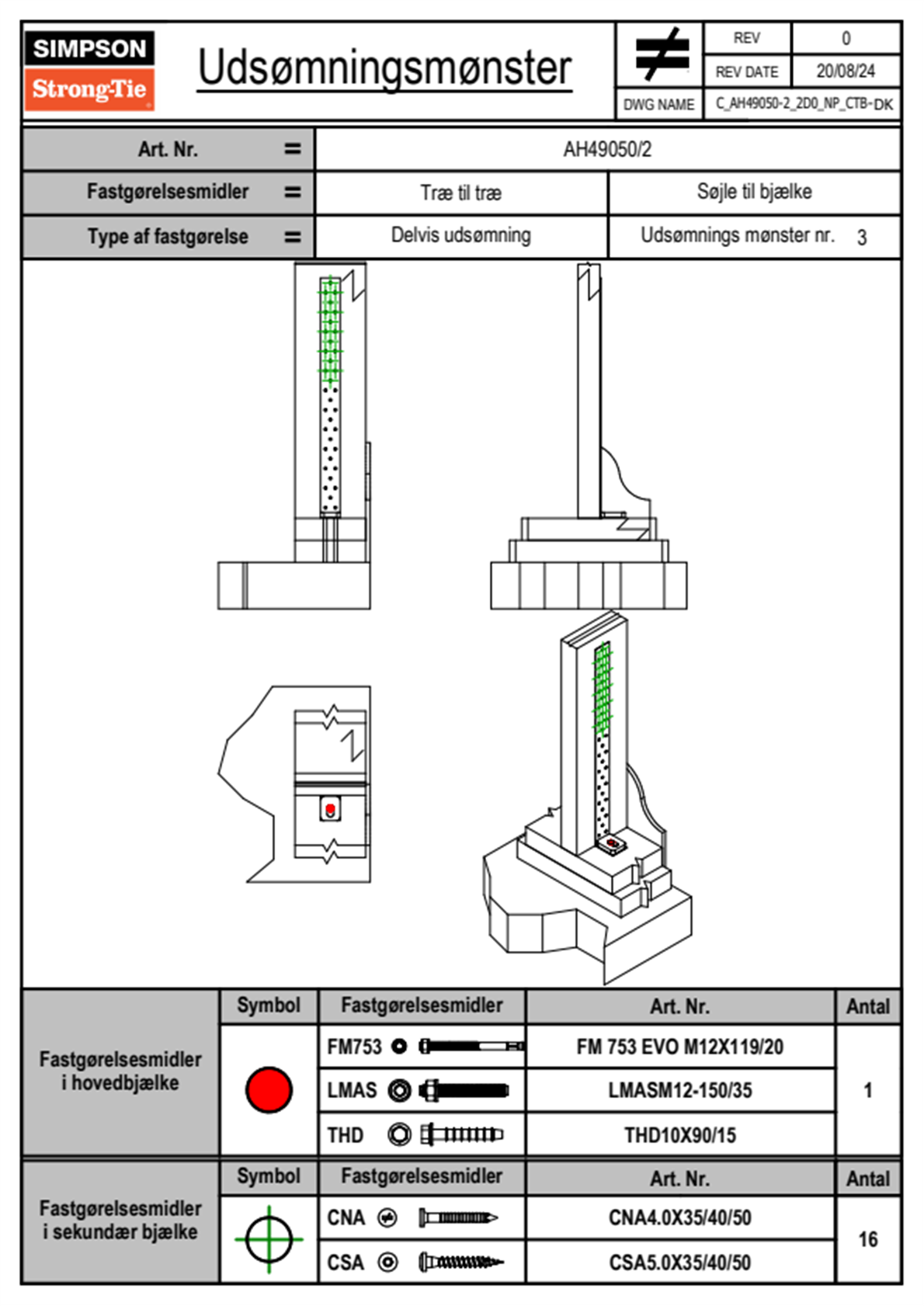 SIMPSON
Strong-Tie

Udsømningsmønster

| REV | 0 |
|---|---|
| REV DATE | 20/08/24 |
| DWG NAME | C_AH49050-2_2D0_NP_CTB-DK |

| Art. Nr. = | AH49050/2 | |
|---|---|---|
| Fastgørelsesmidler = | Træ til træ | Søjle til bjælke |
| Type af fastgørelse = | Delvis udsømning | Udsømnings mønster nr. 3 |

| | Symbol | Fastgørelsesmidler | Art. Nr. | Antal |
|---|---|---|---|---|
| Fastgørelsesmidler i hovedbjælke | | FM753 | FM 753 EVO M12X119/20 | 1 |
| | | LMAS | LMASM12-150/35 | |
| | | THD | THD10X90/15 | |

| | Symbol | Fastgørelsesmidler | Art. Nr. | Antal |
|---|---|---|---|---|
| Fastgørelsesmidler i sekundær bjælke | | CNA | CNA4.0X35/40/50 | 16 |
| | | CSA | CSA5.0X35/40/50 | |