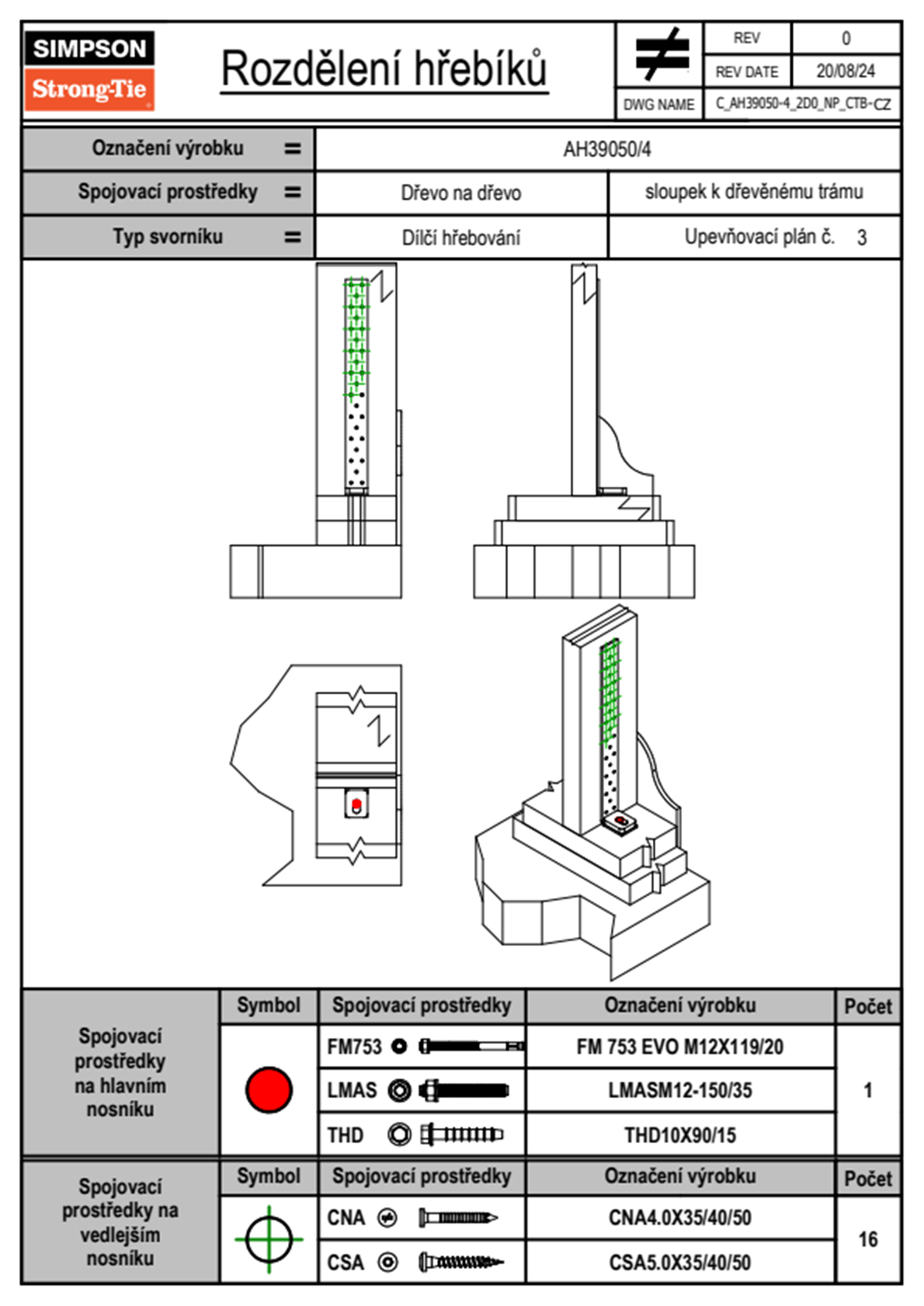 SIMPSON
Strong-Tie

Rozdělení hřebíků

| REV | 0 |
|---|---|
| REV DATE | 20/08/24 |
| DWG NAME | C_AH39050-4_2D0_NP_CTB-CZ |

| Označení výrobku = | AH39050/4 | |
|---|---|---|
| Spojovací prostředky = | Dřevo na dřevo | sloupek k dřevěnému trámu |
| Typ svorníku = | Dílčí hřebování | Upevňovací plán č. 3 |

| Spojovací prostředky na hlavním nosníku | Symbol | Spojovací prostředky | Označení výrobku | Počet |
|---|---|---|---|---|
| | | FM753 | FM 753 EVO M12X119/20 | 1 |
| | | LMAS | LMASM12-150/35 | |
| | | THD | THD10X90/15 | |

| Spojovací prostředky na vedlejším nosníku | Symbol | Spojovací prostředky | Označení výrobku | Počet |
|---|---|---|---|---|
| | | CNA | CNA4.0X35/40/50 | 16 |
| | | CSA | CSA5.0X35/40/50 | |