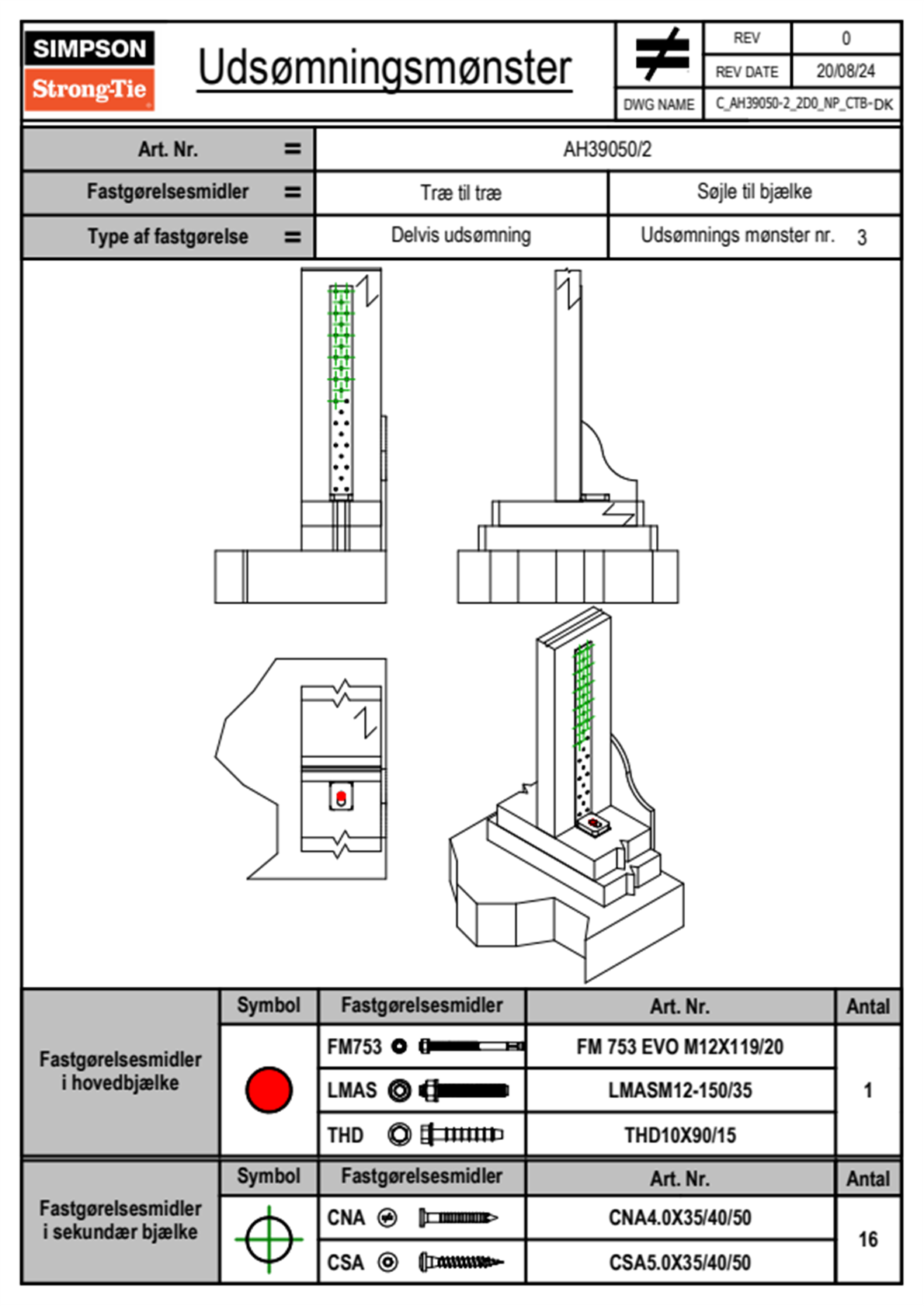 SIMPSON Strong-Tie

Udsømningsmønster

| REV | 0 |
|---|---|
| REV DATE | 20/08/24 |
| DWG NAME | C_AH39050-2_2D0_NP_CTB-DK |

| Art. Nr. = | AH39050/2 | |
|---|---|---|
| Fastgørelsesmidler = | Træ til træ | Søjle til bjælke |
| Type af fastgørelse = | Delvis udsømning | Udsømnings mønster nr. 3 |

| | Symbol | Fastgørelsesmidler | Art. Nr. | Antal |
|---|---|---|---|---|
| Fastgørelsesmidler i hovedbjælke | | FM753 | FM 753 EVO M12X119/20 | 1 |
| | | LMAS | LMASM12-150/35 | |
| | | THD | THD10X90/15 | |

| | Symbol | Fastgørelsesmidler | Art. Nr. | Antal |
|---|---|---|---|---|
| Fastgørelsesmidler i sekundær bjælke | | CNA | CNA4.0X35/40/50 | 16 |
| | | CSA | CSA5.0X35/40/50 | |