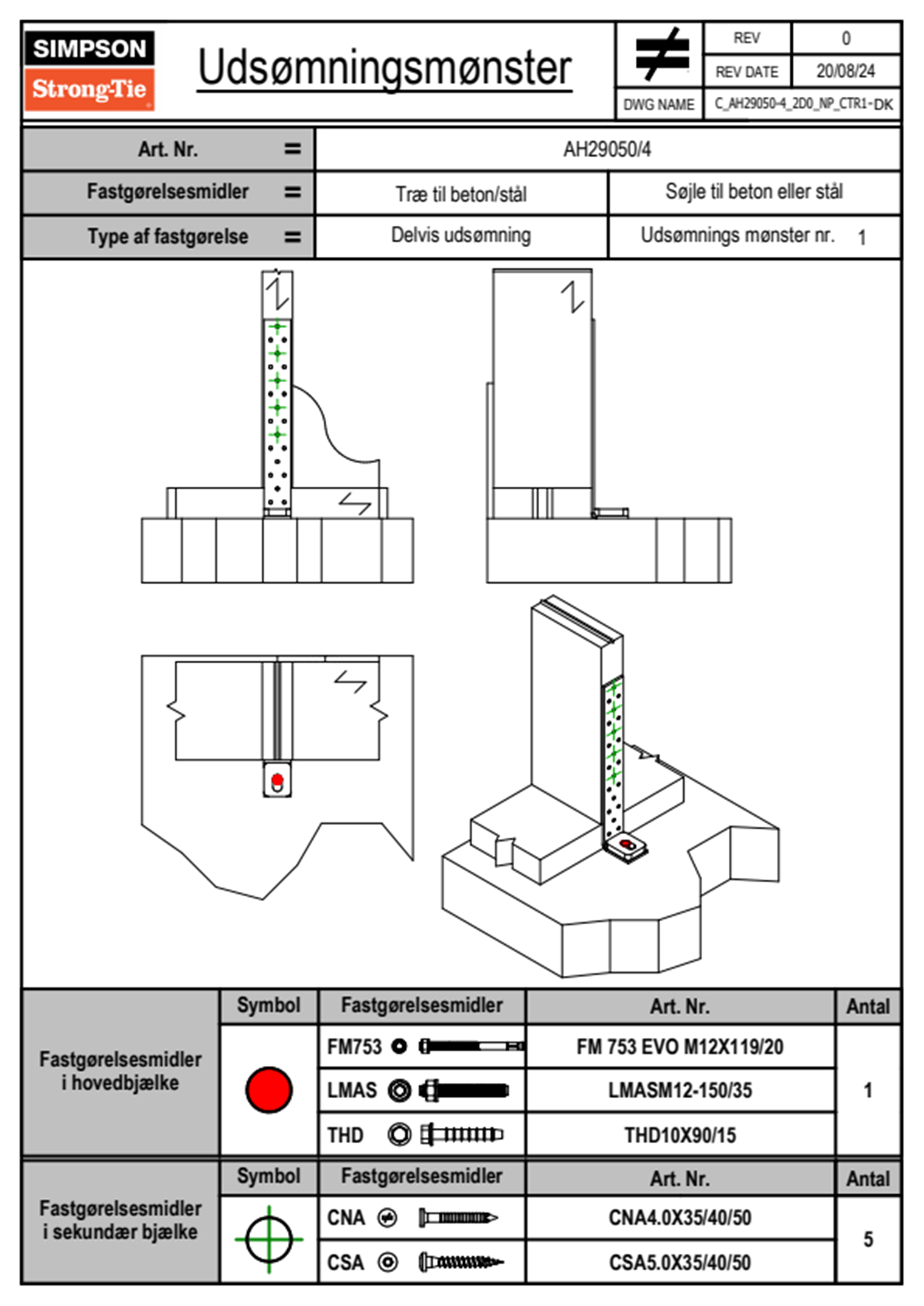 SIMPSON
Strong-Tie

Udsømningsmønster

| REV | 0 |
|---|---|
| REV DATE | 20/08/24 |
| DWG NAME | C_AH29050-4_2D0_NP_CTR1-DK |

| Art. Nr. = | AH29050/4 | |
|---|---|---|
| Fastgørelsesmidler = | Træ til beton/stål | Søjle til beton eller stål |
| Type af fastgørelse = | Delvis udsømning | Udsømnings mønster nr. 1 |

| | Symbol | Fastgørelsesmidler | Art. Nr. | Antal |
|---|---|---|---|---|
| Fastgørelsesmidler i hovedbjælke | | FM753 | FM 753 EVO M12X119/20 | 1 |
| | | LMAS | LMASM12-150/35 | |
| | | THD | THD10X90/15 | |

| | Symbol | Fastgørelsesmidler | Art. Nr. | Antal |
|---|---|---|---|---|
| Fastgørelsesmidler i sekundær bjælke | | CNA | CNA4.0X35/40/50 | 5 |
| | | CSA | CSA5.0X35/40/50 | |