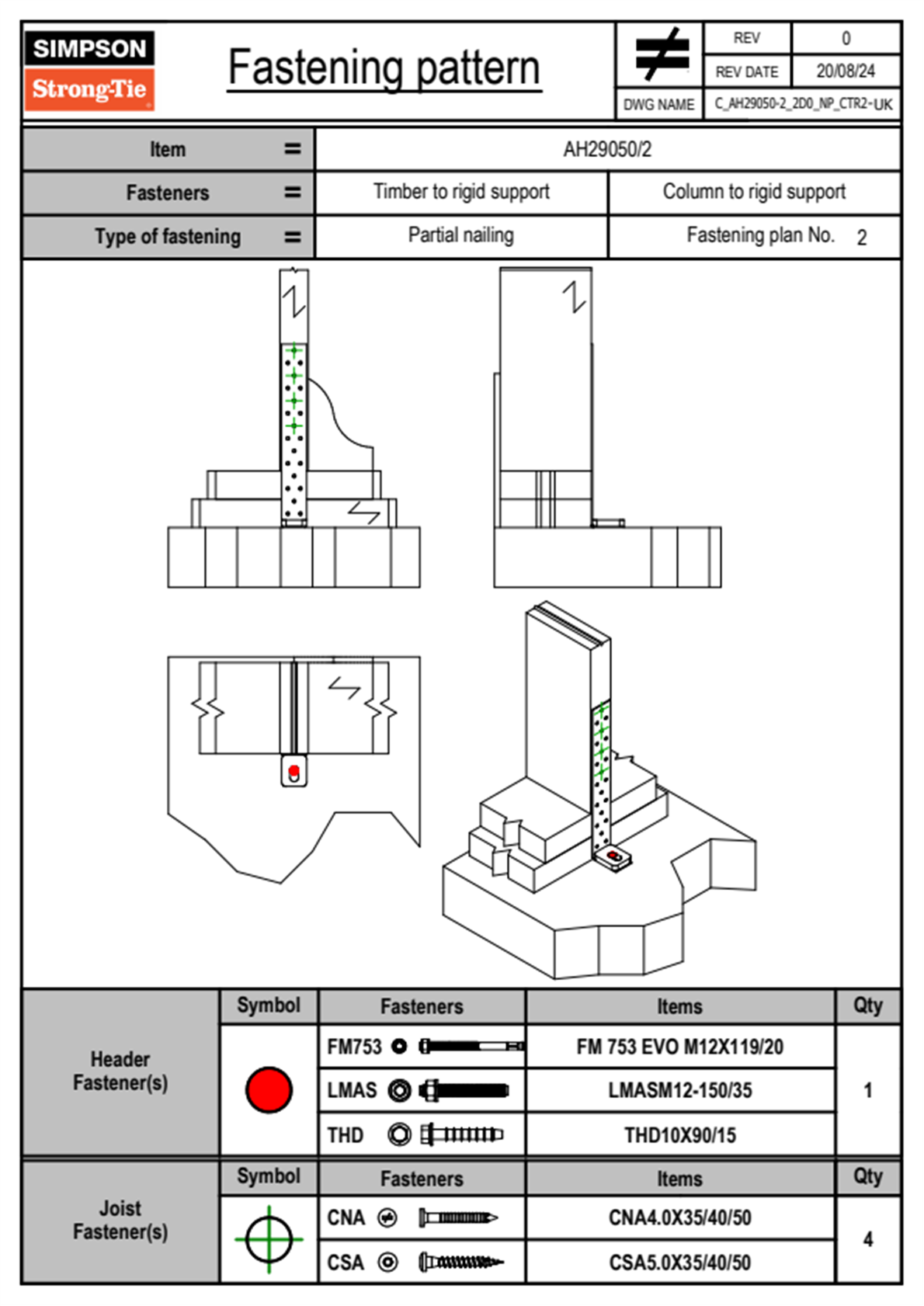 SIMPSON
Strong-Tie

Fastening pattern

| REV | 0 |
|---|---|
| REV DATE | 20/08/24 |
| DWG NAME | C_AH29050-2_2D0_NP_CTR2-UK |

| Item = | AH29050/2 | |
|---|---|---|
| Fasteners = | Timber to rigid support | Column to rigid support |
| Type of fastening = | Partial nailing | Fastening plan No. 2 |

| | Symbol | Fasteners | Items | Qty |
|---|---|---|---|---|
| Header Fastener(s) | | FM753 | FM 753 EVO M12X119/20 | 1 |
| | | LMAS | LMASM12-150/35 | |
| | | THD | THD10X90/15 | |

| | Symbol | Fasteners | Items | Qty |
|---|---|---|---|---|
| Joist Fastener(s) | | CNA | CNA4.0X35/40/50 | 4 |
| | | CSA | CSA5.0X35/40/50 | |