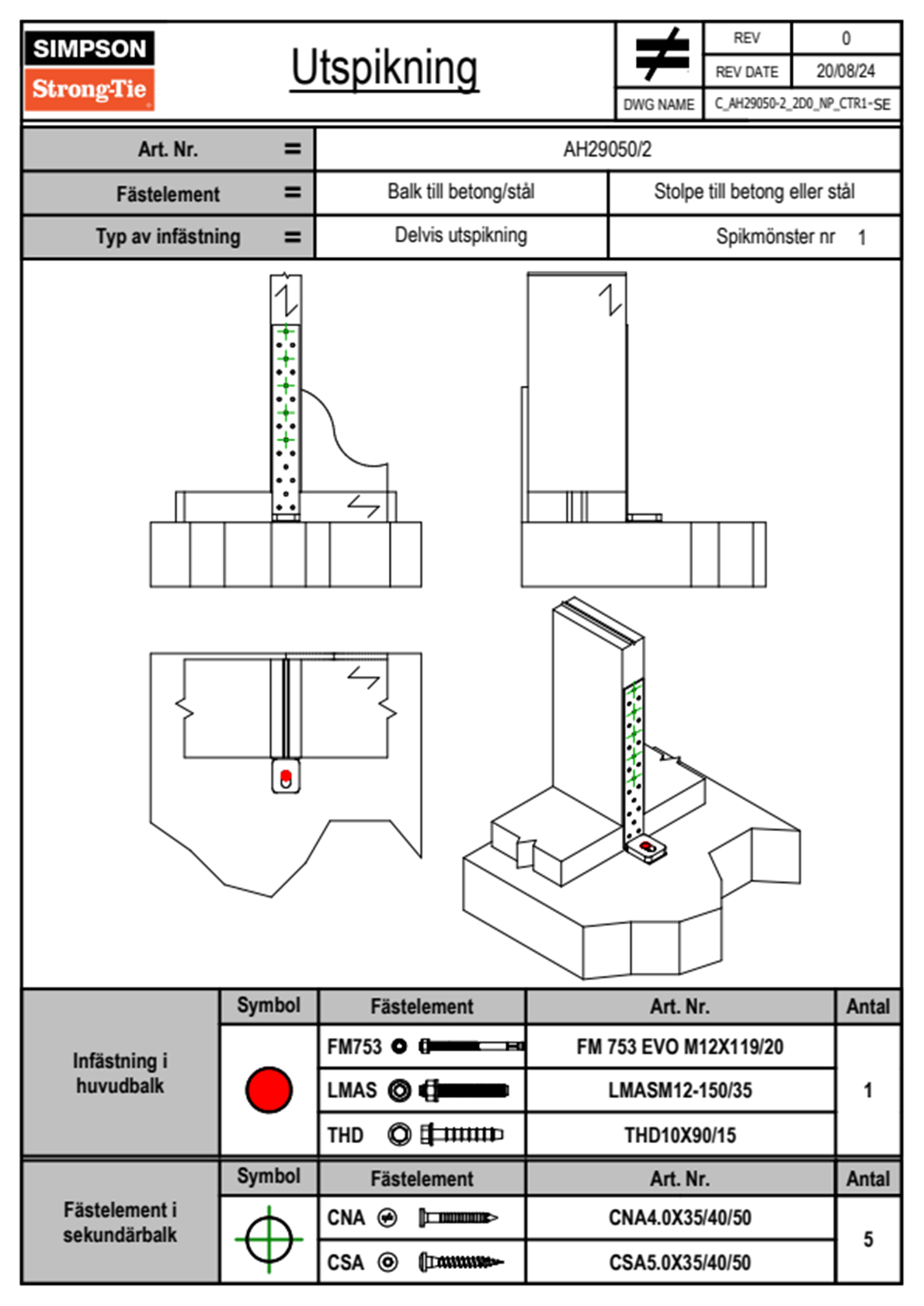 SIMPSON
Strong-Tie

Utspikning

| REV | 0 |
|---|---|
| REV DATE | 20/08/24 |
| DWG NAME | C_AH29050-2_2D0_NP_CTR1-SE |

| Art. Nr. = | AH29050/2 | |
|---|---|---|
| Fästelement = | Balk till betong/stål | Stolpe till betong eller stål |
| Typ av infästning = | Delvis utspikning | Spikmönster nr 1 |

| | Symbol | Fästelement | Art. Nr. | Antal |
|---|---|---|---|---|
| Infästning i huvudbalk | | FM753 | FM 753 EVO M12X119/20 | 1 |
| | | LMAS | LMASM12-150/35 | |
| | | THD | THD10X90/15 | |

| | Symbol | Fästelement | Art. Nr. | Antal |
|---|---|---|---|---|
| Fästelement i sekundärbalk | | CNA | CNA4.0X35/40/50 | 5 |
| | | CSA | CSA5.0X35/40/50 | |