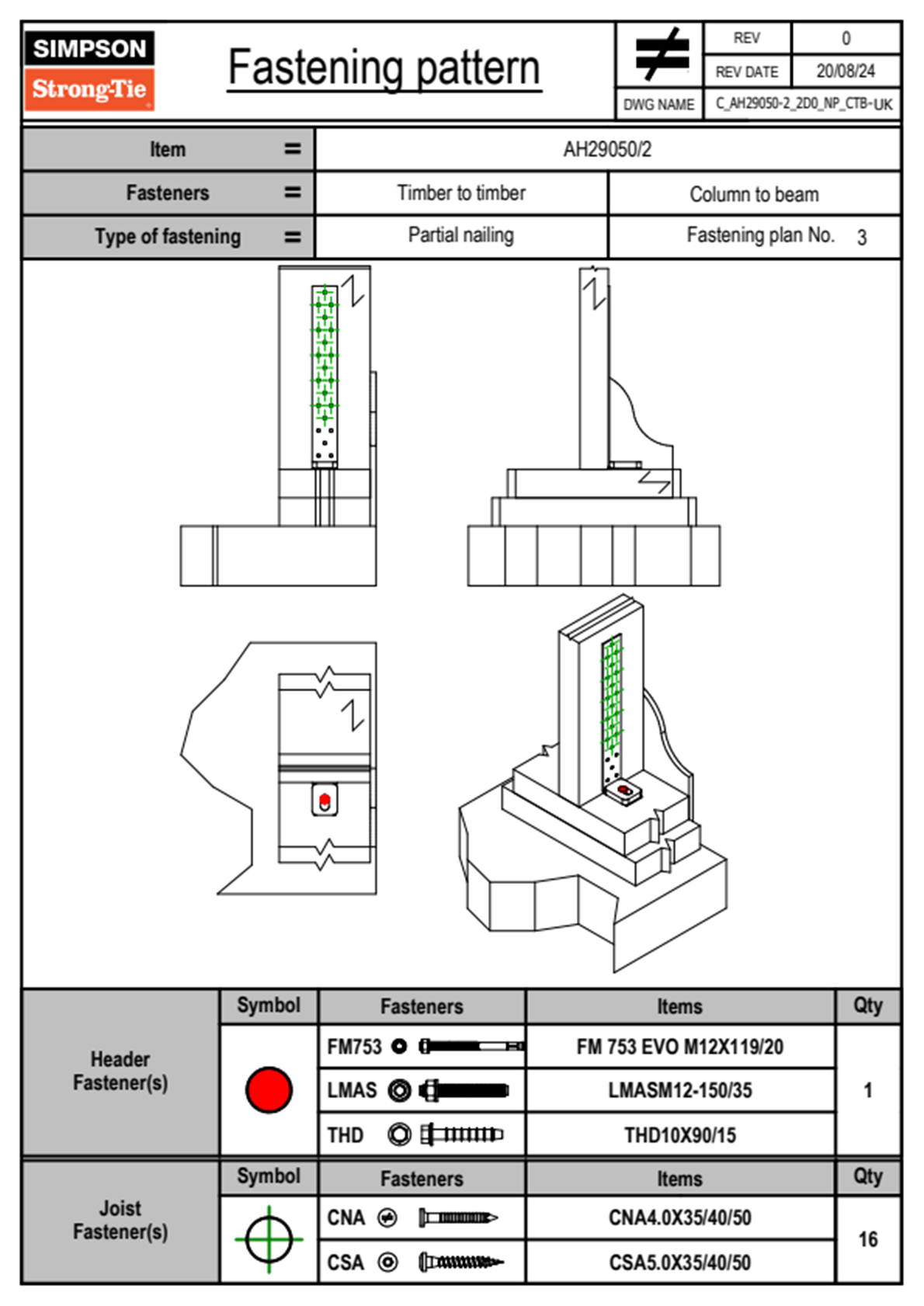 SIMPSON Strong-Tie

Fastening pattern

| REV | 0 |
|---|---|
| REV DATE | 20/08/24 |
| DWG NAME | C_AH29050-2_2D0_NP_CTB-UK |

| Item = | AH29050/2 | |
|---|---|---|
| Fasteners = | Timber to timber | Column to beam |
| Type of fastening = | Partial nailing | Fastening plan No. 3 |

| | Symbol | Fasteners | Items | Qty |
|---|---|---|---|---|
| Header Fastener(s) | | FM753 | FM 753 EVO M12X119/20 | 1 |
| | | LMAS | LMASM12-150/35 | |
| | | THD | THD10X90/15 | |

| | Symbol | Fasteners | Items | Qty |
|---|---|---|---|---|
| Joist Fastener(s) | | CNA | CNA4.0X35/40/50 | 16 |
| | | CSA | CSA5.0X35/40/50 | |