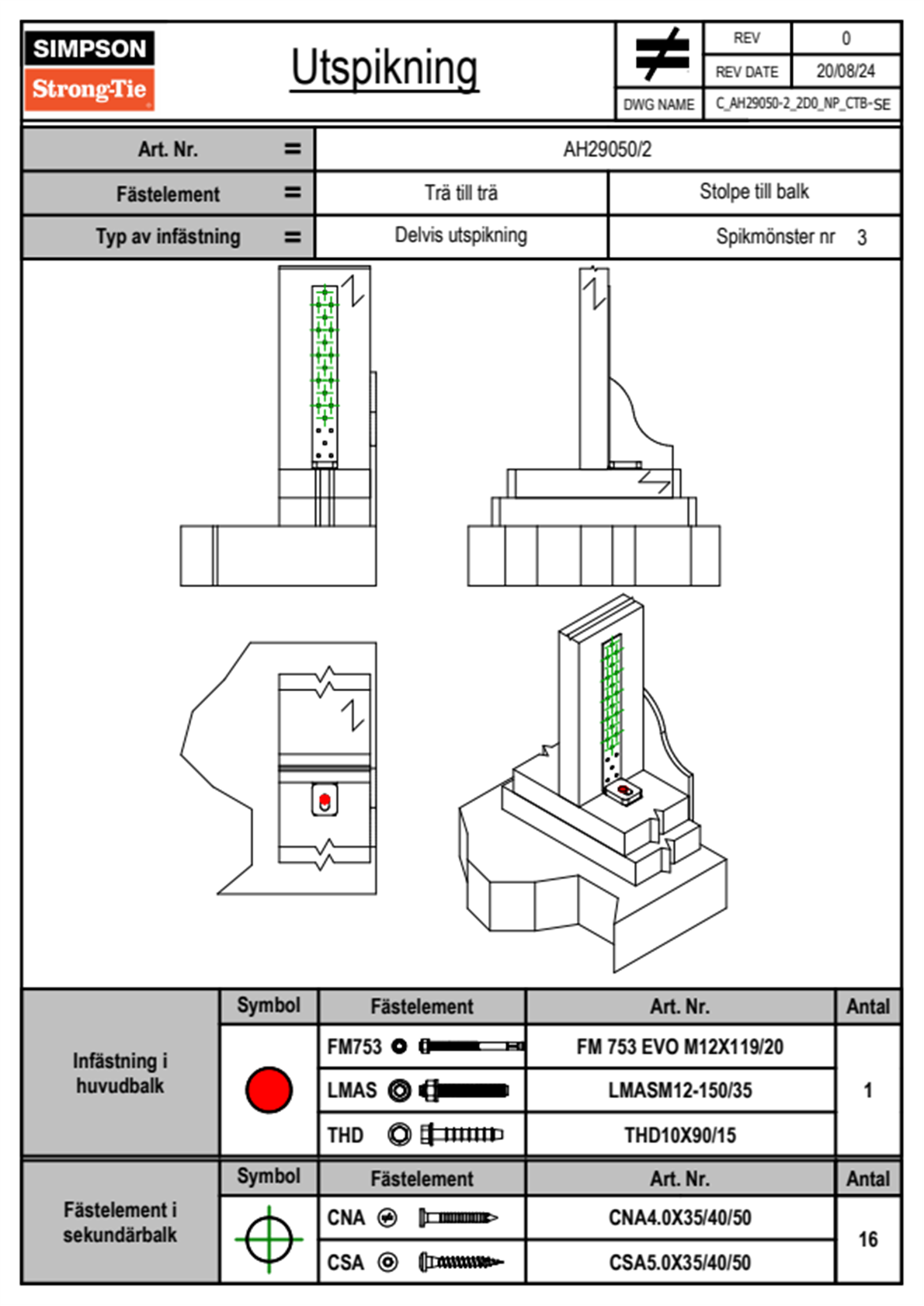 SIMPSON
Strong-Tie

Utspikning

| REV | 0 |
|---|---|
| REV DATE | 20/08/24 |
| DWG NAME | C_AH29050-2_2D0_NP_CTB-SE |

| Art. Nr. = | AH29050/2 | |
|---|---|---|
| Fästelement = | Trä till trä | Stolpe till balk |
| Typ av infästning = | Delvis utspikning | Spikmönster nr 3 |

| | Symbol | Fästelement | Art. Nr. | Antal |
|---|---|---|---|---|
| Infästning i huvudbalk | | FM753 | FM 753 EVO M12X119/20 | 1 |
| | | LMAS | LMASM12-150/35 | |
| | | THD | THD10X90/15 | |

| | Symbol | Fästelement | Art. Nr. | Antal |
|---|---|---|---|---|
| Fästelement i sekundärbalk | | CNA | CNA4.0X35/40/50 | 16 |
| | | CSA | CSA5.0X35/40/50 | |