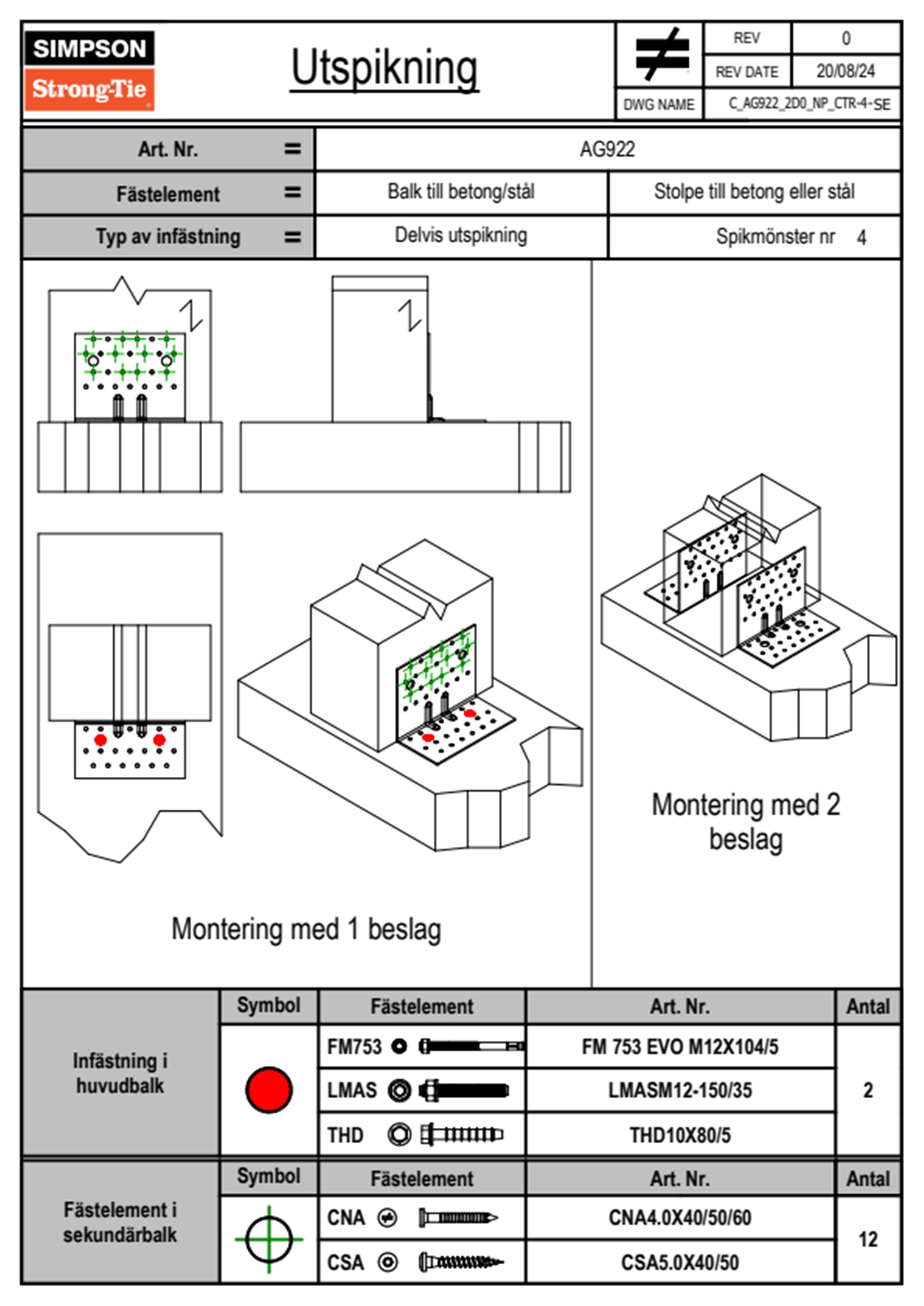 SIMPSON
Strong-Tie

Utspikning

| REV | 0 |
|---|---|
| REV DATE | 20/08/24 |
| DWG NAME | C_AG922_2D0_NP_CTR-4-SE |

| Art. Nr. = | AG922 | |
|---|---|---|
| Fästelement = | Balk till betong/stål | Stolpe till betong eller stål |
| Typ av infästning = | Delvis utspikning | Spikmönster nr 4 |

Montering med 1 beslag

Montering med 2 beslag

| | Symbol | Fästelement | Art. Nr. | Antal |
|---|---|---|---|---|
| Infästning i huvudbalk | | FM753 | FM 753 EVO M12X104/5 | 2 |
| | | LMAS | LMASM12-150/35 | |
| | | THD | THD10X80/5 | |

| | Symbol | Fästelement | Art. Nr. | Antal |
|---|---|---|---|---|
| Fästelement i sekundärbalk | | CNA | CNA4.0X40/50/60 | 12 |
| | | CSA | CSA5.0X40/50 | |