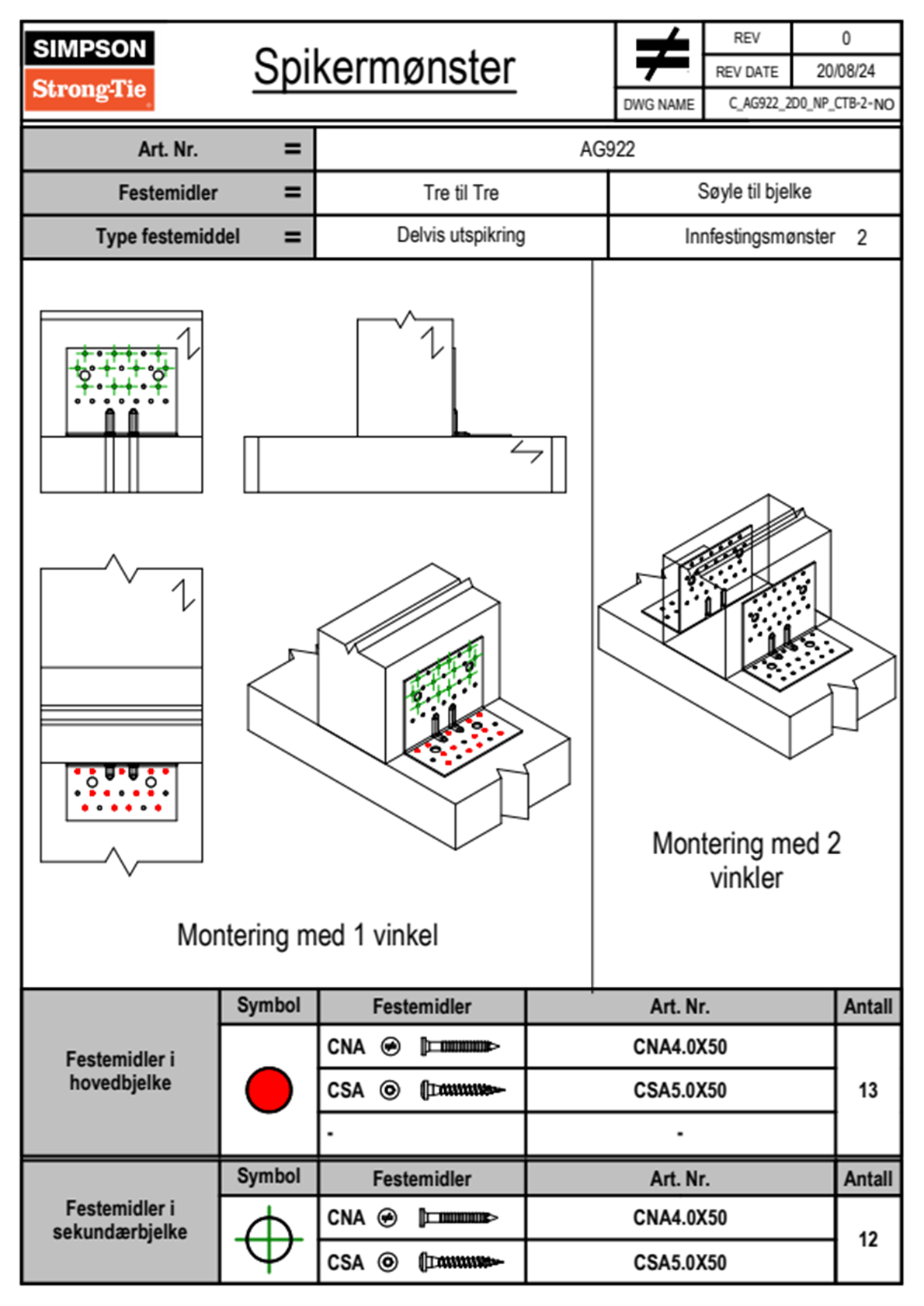 SIMPSON Strong-Tie

Spikermønster

| REV | 0 |
|---|---|
| REV DATE | 20/08/24 |
| DWG NAME | C_AG922_2D0_NP_CTB-2-NO |

| Art. Nr. = | AG922 | |
|---|---|---|
| Festemidler = | Tre til Tre | Søyle til bjelke |
| Type festemiddel = | Delvis utspikring | Innfestingsmønster 2 |

Montering med 1 vinkel

Montering med 2 vinkler

| | Symbol | Festemidler | Art. Nr. | Antall |
|---|---|---|---|---|
| Festemidler i hovedbjelke | | CNA | CNA4.0X50 | 13 |
| | | CSA | CSA5.0X50 | |
| | | - | - | |

| | Symbol | Festemidler | Art. Nr. | Antall |
|---|---|---|---|---|
| Festemidler i sekundærbjelke | | CNA | CNA4.0X50 | 12 |
| | | CSA | CSA5.0X50 | |