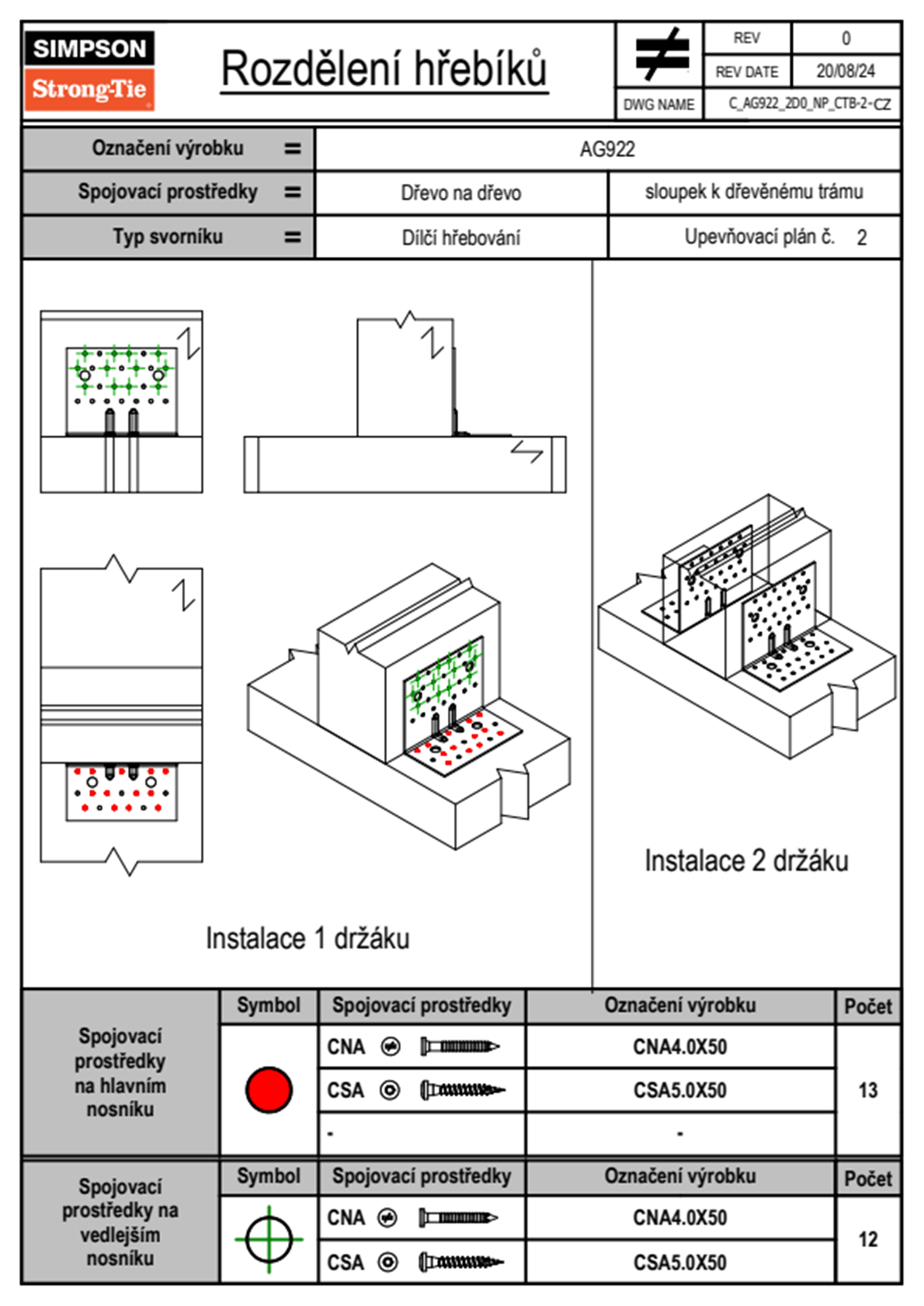 SIMPSON Strong-Tie

Rozdělení hřebíků

| REV | 0 |
|---|---|
| REV DATE | 20/08/24 |
| DWG NAME | C_AG922_2D0_NP_CTB-2-CZ |

| Označení výrobku = | AG922 | |
|---|---|---|
| Spojovací prostředky = | Dřevo na dřevo | sloupek k dřevěnému trámu |
| Typ svorníku = | Dílčí hřebování | Upevňovací plán č. 2 |

Instalace 1 držáku

Instalace 2 držáku

| Spojovací prostředky na hlavním nosníku | Symbol | Spojovací prostředky | Označení výrobku | Počet |
|---|---|---|---|---|
| | | CNA | CNA4.0X50 | 13 |
| | | CSA | CSA5.0X50 | |
| | | - | - | |

| Spojovací prostředky na vedlejším nosníku | Symbol | Spojovací prostředky | Označení výrobku | Počet |
|---|---|---|---|---|
| | | CNA | CNA4.0X50 | 12 |
| | | CSA | CSA5.0X50 | |