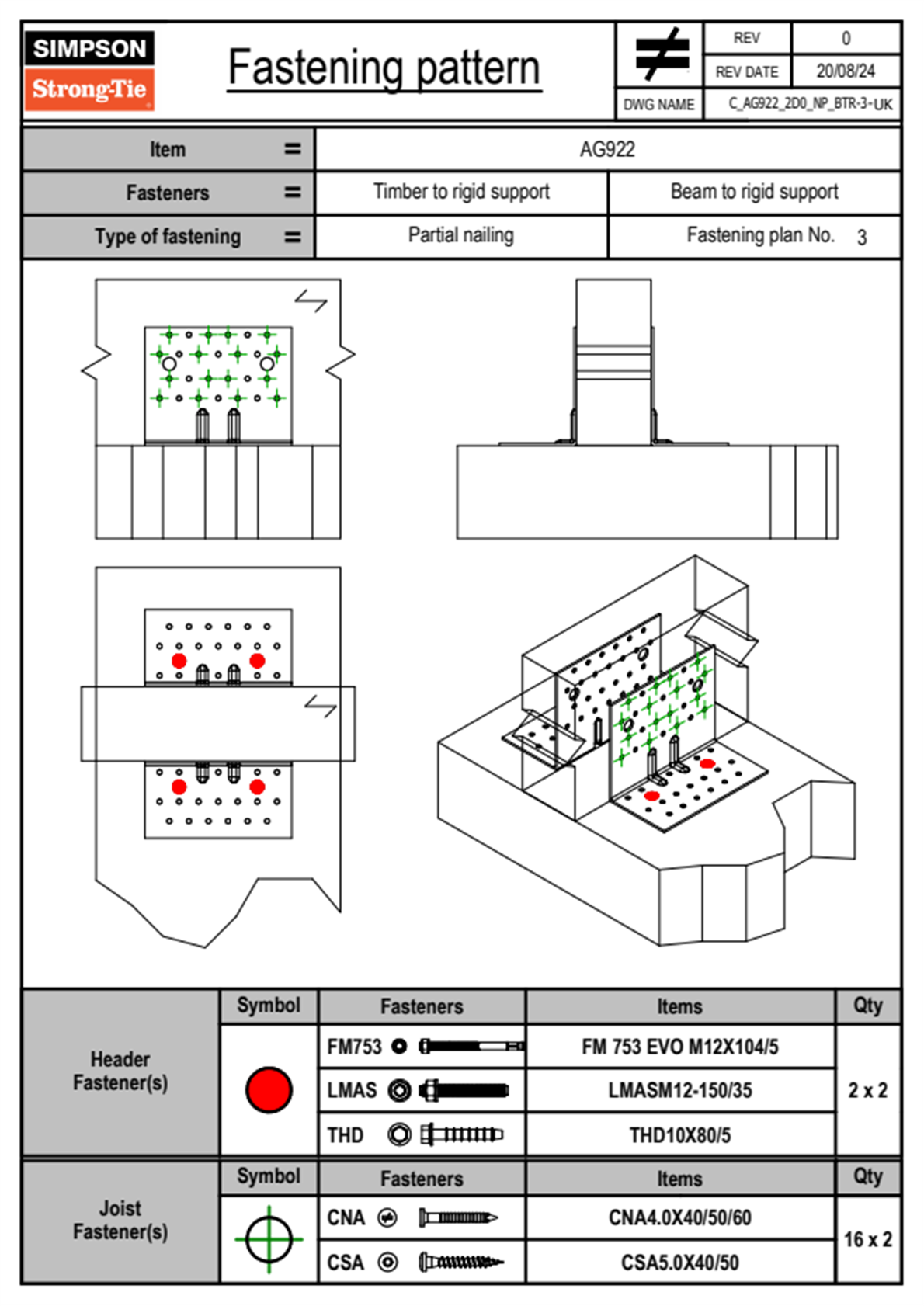 SIMPSON
Strong-Tie

Fastening pattern

| REV | 0 |
|---|---|
| REV DATE | 20/08/24 |
| DWG NAME | C_AG922_2D0_NP_BTR-3-UK |

| Item = | AG922 | |
|---|---|---|
| Fasteners = | Timber to rigid support | Beam to rigid support |
| Type of fastening = | Partial nailing | Fastening plan No. 3 |

| | Symbol | Fasteners | Items | Qty |
|---|---|---|---|---|
| Header Fastener(s) | | FM753 | FM 753 EVO M12X104/5 | 2 x 2 |
| | | LMAS | LMASM12-150/35 | |
| | | THD | THD10X80/5 | |

| | Symbol | Fasteners | Items | Qty |
|---|---|---|---|---|
| Joist Fastener(s) | | CNA | CNA4.0X40/50/60 | 16 x 2 |
| | | CSA | CSA5.0X40/50 | |