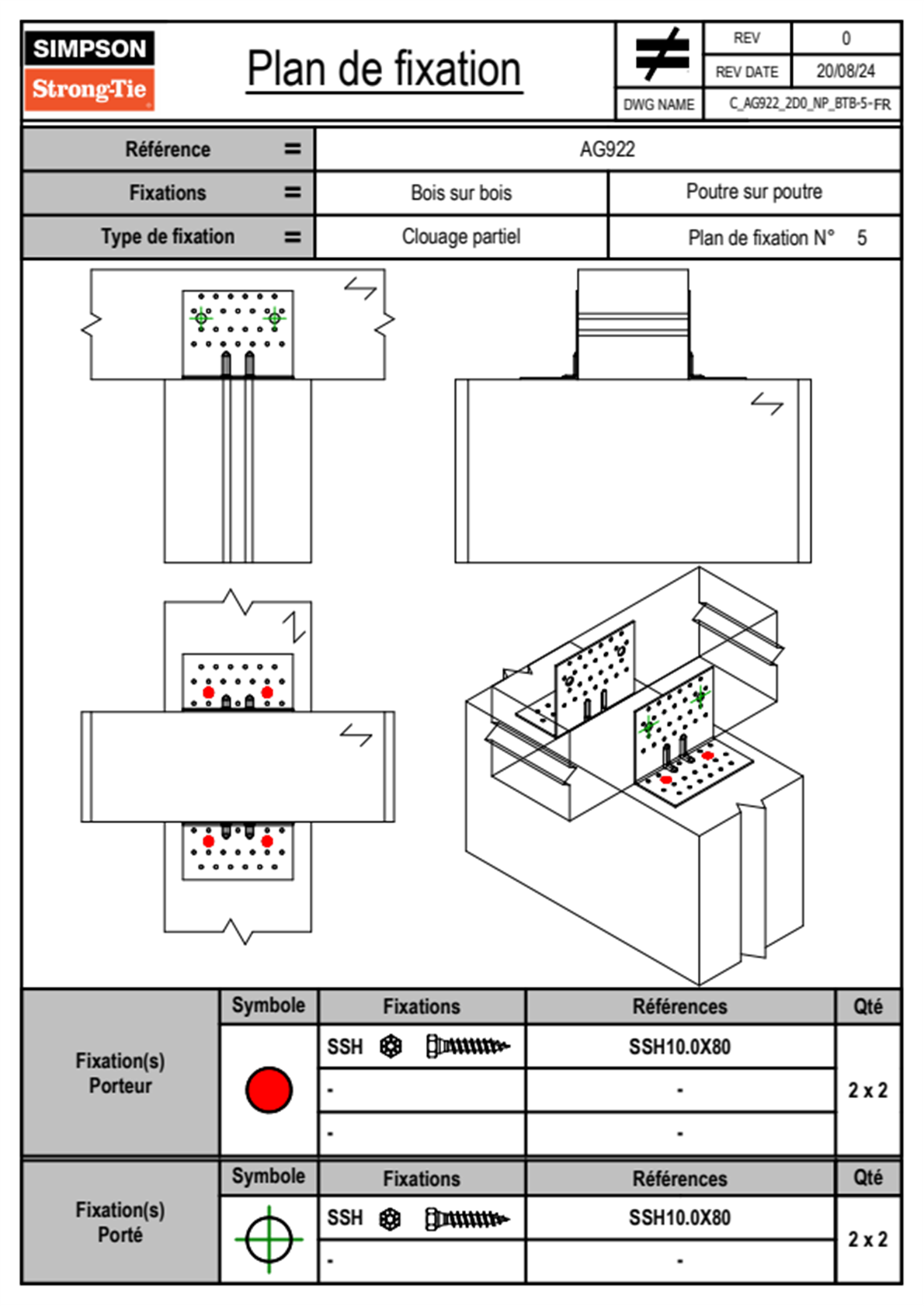 SIMPSON
Strong-Tie

Plan de fixation

| REV | 0 |
|---|---|
| REV DATE | 20/08/24 |
| DWG NAME | C_AG922_2D0_NP_BTB-5-FR |

| Référence = | AG922 | |
|---|---|---|
| Fixations = | Bois sur bois | Poutre sur poutre |
| Type de fixation = | Clouage partiel | Plan de fixation N° 5 |

| | Symbole | Fixations | Références | Qté |
|---|---|---|---|---|
| Fixation(s) Porteur | | SSH | SSH10.0X80 | 2 x 2 |
| | | - | - | |
| | | - | - | |

| | Symbole | Fixations | Références | Qté |
|---|---|---|---|---|
| Fixation(s) Porté | | SSH | SSH10.0X80 | 2 x 2 |
| | | - | - | |