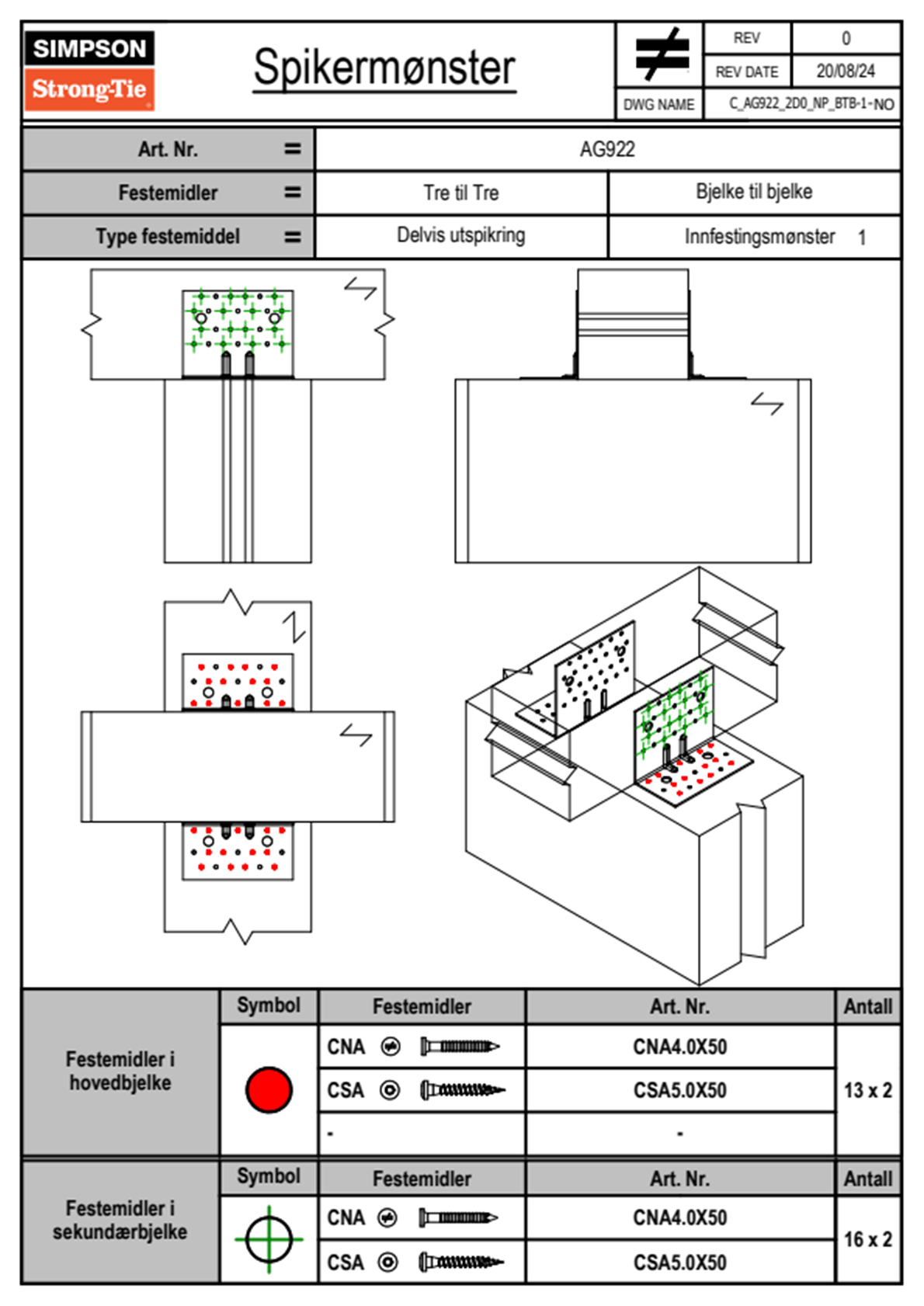 SIMPSON
Strong-Tie

Spikermønster

| REV | 0 |
|---|---|
| REV DATE | 20/08/24 |
| DWG NAME | C_AG922_2D0_NP_BTB-1-NO |

| Art. Nr. = | AG922 | |
|---|---|---|
| Festemidler = | Tre til Tre | Bjelke til bjelke |
| Type festemiddel = | Delvis utspikring | Innfestingsmønster 1 |

| | Symbol | Festemidler | Art. Nr. | Antall |
|---|---|---|---|---|
| Festemidler i hovedbjelke | | CNA | CNA4.0X50 | 13 x 2 |
| | | CSA | CSA5.0X50 | |
| | | - | - | |

| | Symbol | Festemidler | Art. Nr. | Antall |
|---|---|---|---|---|
| Festemidler i sekundærbjelke | | CNA | CNA4.0X50 | 16 x 2 |
| | | CSA | CSA5.0X50 | |