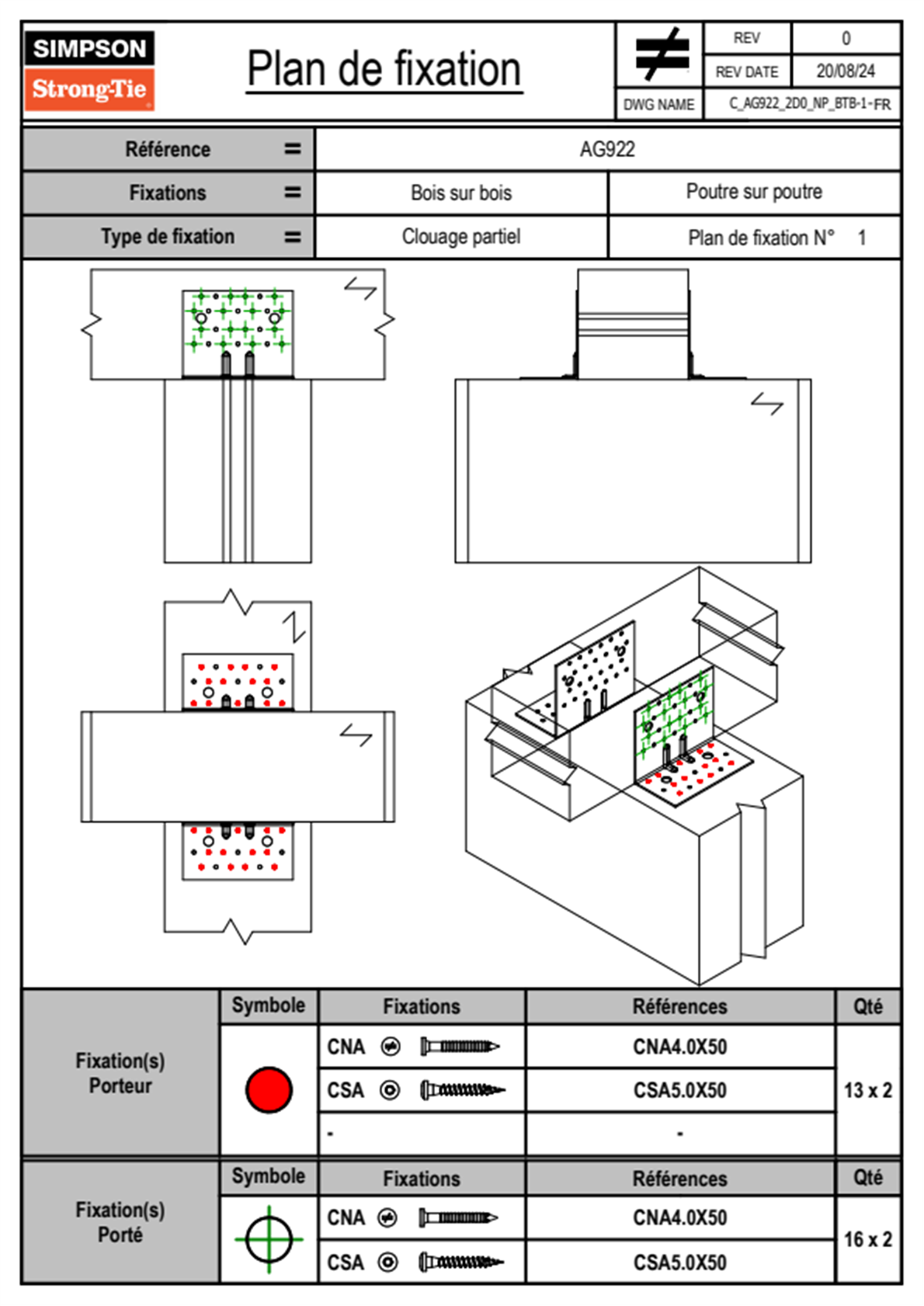 SIMPSON
Strong-Tie

Plan de fixation

| REV | 0 |
|---|---|
| REV DATE | 20/08/24 |
| DWG NAME | C_AG922_2D0_NP_BTB-1-FR |

| Référence = | AG922 | |
|---|---|---|
| Fixations = | Bois sur bois | Poutre sur poutre |
| Type de fixation = | Clouage partiel | Plan de fixation N° 1 |

| | Symbole | Fixations | Références | Qté |
|---|---|---|---|---|
| Fixation(s) Porteur | | CNA | CNA4.0X50 | 13 x 2 |
| | | CSA | CSA5.0X50 | |
| | | - | - | |

| | Symbole | Fixations | Références | Qté |
|---|---|---|---|---|
| Fixation(s) Porté | | CNA | CNA4.0X50 | 16 x 2 |
| | | CSA | CSA5.0X50 | |