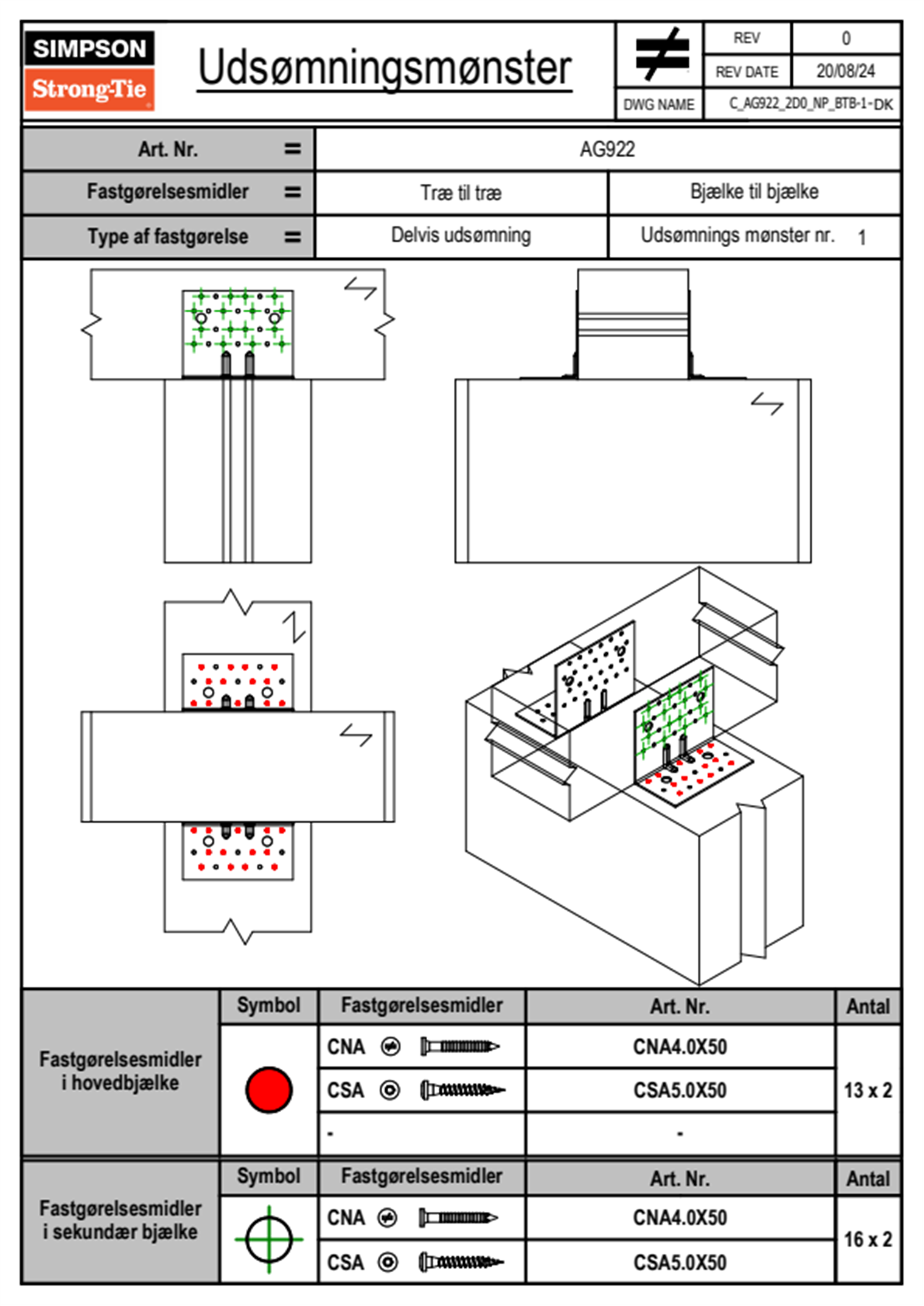 SIMPSON Strong-Tie

Udsømningsmønster

| REV | 0 |
|---|---|
| REV DATE | 20/08/24 |
| DWG NAME | C_AG922_2D0_NP_BTB-1-DK |

| Art. Nr. = | AG922 | |
|---|---|---|
| Fastgørelsesmidler = | Træ til træ | Bjælke til bjælke |
| Type af fastgørelse = | Delvis udsømning | Udsømnings mønster nr. 1 |

| | Symbol | Fastgørelsesmidler | Art. Nr. | Antal |
|---|---|---|---|---|
| Fastgørelsesmidler i hovedbjælke | | CNA | CNA4.0X50 | 13 x 2 |
| | | CSA | CSA5.0X50 | |
| | | - | - | |

| | Symbol | Fastgørelsesmidler | Art. Nr. | Antal |
|---|---|---|---|---|
| Fastgørelsesmidler i sekundær bjælke | | CNA | CNA4.0X50 | 16 x 2 |
| | | CSA | CSA5.0X50 | |