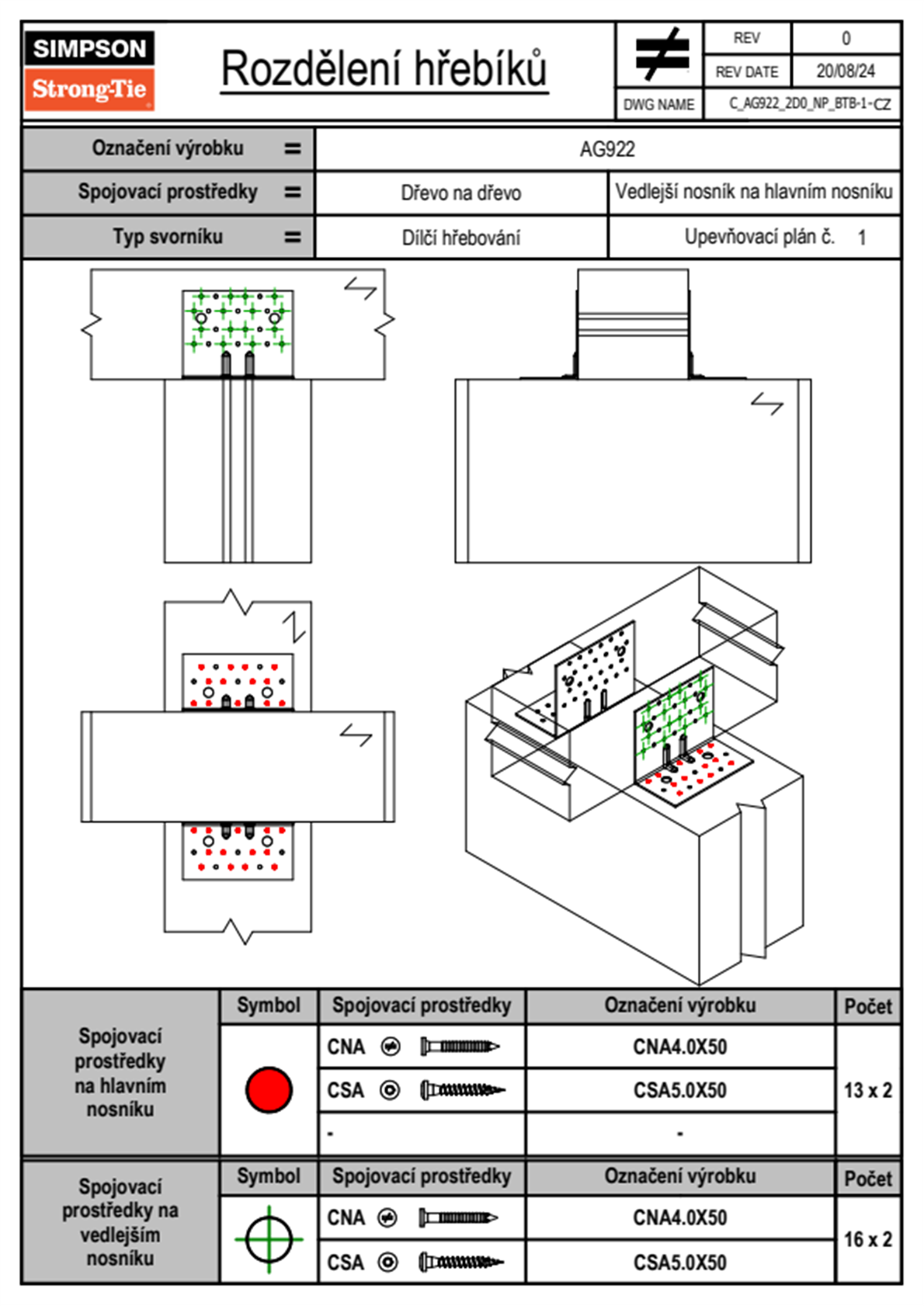 SIMPSON Strong-Tie

Rozdělení hřebíků

| REV | 0 |
|---|---|
| REV DATE | 20/08/24 |
| DWG NAME | C_AG922_2D0_NP_BTB-1-CZ |

| Označení výrobku = | AG922 | |
|---|---|---|
| Spojovací prostředky = | Dřevo na dřevo | Vedlejší nosník na hlavním nosníku |
| Typ svorníku = | Dílčí hřebování | Upevňovací plán č. 1 |

| | Symbol | Spojovací prostředky | Označení výrobku | Počet |
|---|---|---|---|---|
| Spojovací prostředky na hlavním nosníku | | CNA | CNA4.0X50 | 13 x 2 |
| | | CSA | CSA5.0X50 | |
| | | - | - | |

| | Symbol | Spojovací prostředky | Označení výrobku | Počet |
|---|---|---|---|---|
| Spojovací prostředky na vedlejším nosníku | | CNA | CNA4.0X50 | 16 x 2 |
| | | CSA | CSA5.0X50 | |