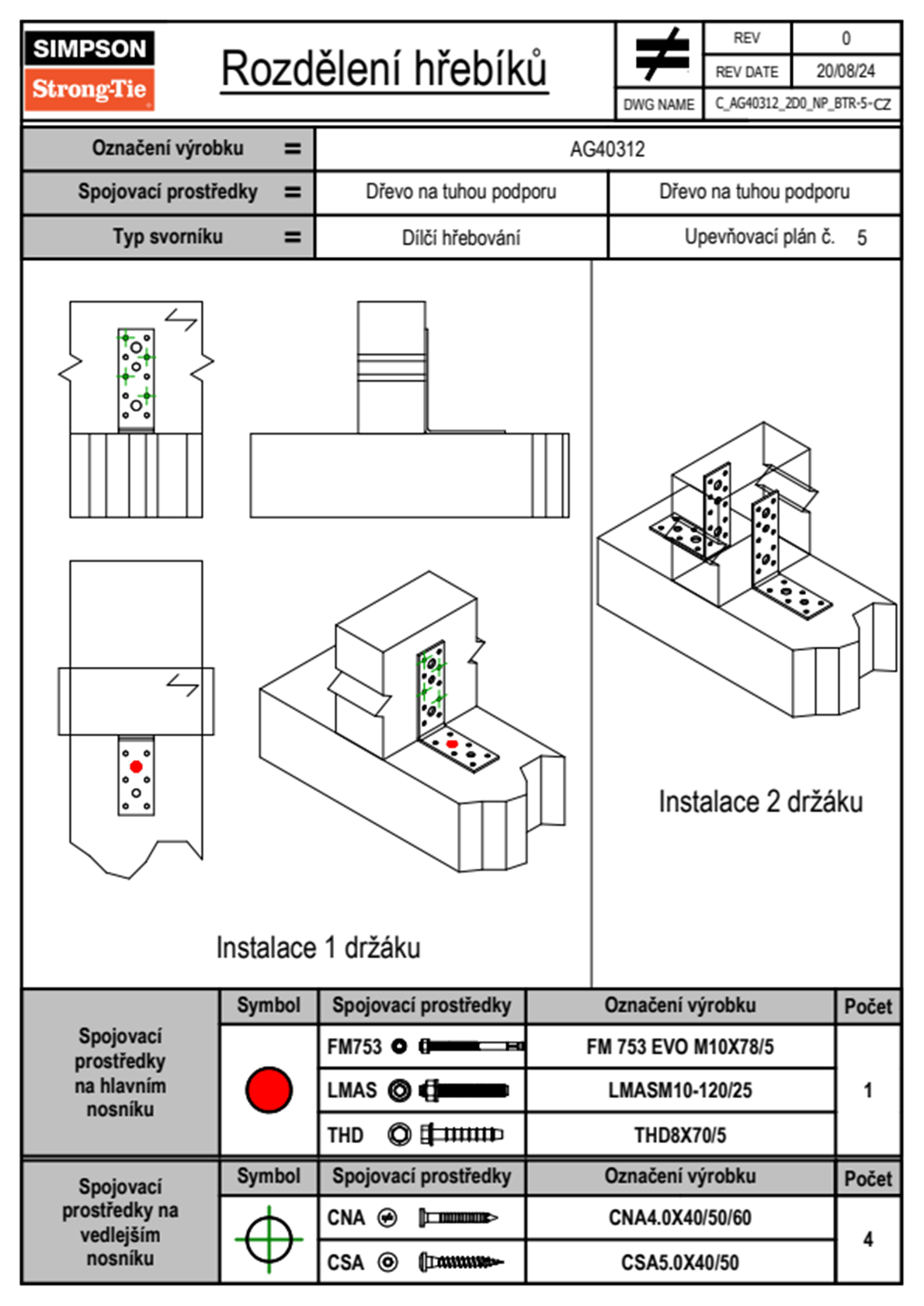 SIMPSON
Strong-Tie

Rozdělení hřebíků

| REV | 0 |
|---|---|
| REV DATE | 20/08/24 |
| DWG NAME | C_AG40312_2D0_NP_BTR-5-CZ |

| Označení výrobku = | AG40312 | |
|---|---|---|
| Spojovací prostředky = | Dřevo na tuhou podporu | Dřevo na tuhou podporu |
| Typ svorníku = | Dílčí hřebování | Upevňovací plán č. 5 |

Instalace 1 držáku

Instalace 2 držáku

| Spojovací prostředky na hlavním nosníku | Symbol | Spojovací prostředky | Označení výrobku | Počet |
|---|---|---|---|---|
| | | FM753 | FM 753 EVO M10X78/5 | 1 |
| | | LMAS | LMASM10-120/25 | |
| | | THD | THD8X70/5 | |

| Spojovací prostředky na vedlejším nosníku | Symbol | Spojovací prostředky | Označení výrobku | Počet |
|---|---|---|---|---|
| | | CNA | CNA4.0X40/50/60 | 4 |
| | | CSA | CSA5.0X40/50 | |