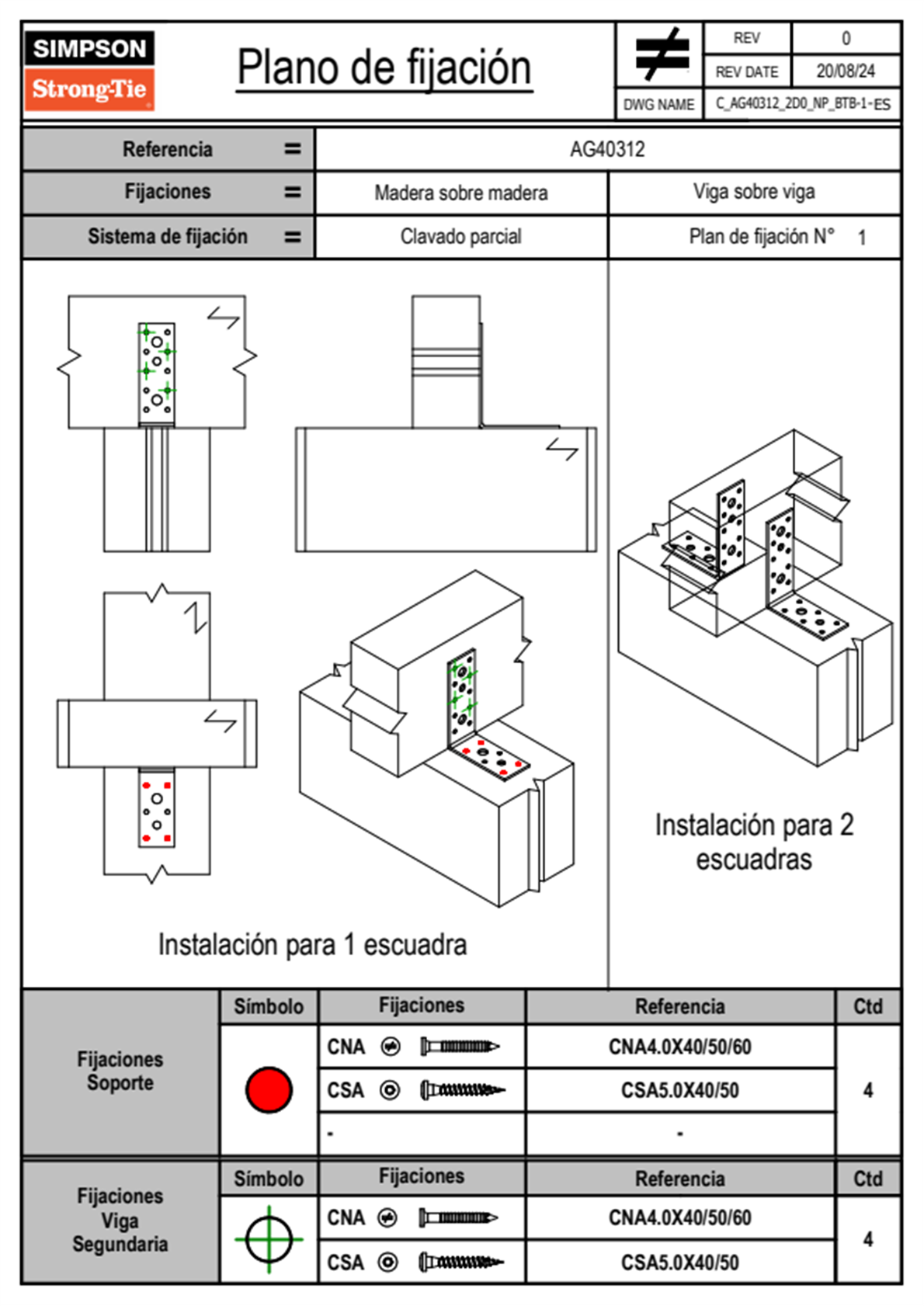 SIMPSON Strong-Tie

Plano de fijación

| REV | 0 |
|---|---|
| REV DATE | 20/08/24 |
| DWG NAME | C_AG40312_2D0_NP_BTB-1-ES |

| Referencia = | AG40312 | |
|---|---|---|
| Fijaciones = | Madera sobre madera | Viga sobre viga |
| Sistema de fijación = | Clavado parcial | Plan de fijación N° 1 |

Instalación para 1 escuadra

Instalación para 2 escuadras

| Fijaciones Soporte | Símbolo | Fijaciones | Referencia | Ctd |
|---|---|---|---|---|
| | | CNA | CNA4.0X40/50/60 | 4 |
| | | CSA | CSA5.0X40/50 | |
| | | - | - | |

| Fijaciones Viga Segundaria | Símbolo | Fijaciones | Referencia | Ctd |
|---|---|---|---|---|
| | | CNA | CNA4.0X40/50/60 | 4 |
| | | CSA | CSA5.0X40/50 | |