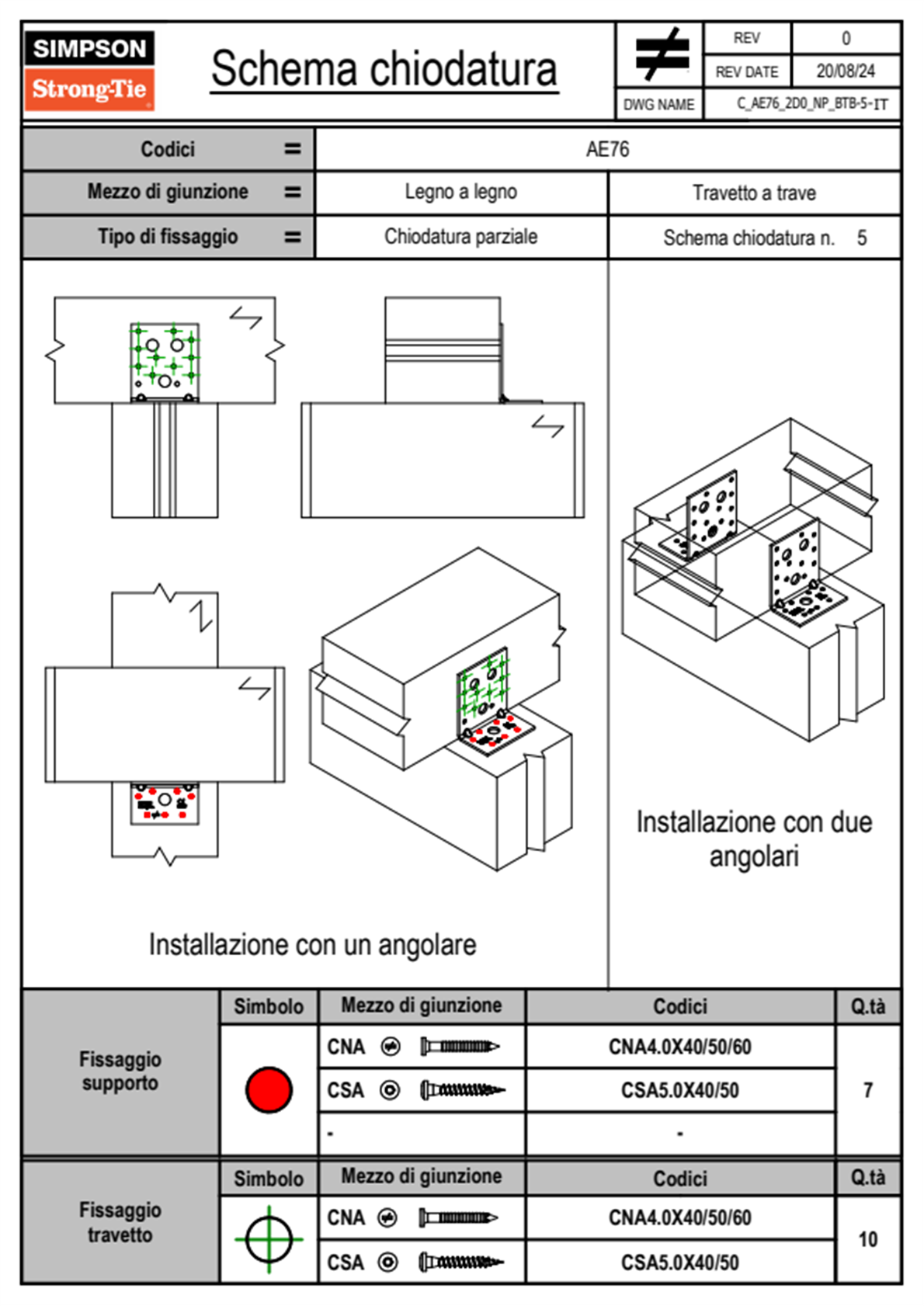 SIMPSON
Strong-Tie

Schema chiodatura

| REV | 0 |
|---|---|
| REV DATE | 20/08/24 |
| DWG NAME | C_AE76_2D0_NP_BTB-5-IT |

| Codici = | AE76 | |
|---|---|---|
| Mezzo di giunzione = | Legno a legno | Travetto a trave |
| Tipo di fissaggio = | Chiodatura parziale | Schema chiodatura n. 5 |

Installazione con un angolare

Installazione con due angolari

| | Simbolo | Mezzo di giunzione | Codici | Q.tà |
|---|---|---|---|---|
| Fissaggio supporto | | CNA | CNA4.0X40/50/60 | 7 |
| | | CSA | CSA5.0X40/50 | |
| | | - | - | |

| | Simbolo | Mezzo di giunzione | Codici | Q.tà |
|---|---|---|---|---|
| Fissaggio travetto | | CNA | CNA4.0X40/50/60 | 10 |
| | | CSA | CSA5.0X40/50 | |