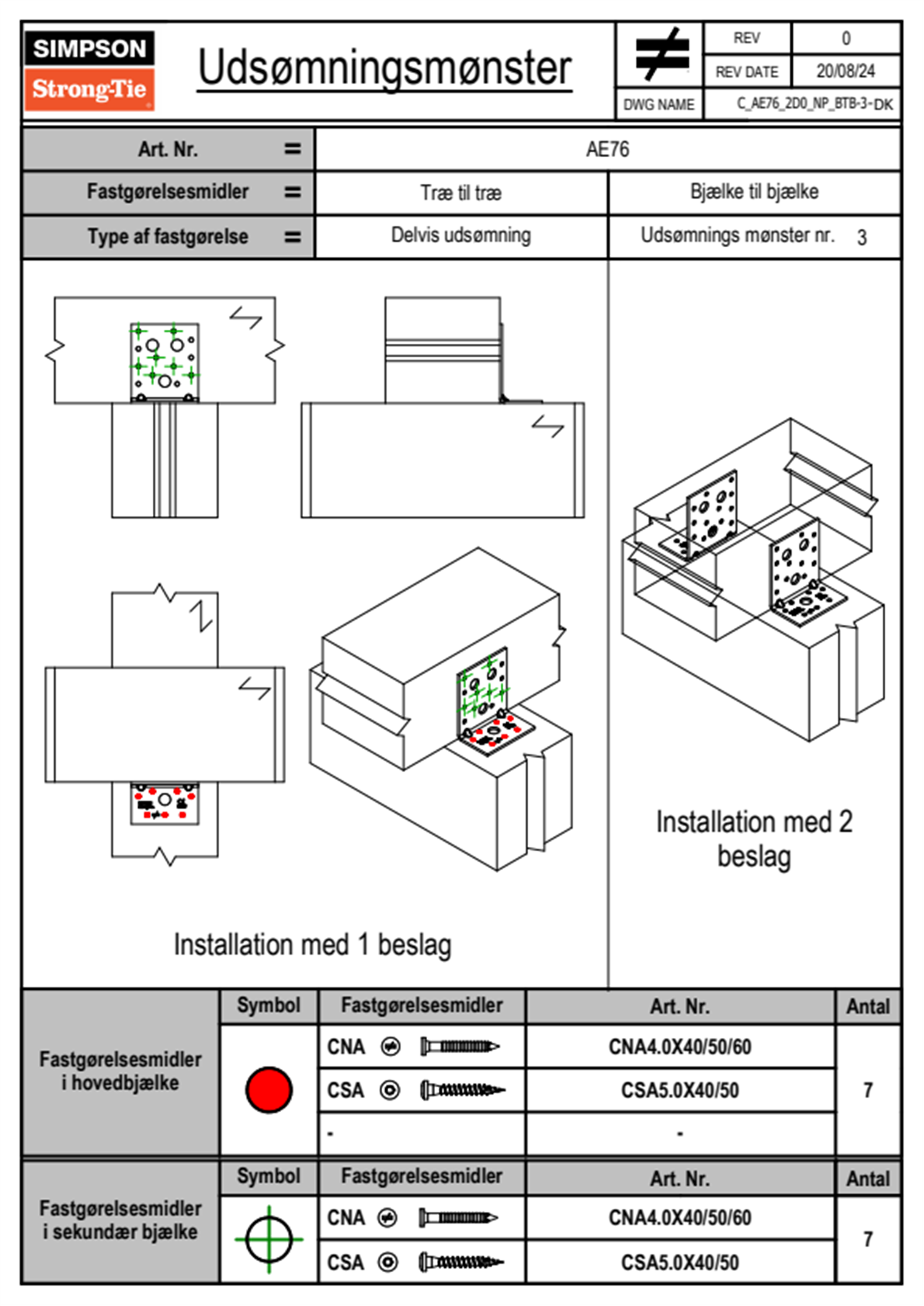 SIMPSON
Strong-Tie

Udsømningsmønster

| REV | 0 |
|---|---|
| REV DATE | 20/08/24 |
| DWG NAME | C_AE76_2D0_NP_BTB-3-DK |

| Art. Nr. = | AE76 | |
|---|---|---|
| Fastgørelsesmidler = | Træ til træ | Bjælke til bjælke |
| Type af fastgørelse = | Delvis udsømning | Udsømnings mønster nr. 3 |

Installation med 1 beslag

Installation med 2 beslag

| | Symbol | Fastgørelsesmidler | Art. Nr. | Antal |
|---|---|---|---|---|
| Fastgørelsesmidler i hovedbjælke | | CNA | CNA4.0X40/50/60 | 7 |
| | | CSA | CSA5.0X40/50 | |
| | | - | - | |

| | Symbol | Fastgørelsesmidler | Art. Nr. | Antal |
|---|---|---|---|---|
| Fastgørelsesmidler i sekundær bjælke | | CNA | CNA4.0X40/50/60 | 7 |
| | | CSA | CSA5.0X40/50 | |