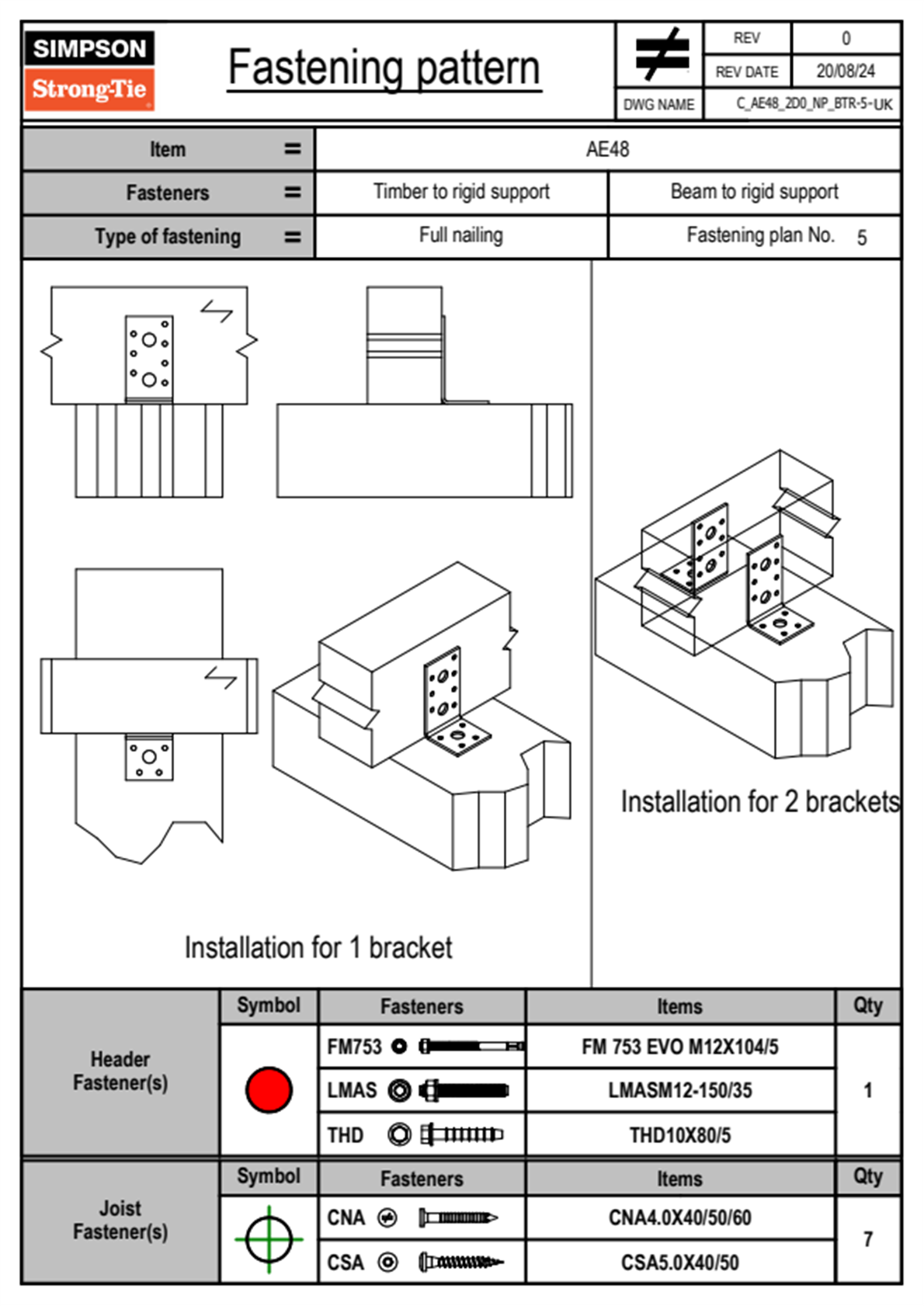 SIMPSON
Strong-Tie

Fastening pattern

| REV | 0 |
|---|---|
| REV DATE | 20/08/24 |
| DWG NAME | C_AE48_2D0_NP_BTR-5-UK |

| Item = | AE48 | |
|---|---|---|
| Fasteners = | Timber to rigid support | Beam to rigid support |
| Type of fastening = | Full nailing | Fastening plan No. 5 |

Installation for 1 bracket

Installation for 2 brackets

| | Symbol | Fasteners | Items | Qty |
|---|---|---|---|---|
| Header Fastener(s) | | FM753 | FM 753 EVO M12X104/5 | 1 |
| | | LMAS | LMASM12-150/35 | |
| | | THD | THD10X80/5 | |

| | Symbol | Fasteners | Items | Qty |
|---|---|---|---|---|
| Joist Fastener(s) | | CNA | CNA4.0X40/50/60 | 7 |
| | | CSA | CSA5.0X40/50 | |