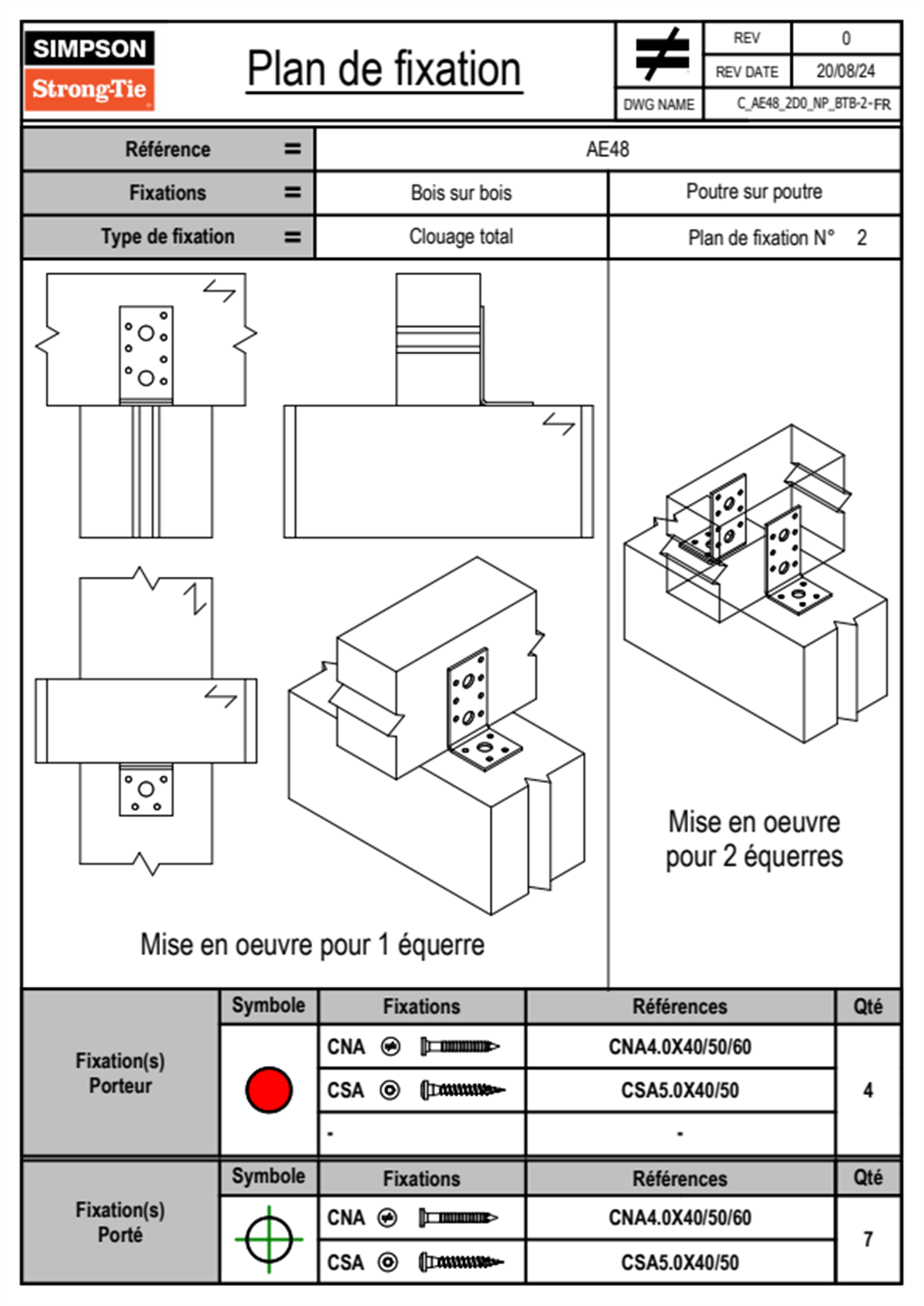 SIMPSON
Strong-Tie

Plan de fixation

| REV | 0 |
|---|---|
| REV DATE | 20/08/24 |
| DWG NAME | C_AE48_2D0_NP_BTB-2-FR |

| Référence = | AE48 | |
|---|---|---|
| Fixations = | Bois sur bois | Poutre sur poutre |
| Type de fixation = | Clouage total | Plan de fixation N° 2 |

Mise en oeuvre pour 1 équerre

Mise en oeuvre pour 2 équerres

| | Symbole | Fixations | Références | Qté |
|---|---|---|---|---|
| Fixation(s) Porteur | | CNA | CNA4.0X40/50/60 | 4 |
| | | CSA | CSA5.0X40/50 | |
| | | - | - | |

| | Symbole | Fixations | Références | Qté |
|---|---|---|---|---|
| Fixation(s) Porté | | CNA | CNA4.0X40/50/60 | 7 |
| | | CSA | CSA5.0X40/50 | |