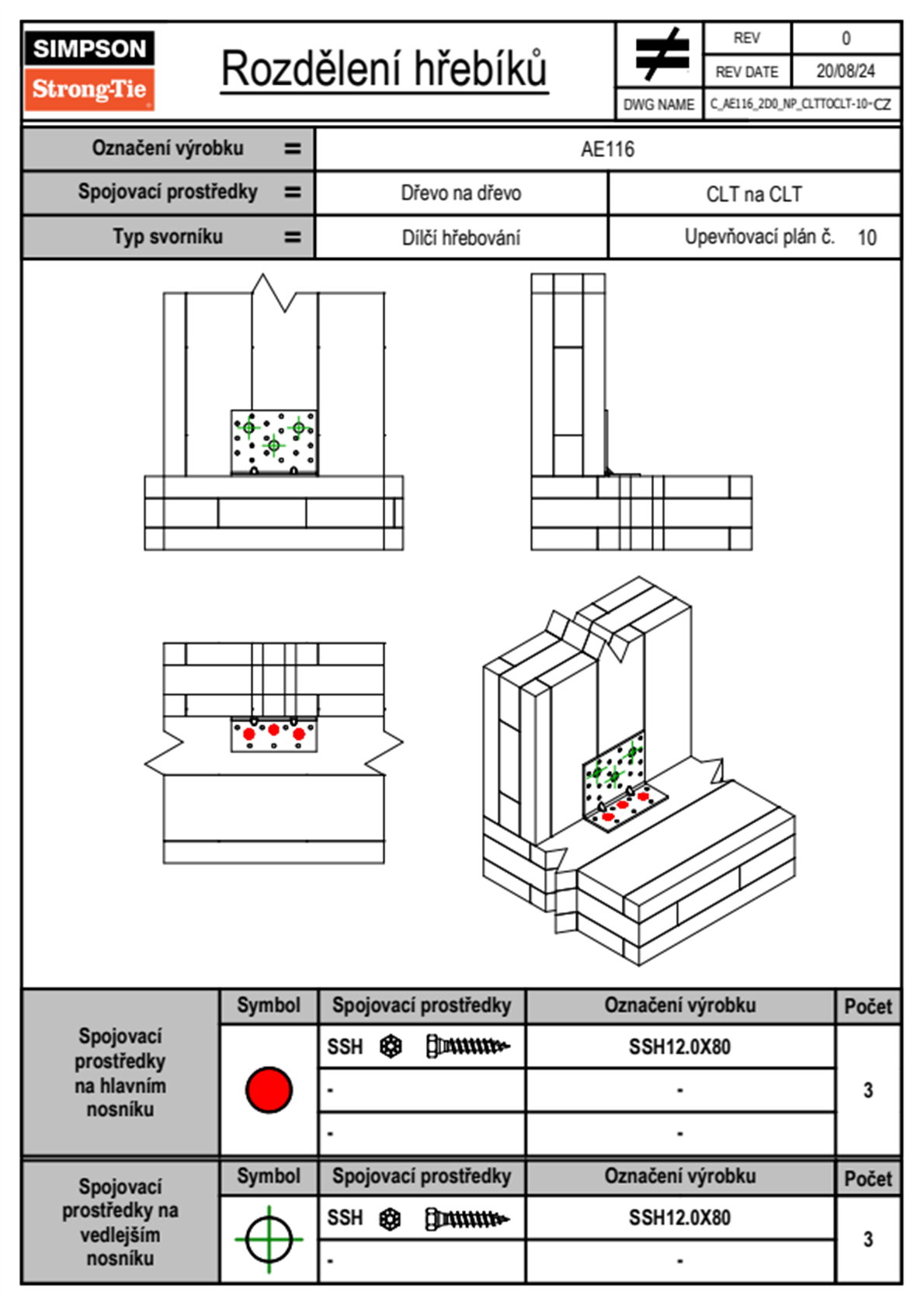 SIMPSON
Strong-Tie

Rozdělení hřebíků

| REV | 0 |
|---|---|
| REV DATE | 20/08/24 |
| DWG NAME | C_AE116_2D0_NP_CLTTOCLT-10-CZ |

| Označení výrobku = | AE116 | |
|---|---|---|
| Spojovací prostředky = | Dřevo na dřevo | CLT na CLT |
| Typ svorníku = | Dílčí hřebování | Upevňovací plán č. 10 |

| Spojovací prostředky na hlavním nosníku | Symbol | Spojovací prostředky | Označení výrobku | Počet |
|---|---|---|---|---|
| | | SSH | SSH12.0X80 | 3 |
| | | - | - | |
| | | - | - | |

| Spojovací prostředky na vedlejším nosníku | Symbol | Spojovací prostředky | Označení výrobku | Počet |
|---|---|---|---|---|
| | | SSH | SSH12.0X80 | 3 |
| | | - | - | |