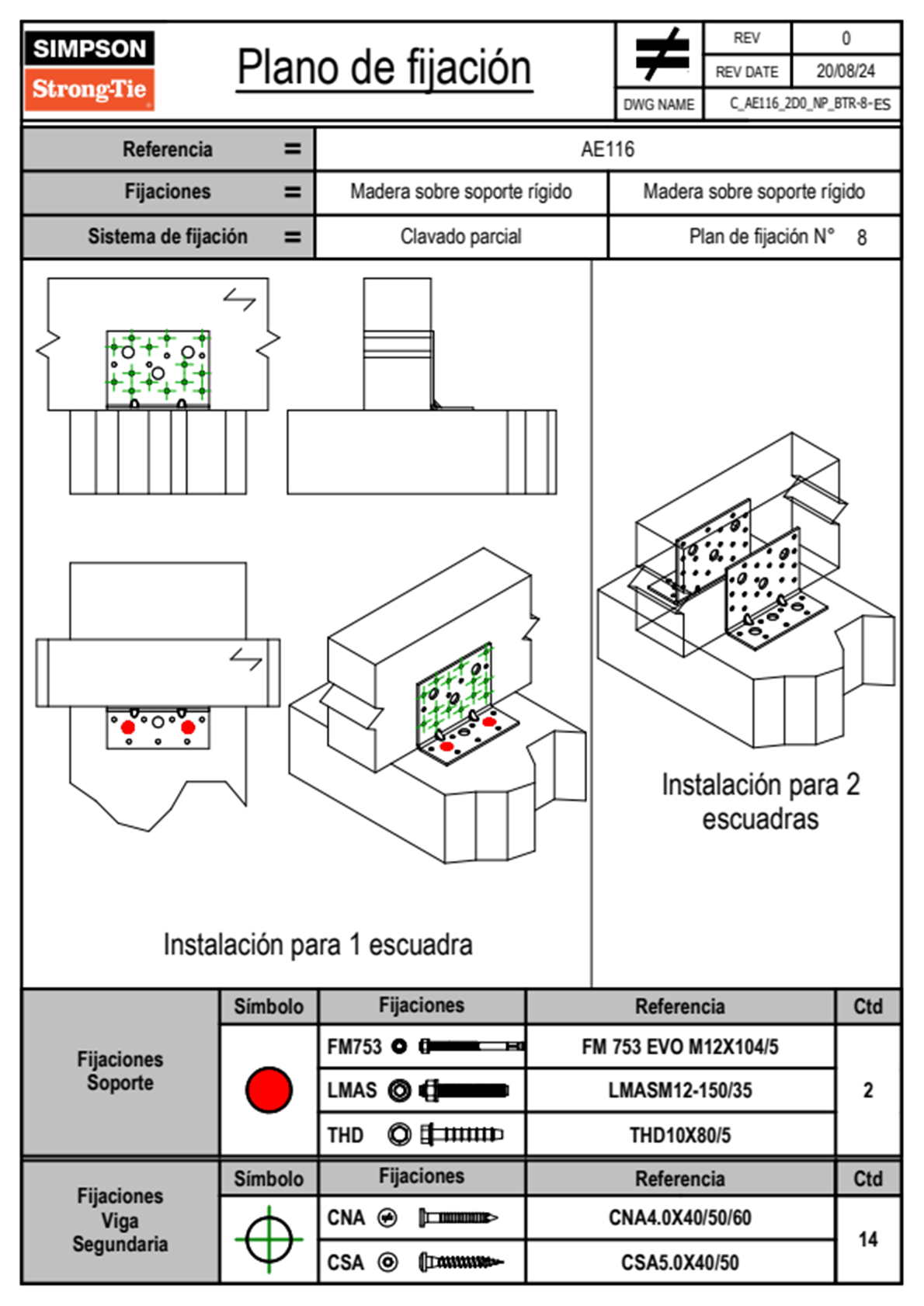 SIMPSON
Strong-Tie

Plano de fijación

| REV | 0 |
|---|---|
| REV DATE | 20/08/24 |
| DWG NAME | C_AE116_2D0_NP_BTR-8-ES |

| Referencia = | AE116 | |
|---|---|---|
| Fijaciones = | Madera sobre soporte rígido | Madera sobre soporte rígido |
| Sistema de fijación = | Clavado parcial | Plan de fijación N° 8 |

Instalación para 1 escuadra

Instalación para 2 escuadras

| | Símbolo | Fijaciones | Referencia | Ctd |
|---|---|---|---|---|
| Fijaciones Soporte | | FM753 | FM 753 EVO M12X104/5 | 2 |
| | | LMAS | LMASM12-150/35 | |
| | | THD | THD10X80/5 | |

| | Símbolo | Fijaciones | Referencia | Ctd |
|---|---|---|---|---|
| Fijaciones Viga Segundaria | | CNA | CNA4.0X40/50/60 | 14 |
| | | CSA | CSA5.0X40/50 | |