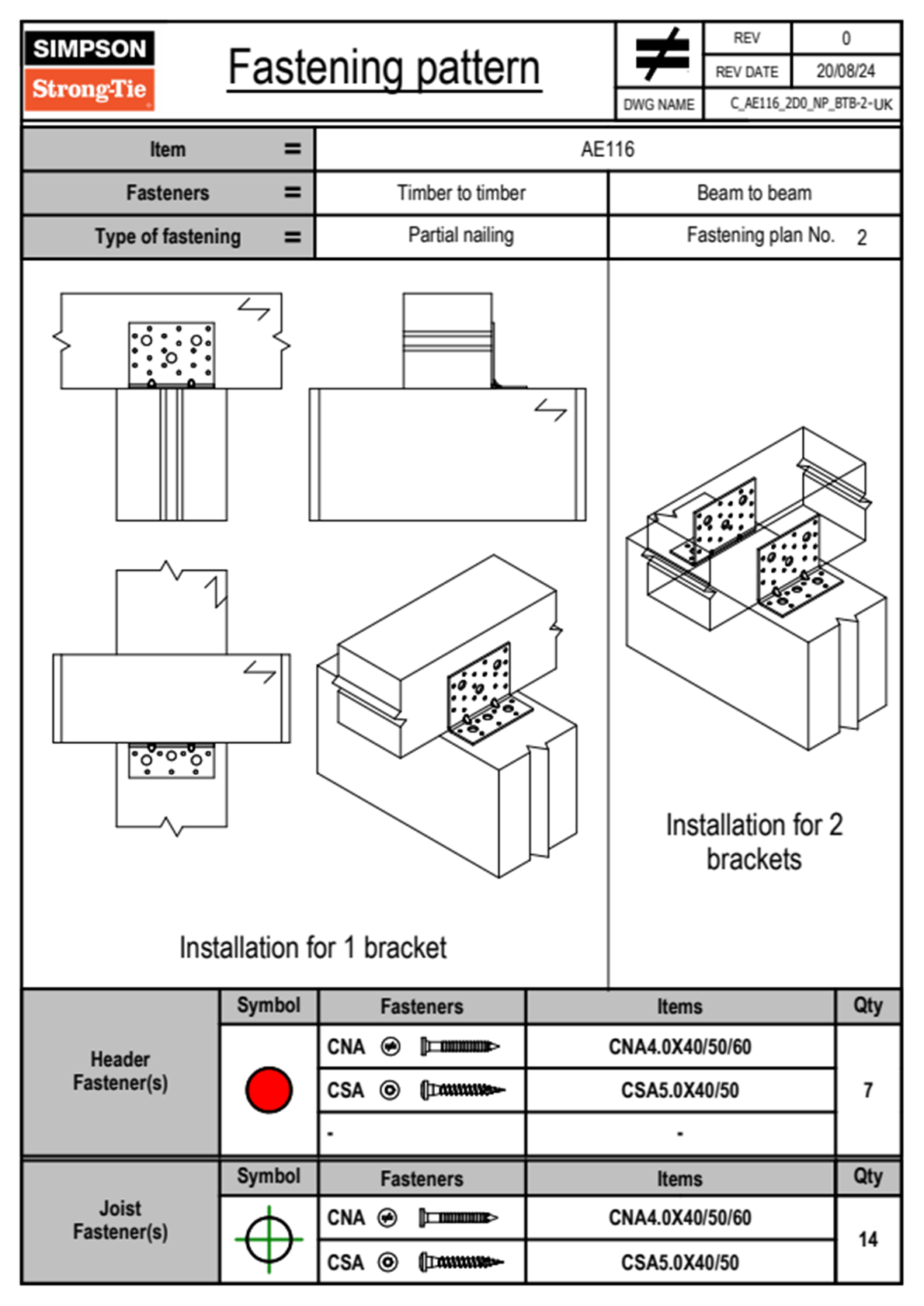 SIMPSON
Strong-Tie

Fastening pattern

| REV | 0 |
|---|---|
| REV DATE | 20/08/24 |
| DWG NAME | C_AE116_2D0_NP_BTB-2-UK |

| Item = | AE116 | |
|---|---|---|
| Fasteners = | Timber to timber | Beam to beam |
| Type of fastening = | Partial nailing | Fastening plan No. 2 |

Installation for 1 bracket

Installation for 2 brackets

| | Symbol | Fasteners | Items | Qty |
|---|---|---|---|---|
| Header Fastener(s) | | CNA | CNA4.0X40/50/60 | 7 |
| | | CSA | CSA5.0X40/50 | |
| | | - | - | |

| | Symbol | Fasteners | Items | Qty |
|---|---|---|---|---|
| Joist Fastener(s) | | CNA | CNA4.0X40/50/60 | 14 |
| | | CSA | CSA5.0X40/50 | |