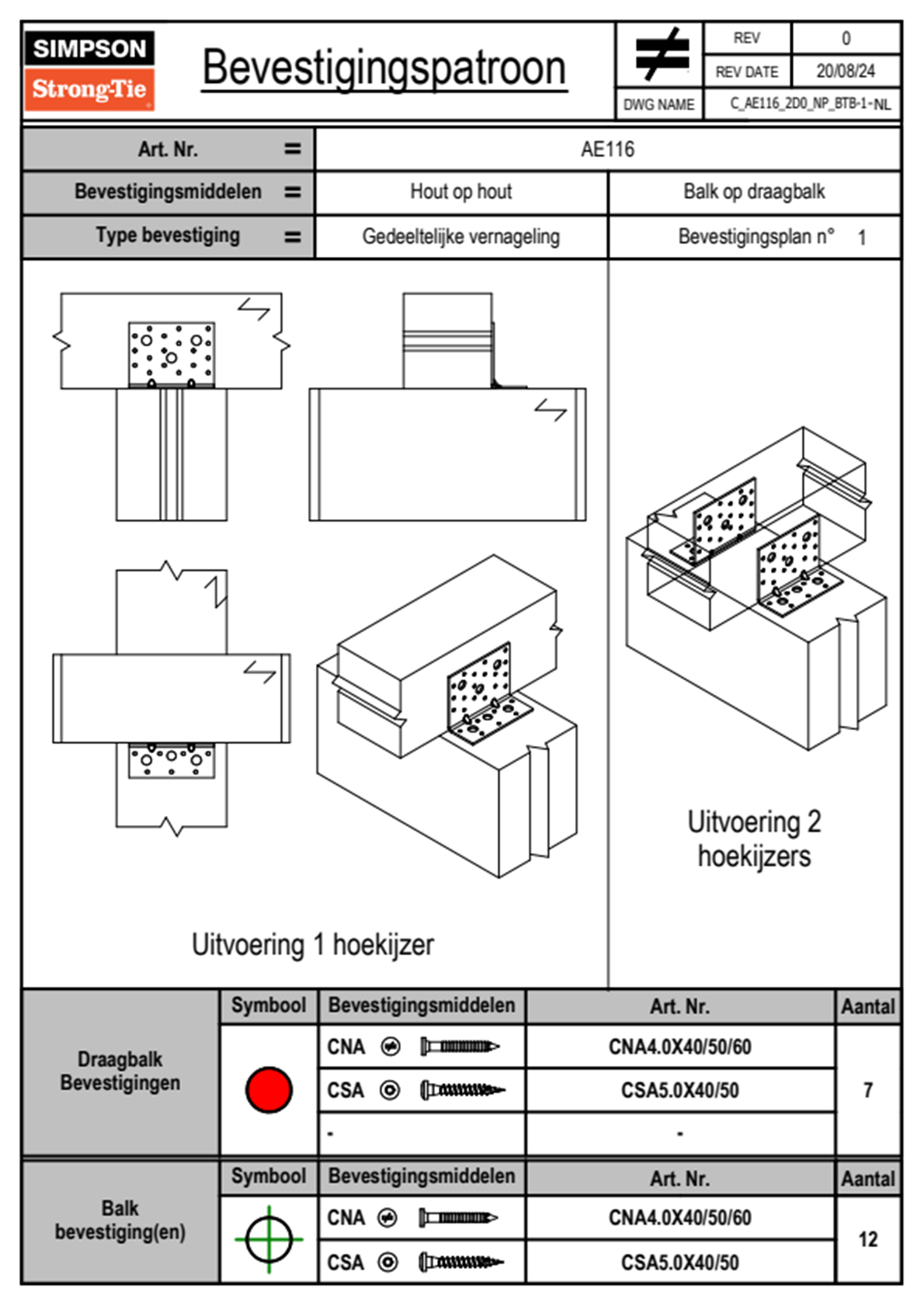 SIMPSON
Strong-Tie

Bevestigingspatroon

| REV | 0 |
|---|---|
| REV DATE | 20/08/24 |
| DWG NAME | C_AE116_2D0_NP_BTB-1-NL |

| Art. Nr. = | AE116 | |
|---|---|---|
| Bevestigingsmiddelen = | Hout op hout | Balk op draagbalk |
| Type bevestiging = | Gedeeltelijke vernageling | Bevestigingsplan n° 1 |

Uitvoering 1 hoekijzer

Uitvoering 2 hoekijzers

| | Symbool | Bevestigingsmiddelen | Art. Nr. | Aantal |
|---|---|---|---|---|
| Draagbalk Bevestigingen | | CNA | CNA4.0X40/50/60 | 7 |
| | | CSA | CSA5.0X40/50 | |
| | | - | - | |

| | Symbool | Bevestigingsmiddelen | Art. Nr. | Aantal |
|---|---|---|---|---|
| Balk bevestiging(en) | | CNA | CNA4.0X40/50/60 | 12 |
| | | CSA | CSA5.0X40/50 | |