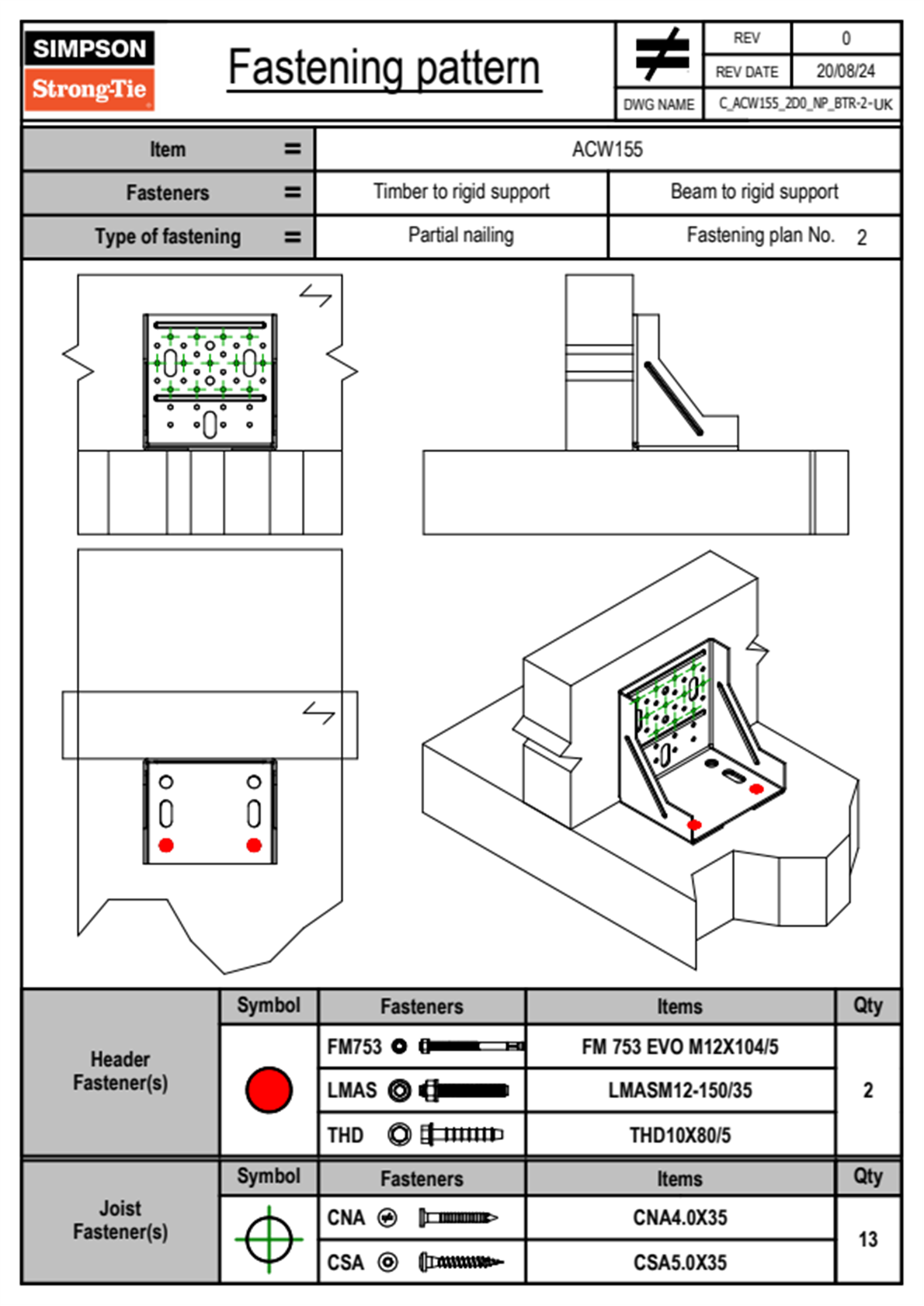 SIMPSON
Strong-Tie

Fastening pattern

| REV | 0 |
|---|---|
| REV DATE | 20/08/24 |
| DWG NAME | C_ACW155_2D0_NP_BTR-2-UK |

| Item = | ACW155 | |
|---|---|---|
| Fasteners = | Timber to rigid support | Beam to rigid support |
| Type of fastening = | Partial nailing | Fastening plan No. 2 |

| | Symbol | Fasteners | Items | Qty |
|---|---|---|---|---|
| Header Fastener(s) | | FM753 | FM 753 EVO M12X104/5 | 2 |
| | | LMAS | LMASM12-150/35 | |
| | | THD | THD10X80/5 | |

| | Symbol | Fasteners | Items | Qty |
|---|---|---|---|---|
| Joist Fastener(s) | | CNA | CNA4.0X35 | 13 |
| | | CSA | CSA5.0X35 | |