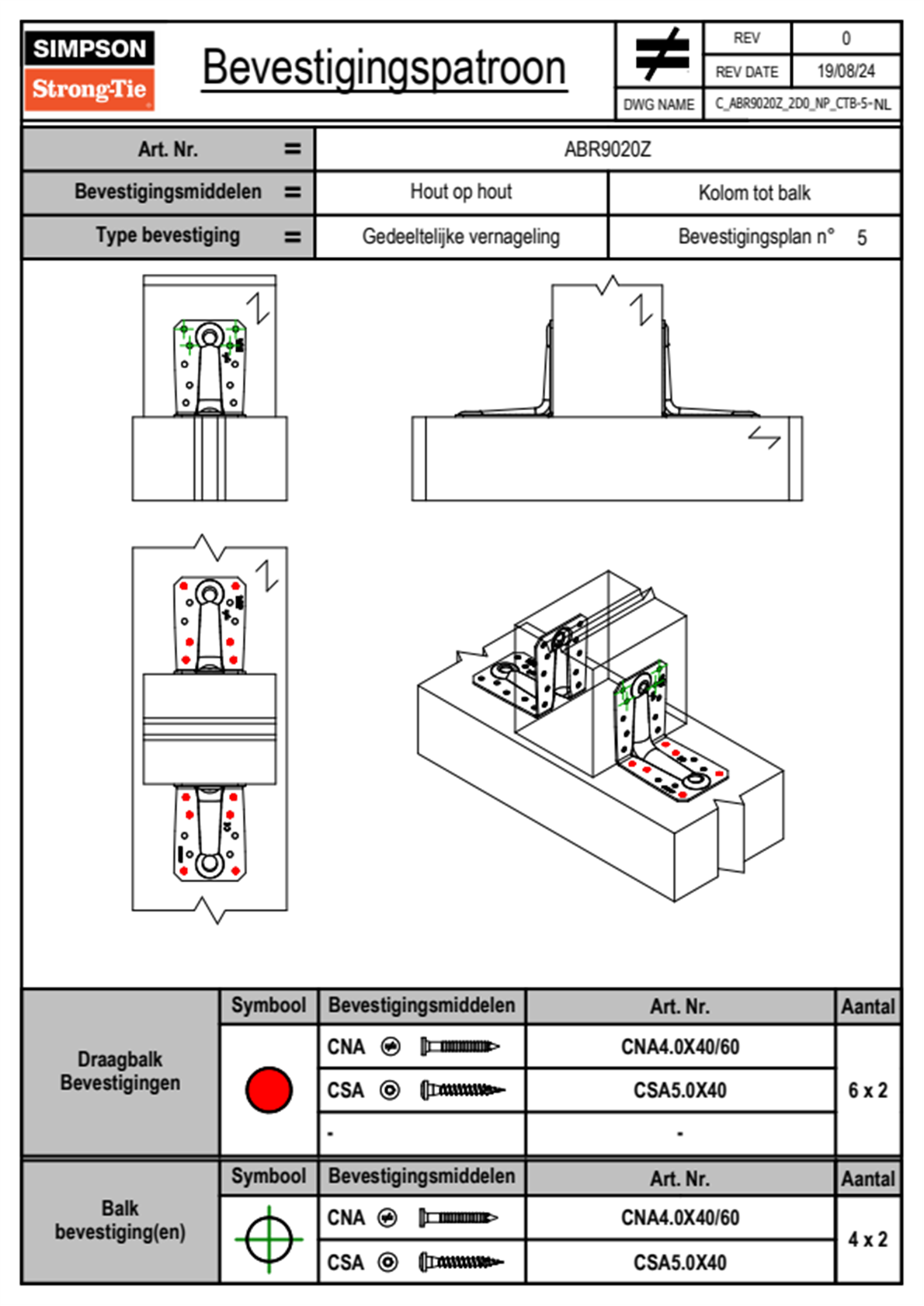 SIMPSON
Strong-Tie

Bevestigingspatroon

| REV | 0 |
|---|---|
| REV DATE | 19/08/24 |
| DWG NAME | C_ABR9020Z_2D0_NP_CTB-5-NL |

| Art. Nr. = | ABR9020Z | |
|---|---|---|
| Bevestigingsmiddelen = | Hout op hout | Kolom tot balk |
| Type bevestiging = | Gedeeltelijke vernageling | Bevestigingsplan n° 5 |

| | Symbool | Bevestigingsmiddelen | Art. Nr. | Aantal |
|---|---|---|---|---|
| Draagbalk Bevestigingen | | CNA | CNA4.0X40/60 | 6 x 2 |
| | | CSA | CSA5.0X40 | |
| | | - | - | |

| | Symbool | Bevestigingsmiddelen | Art. Nr. | Aantal |
|---|---|---|---|---|
| Balk bevestiging(en) | | CNA | CNA4.0X40/60 | 4 x 2 |
| | | CSA | CSA5.0X40 | |