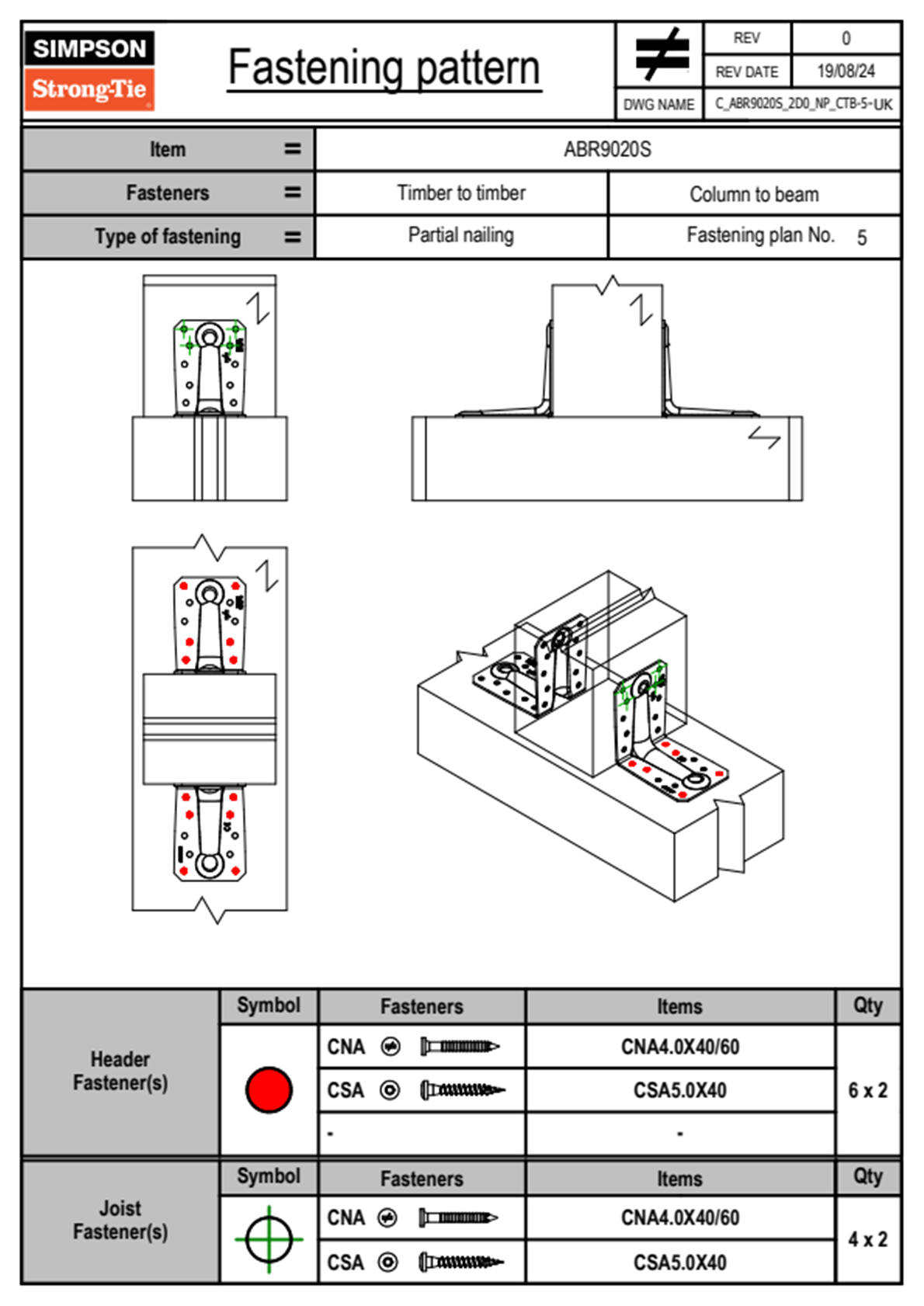 SIMPSON
Strong-Tie

Fastening pattern

| REV | 0 |
|---|---|
| REV DATE | 19/08/24 |
| DWG NAME | C_ABR9020S_2D0_NP_CTB-5-UK |

| Item = | ABR9020S | |
|---|---|---|
| Fasteners = | Timber to timber | Column to beam |
| Type of fastening = | Partial nailing | Fastening plan No. 5 |

| | Symbol | Fasteners | Items | Qty |
|---|---|---|---|---|
| Header Fastener(s) | | CNA | CNA4.0X40/60 | 6 x 2 |
| | | CSA | CSA5.0X40 | |
| | | - | - | |

| | Symbol | Fasteners | Items | Qty |
|---|---|---|---|---|
| Joist Fastener(s) | | CNA | CNA4.0X40/60 | 4 x 2 |
| | | CSA | CSA5.0X40 | |