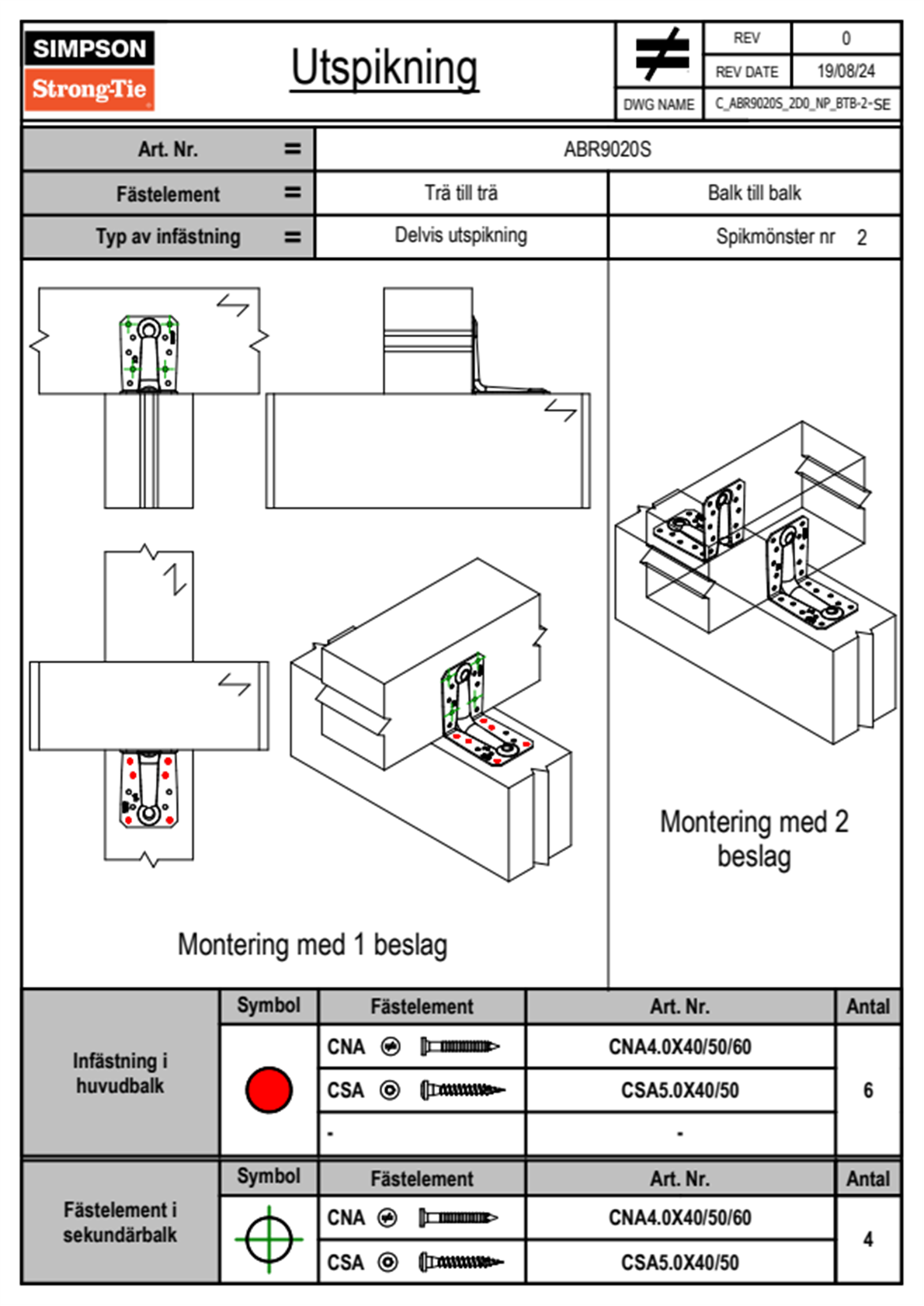 SIMPSON
Strong-Tie

Utspikning

| REV | 0 |
|---|---|
| REV DATE | 19/08/24 |
| DWG NAME | C_ABR9020S_2D0_NP_BTB-2-SE |

| Art. Nr. = | ABR9020S | |
|---|---|---|
| Fästelement = | Trä till trä | Balk till balk |
| Typ av infästning = | Delvis utspikning | Spikmönster nr 2 |

Montering med 1 beslag

Montering med 2 beslag

| | Symbol | Fästelement | Art. Nr. | Antal |
|---|---|---|---|---|
| Infästning i huvudbalk | | CNA | CNA4.0X40/50/60 | 6 |
| | | CSA | CSA5.0X40/50 | |
| | | - | - | |

| | Symbol | Fästelement | Art. Nr. | Antal |
|---|---|---|---|---|
| Fästelement i sekundärbalk | | CNA | CNA4.0X40/50/60 | 4 |
| | | CSA | CSA5.0X40/50 | |