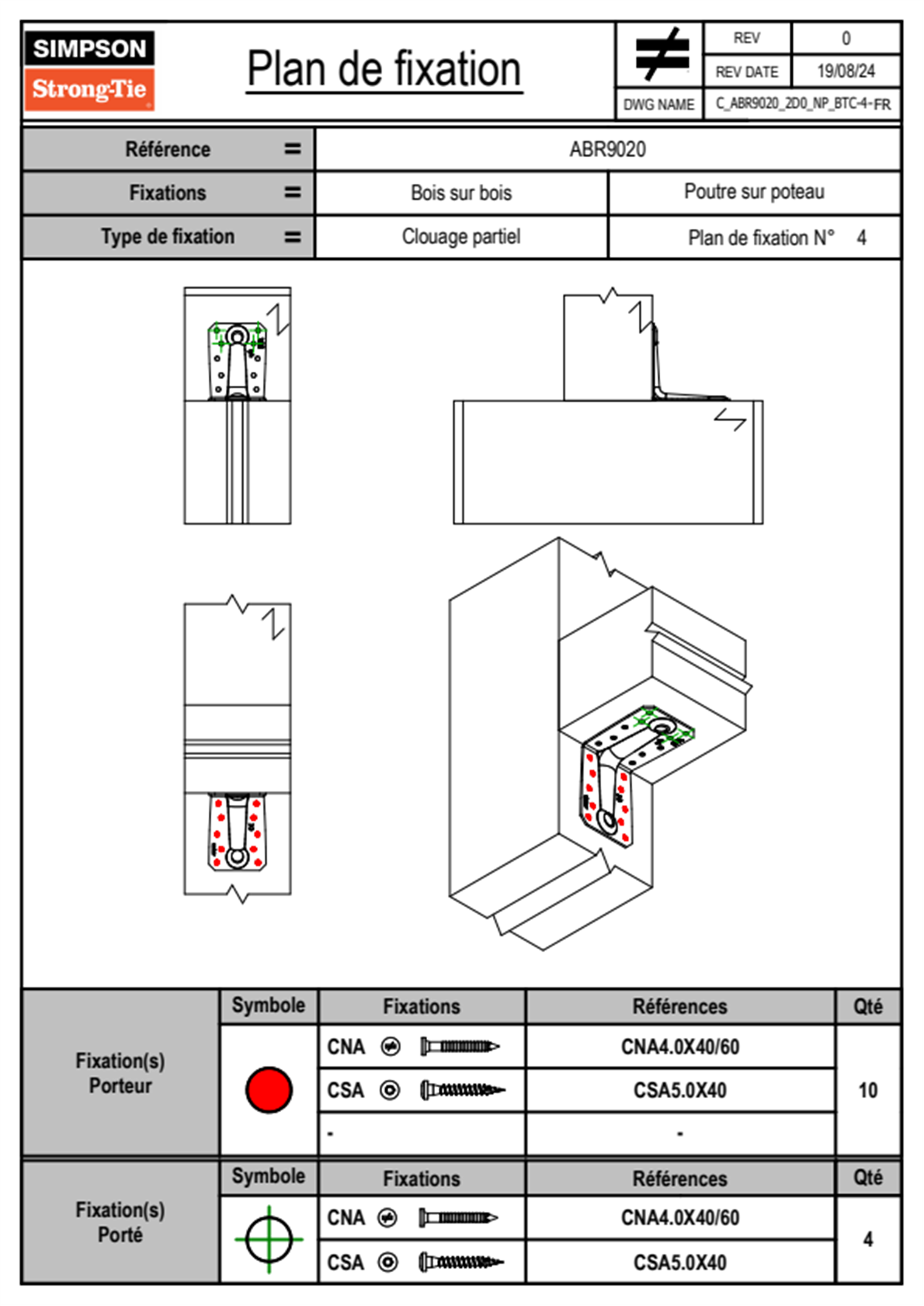 SIMPSON
Strong-Tie

Plan de fixation

| REV | 0 |
|---|---|
| REV DATE | 19/08/24 |
| DWG NAME | C_ABR9020_2D0_NP_BTC-4-FR |

| Référence = | ABR9020 | |
|---|---|---|
| Fixations = | Bois sur bois | Poutre sur poteau |
| Type de fixation = | Clouage partiel | Plan de fixation N° 4 |

| | Symbole | Fixations | Références | Qté |
|---|---|---|---|---|
| Fixation(s) Porteur | | CNA | CNA4.0X40/60 | 10 |
| | | CSA | CSA5.0X40 | |
| | | - | - | |

| | Symbole | Fixations | Références | Qté |
|---|---|---|---|---|
| Fixation(s) Porté | | CNA | CNA4.0X40/60 | 4 |
| | | CSA | CSA5.0X40 | |