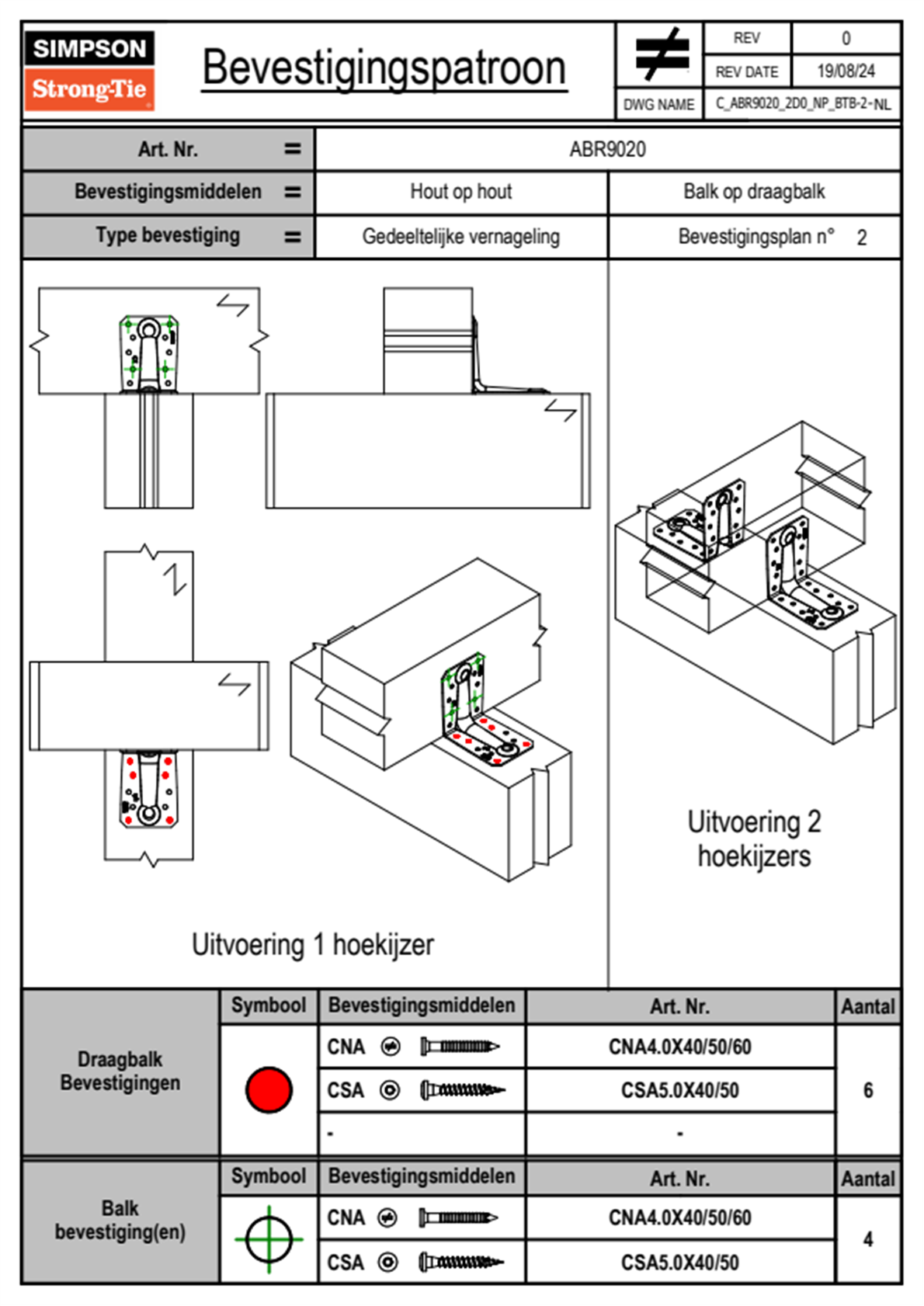 SIMPSON
Strong-Tie

Bevestigingspatroon

| REV | 0 |
|---|---|
| REV DATE | 19/08/24 |
| DWG NAME | C_ABR9020_2D0_NP_BTB-2-NL |

| Art. Nr. = | ABR9020 | |
|---|---|---|
| Bevestigingsmiddelen = | Hout op hout | Balk op draagbalk |
| Type bevestiging = | Gedeeltelijke vernageling | Bevestigingsplan n° 2 |

Uitvoering 1 hoekijzer

Uitvoering 2 hoekijzers

| | Symbool | Bevestigingsmiddelen | Art. Nr. | Aantal |
|---|---|---|---|---|
| Draagbalk Bevestigingen | | CNA | CNA4.0X40/50/60 | 6 |
| | | CSA | CSA5.0X40/50 | |
| | | - | - | |

| | Symbool | Bevestigingsmiddelen | Art. Nr. | Aantal |
|---|---|---|---|---|
| Balk bevestiging(en) | | CNA | CNA4.0X40/50/60 | 4 |
| | | CSA | CSA5.0X40/50 | |