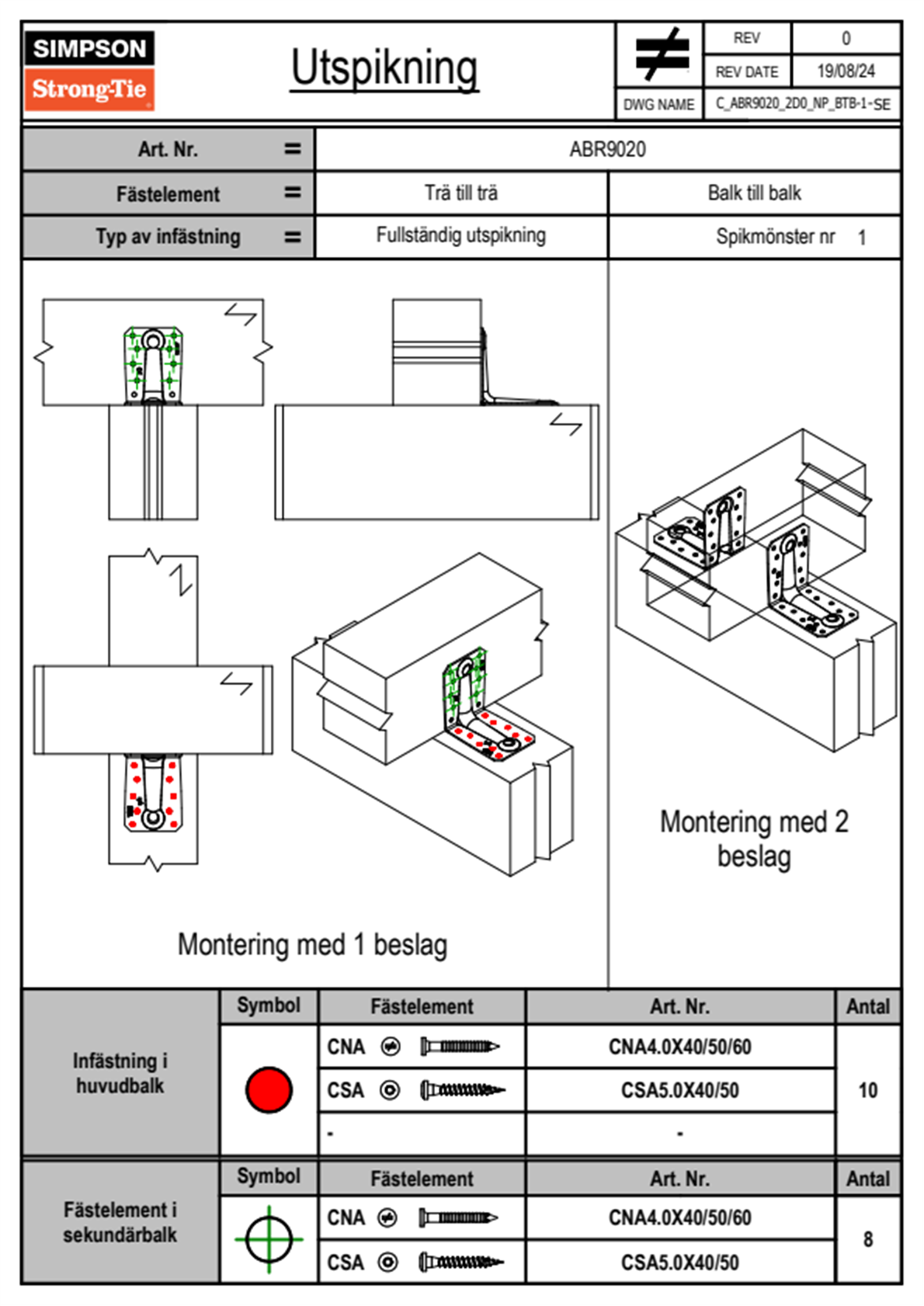 SIMPSON Strong-Tie

Utspikning

| REV | 0 |
|---|---|
| REV DATE | 19/08/24 |
| DWG NAME | C_ABR9020_2D0_NP_BTB-1-SE |

| Art. Nr. = | ABR9020 | |
|---|---|---|
| Fästelement = | Trä till trä | Balk till balk |
| Typ av infästning = | Fullständig utspikning | Spikmönster nr 1 |

Montering med 1 beslag

Montering med 2 beslag

| | Symbol | Fästelement | Art. Nr. | Antal |
|---|---|---|---|---|
| Infästning i huvudbalk | | CNA | CNA4.0X40/50/60 | 10 |
| | | CSA | CSA5.0X40/50 | |
| | | - | - | |

| | Symbol | Fästelement | Art. Nr. | Antal |
|---|---|---|---|---|
| Fästelement i sekundärbalk | | CNA | CNA4.0X40/50/60 | 8 |
| | | CSA | CSA5.0X40/50 | |