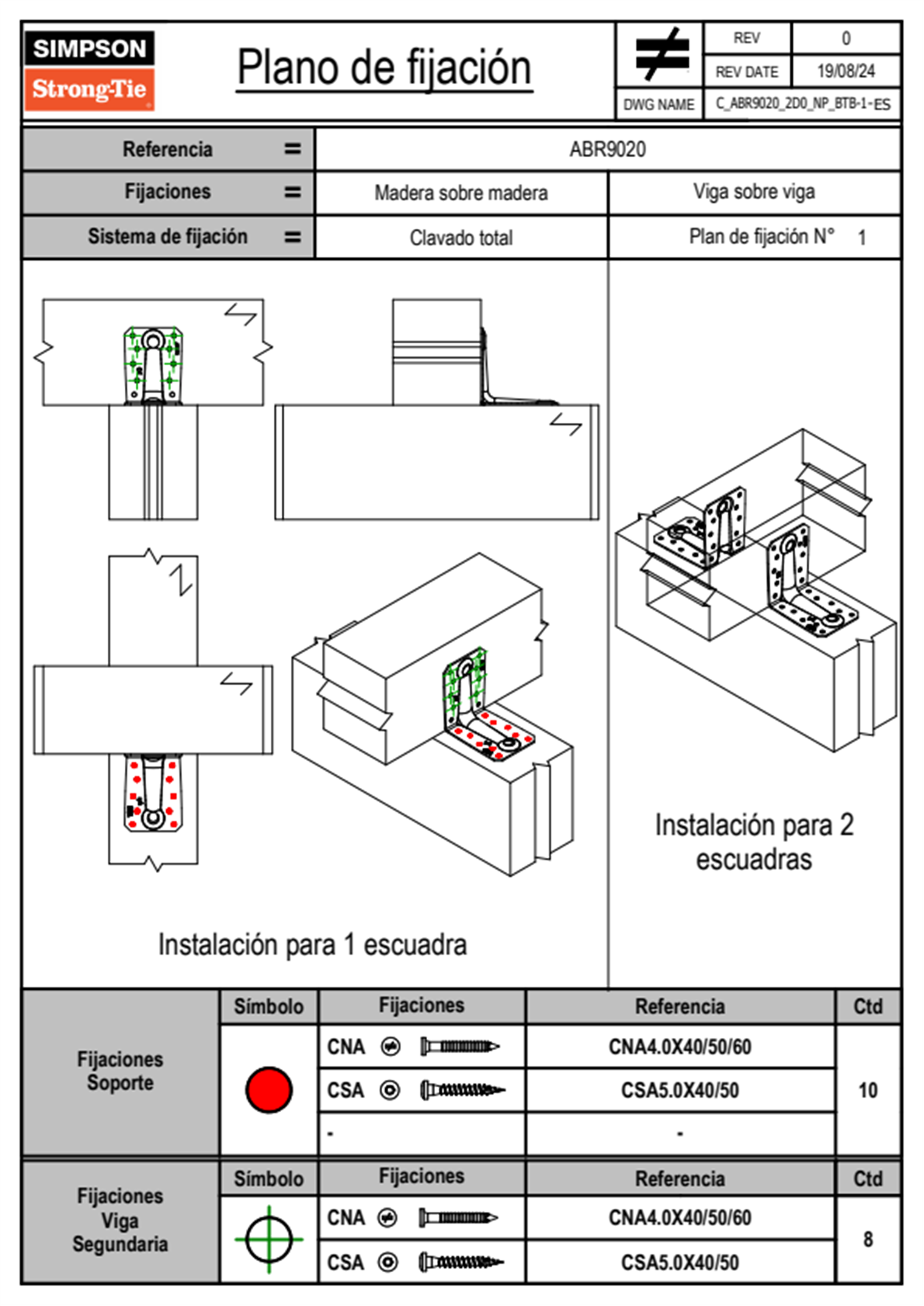 SIMPSON
Strong-Tie

Plano de fijación

| REV | 0 |
|---|---|
| REV DATE | 19/08/24 |
| DWG NAME | C_ABR9020_2D0_NP_BTB-1-ES |

| Referencia = | ABR9020 | |
|---|---|---|
| Fijaciones = | Madera sobre madera | Viga sobre viga |
| Sistema de fijación = | Clavado total | Plan de fijación N° 1 |

Instalación para 1 escuadra

Instalación para 2 escuadras

| | Símbolo | Fijaciones | Referencia | Ctd |
|---|---|---|---|---|
| Fijaciones Soporte | | CNA | CNA4.0X40/50/60 | 10 |
| | | CSA | CSA5.0X40/50 | |
| | | - | - | |

| | Símbolo | Fijaciones | Referencia | Ctd |
|---|---|---|---|---|
| Fijaciones Viga Segundaria | | CNA | CNA4.0X40/50/60 | 8 |
| | | CSA | CSA5.0X40/50 | |