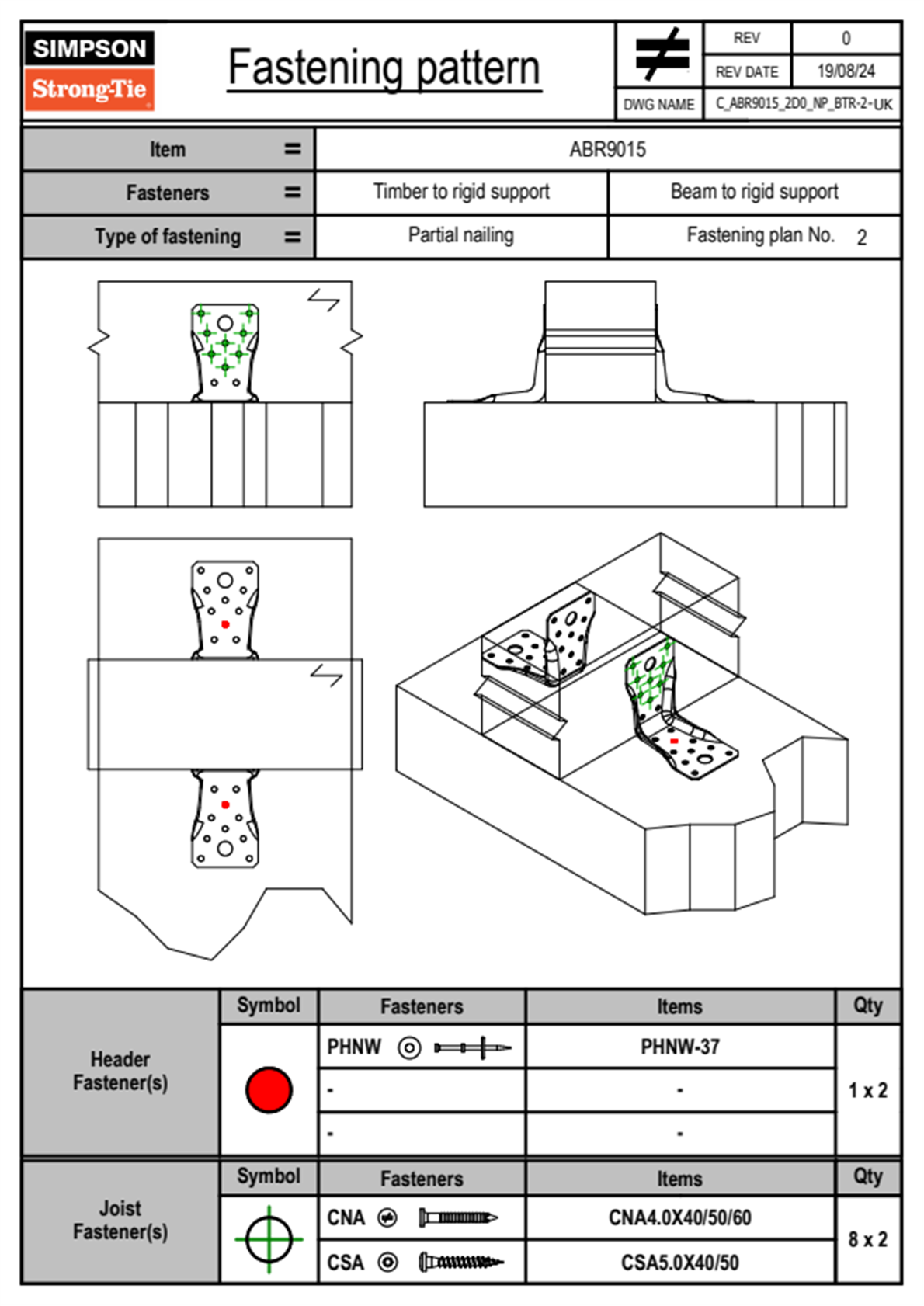 SIMPSON Strong-Tie

Fastening pattern

| REV | 0 |
|---|---|
| REV DATE | 19/08/24 |
| DWG NAME | C_ABR9015_2D0_NP_BTR-2-UK |

| Item = | ABR9015 | |
|---|---|---|
| Fasteners = | Timber to rigid support | Beam to rigid support |
| Type of fastening = | Partial nailing | Fastening plan No. 2 |

| | Symbol | Fasteners | Items | Qty |
|---|---|---|---|---|
| Header Fastener(s) | | PHNW | PHNW-37 | 1 x 2 |
| | | - | - | |
| | | - | - | |

| | Symbol | Fasteners | Items | Qty |
|---|---|---|---|---|
| Joist Fastener(s) | | CNA | CNA4.0X40/50/60 | 8 x 2 |
| | | CSA | CSA5.0X40/50 | |