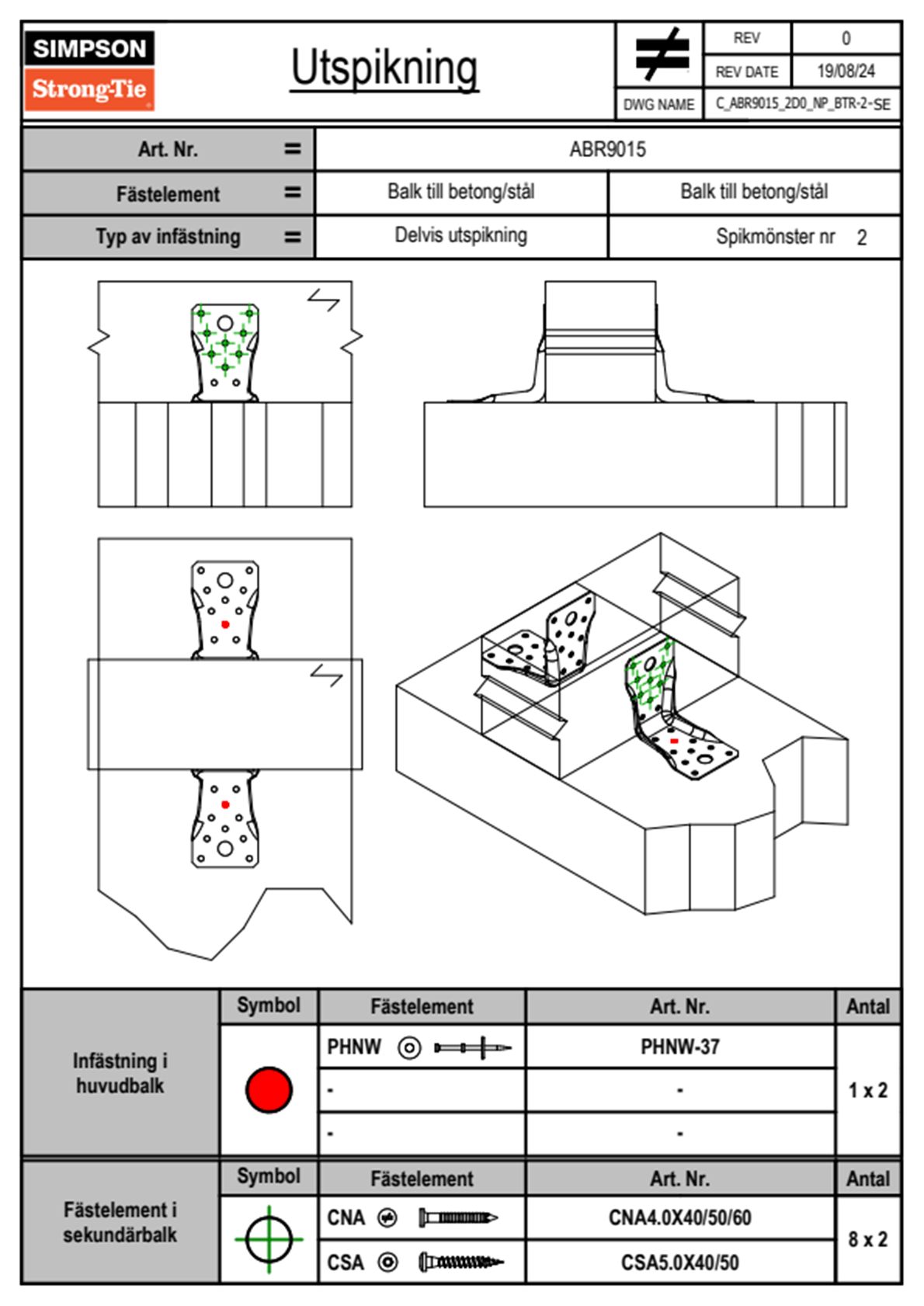 SIMPSON
Strong-Tie

Utspikning

| REV | 0 |
|---|---|
| REV DATE | 19/08/24 |
| DWG NAME | C_ABR9015_2D0_NP_BTR-2-SE |

| Art. Nr. = | ABR9015 | |
|---|---|---|
| Fästelement = | Balk till betong/stål | Balk till betong/stål |
| Typ av infästning = | Delvis utspikning | Spikmönster nr 2 |

| | Symbol | Fästelement | Art. Nr. | Antal |
|---|---|---|---|---|
| Infästning i huvudbalk | | PHNW | PHNW-37 | 1 x 2 |
| | | - | - | |
| | | - | - | |

| | Symbol | Fästelement | Art. Nr. | Antal |
|---|---|---|---|---|
| Fästelement i sekundärbalk | | CNA | CNA4.0X40/50/60 | 8 x 2 |
| | | CSA | CSA5.0X40/50 | |