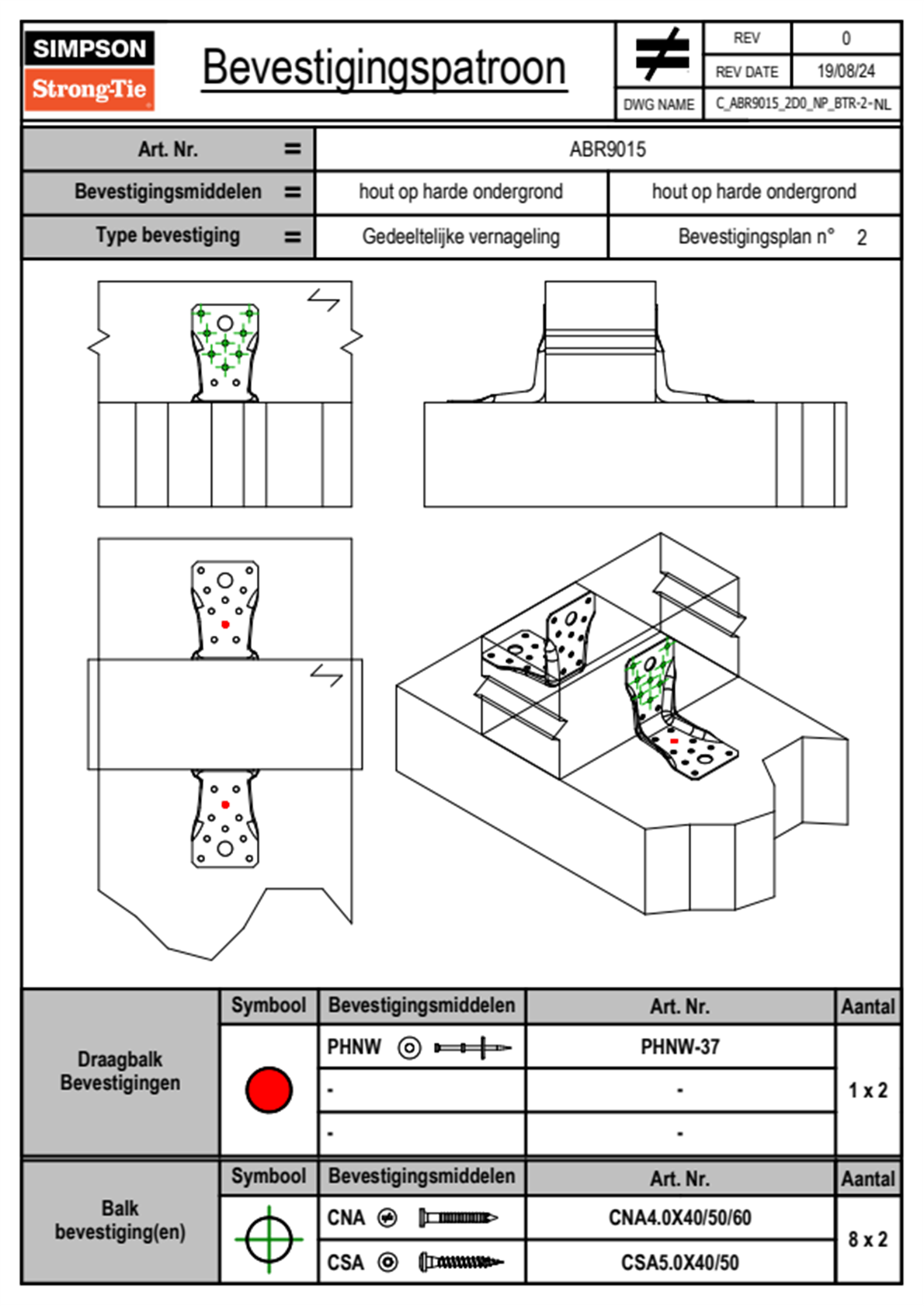 SIMPSON Strong-Tie

Bevestigingspatroon

| REV | 0 |
|---|---|
| REV DATE | 19/08/24 |
| DWG NAME | C_ABR9015_2D0_NP_BTR-2-NL |

| Art. Nr. = | ABR9015 | |
|---|---|---|
| Bevestigingsmiddelen = | hout op harde ondergrond | hout op harde ondergrond |
| Type bevestiging = | Gedeeltelijke vernageling | Bevestigingsplan n° 2 |

| | Symbool | Bevestigingsmiddelen | Art. Nr. | Aantal |
|---|---|---|---|---|
| Draagbalk Bevestigingen | | PHNW | PHNW-37 | 1 x 2 |
| | | - | - | |
| | | - | - | |

| | Symbool | Bevestigingsmiddelen | Art. Nr. | Aantal |
|---|---|---|---|---|
| Balk bevestiging(en) | | CNA | CNA4.0X40/50/60 | 8 x 2 |
| | | CSA | CSA5.0X40/50 | |