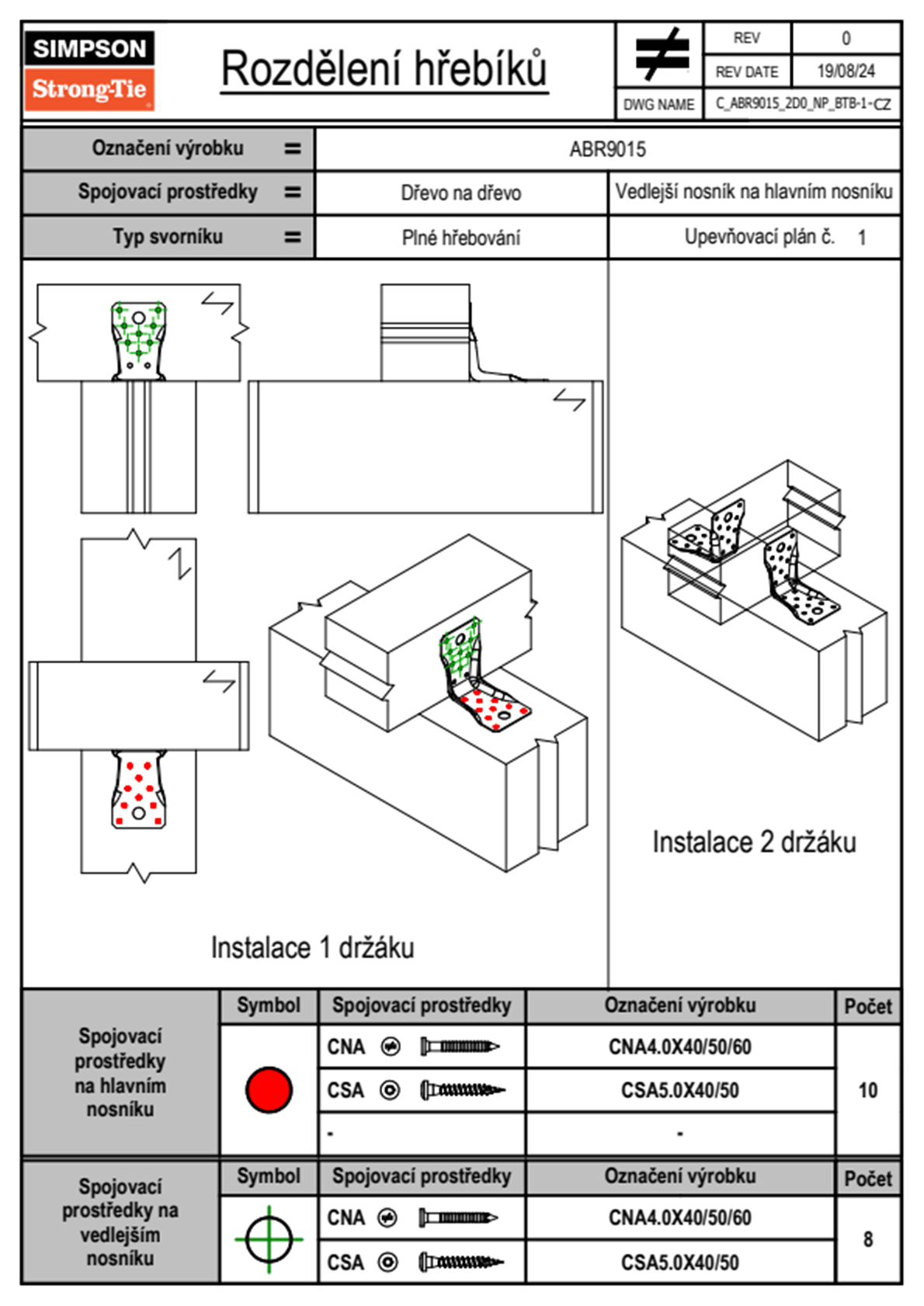 SIMPSON
Strong-Tie

Rozdělení hřebíků

| REV | 0 |
|---|---|
| REV DATE | 19/08/24 |
| DWG NAME | C_ABR9015_2D0_NP_BTB-1-CZ |

| Označení výrobku = | ABR9015 | |
|---|---|---|
| Spojovací prostředky = | Dřevo na dřevo | Vedlejší nosník na hlavním nosníku |
| Typ svorníku = | Plné hřebování | Upevňovací plán č. 1 |

Instalace 1 držáku

Instalace 2 držáku

| Spojovací prostředky na hlavním nosníku | Symbol | Spojovací prostředky | Označení výrobku | Počet |
|---|---|---|---|---|
| | | CNA | CNA4.0X40/50/60 | 10 |
| | | CSA | CSA5.0X40/50 | |
| | | - | - | |

| Spojovací prostředky na vedlejším nosníku | Symbol | Spojovací prostředky | Označení výrobku | Počet |
|---|---|---|---|---|
| | | CNA | CNA4.0X40/50/60 | 8 |
| | | CSA | CSA5.0X40/50 | |