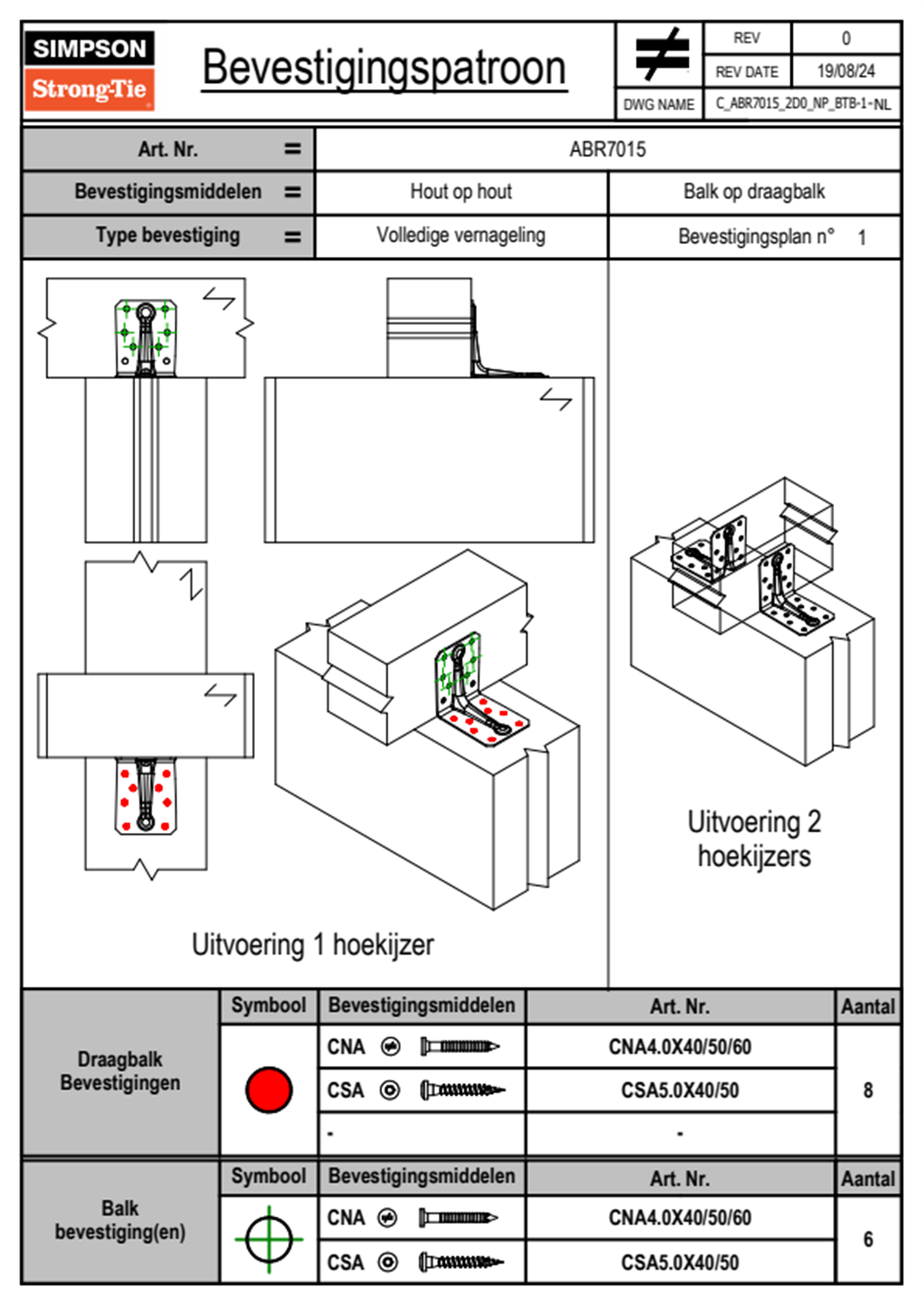 SIMPSON
Strong-Tie

Bevestigingspatroon

| REV | 0 |
|---|---|
| REV DATE | 19/08/24 |
| DWG NAME | C_ABR7015_2D0_NP_BTB-1-NL |

| Art. Nr. = | ABR7015 | |
|---|---|---|
| Bevestigingsmiddelen = | Hout op hout | Balk op draagbalk |
| Type bevestiging = | Volledige vernageling | Bevestigingsplan n° 1 |

Uitvoering 1 hoekijzer

Uitvoering 2 hoekijzers

| | Symbool | Bevestigingsmiddelen | Art. Nr. | Aantal |
|---|---|---|---|---|
| Draagbalk Bevestigingen | | CNA | CNA4.0X40/50/60 | 8 |
| | | CSA | CSA5.0X40/50 | |
| | | - | - | |

| | Symbool | Bevestigingsmiddelen | Art. Nr. | Aantal |
|---|---|---|---|---|
| Balk bevestiging(en) | | CNA | CNA4.0X40/50/60 | 6 |
| | | CSA | CSA5.0X40/50 | |