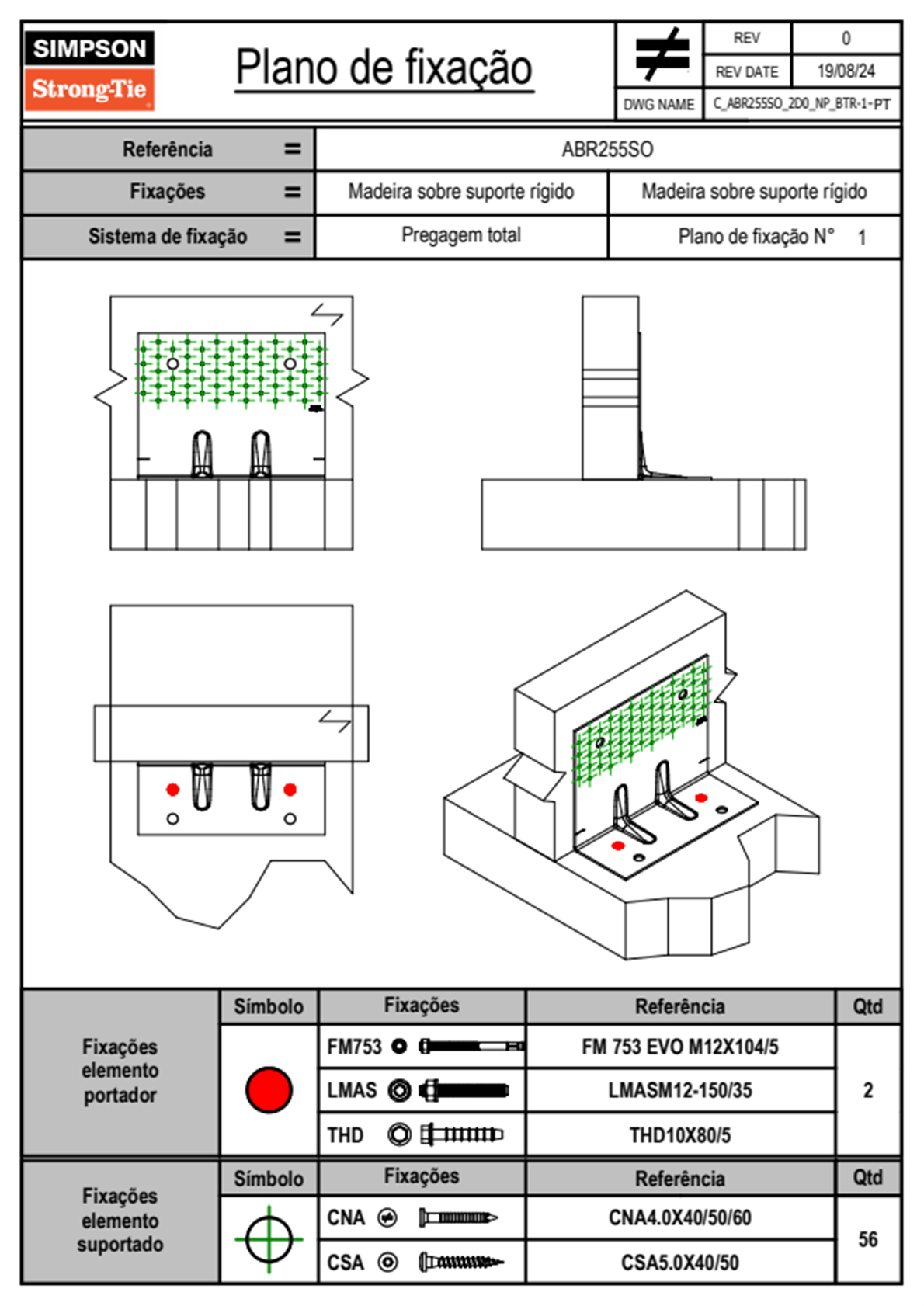 SIMPSON
Strong-Tie

Plano de fixação

| REV | 0 |
|---|---|
| REV DATE | 19/08/24 |
| DWG NAME | C_ABR255SO_2D0_NP_BTR-1-PT |

| Referência = | ABR255SO | |
|---|---|---|
| Fixações = | Madeira sobre suporte rígido | Madeira sobre suporte rígido |
| Sistema de fixação = | Pregagem total | Plano de fixação N° 1 |

| | Símbolo | Fixações | Referência | Qtd |
|---|---|---|---|---|
| Fixações elemento portador | | FM753 | FM 753 EVO M12X104/5 | 2 |
| | | LMAS | LMASM12-150/35 | |
| | | THD | THD10X80/5 | |

| | Símbolo | Fixações | Referência | Qtd |
|---|---|---|---|---|
| Fixações elemento suportado | | CNA | CNA4.0X40/50/60 | 56 |
| | | CSA | CSA5.0X40/50 | |