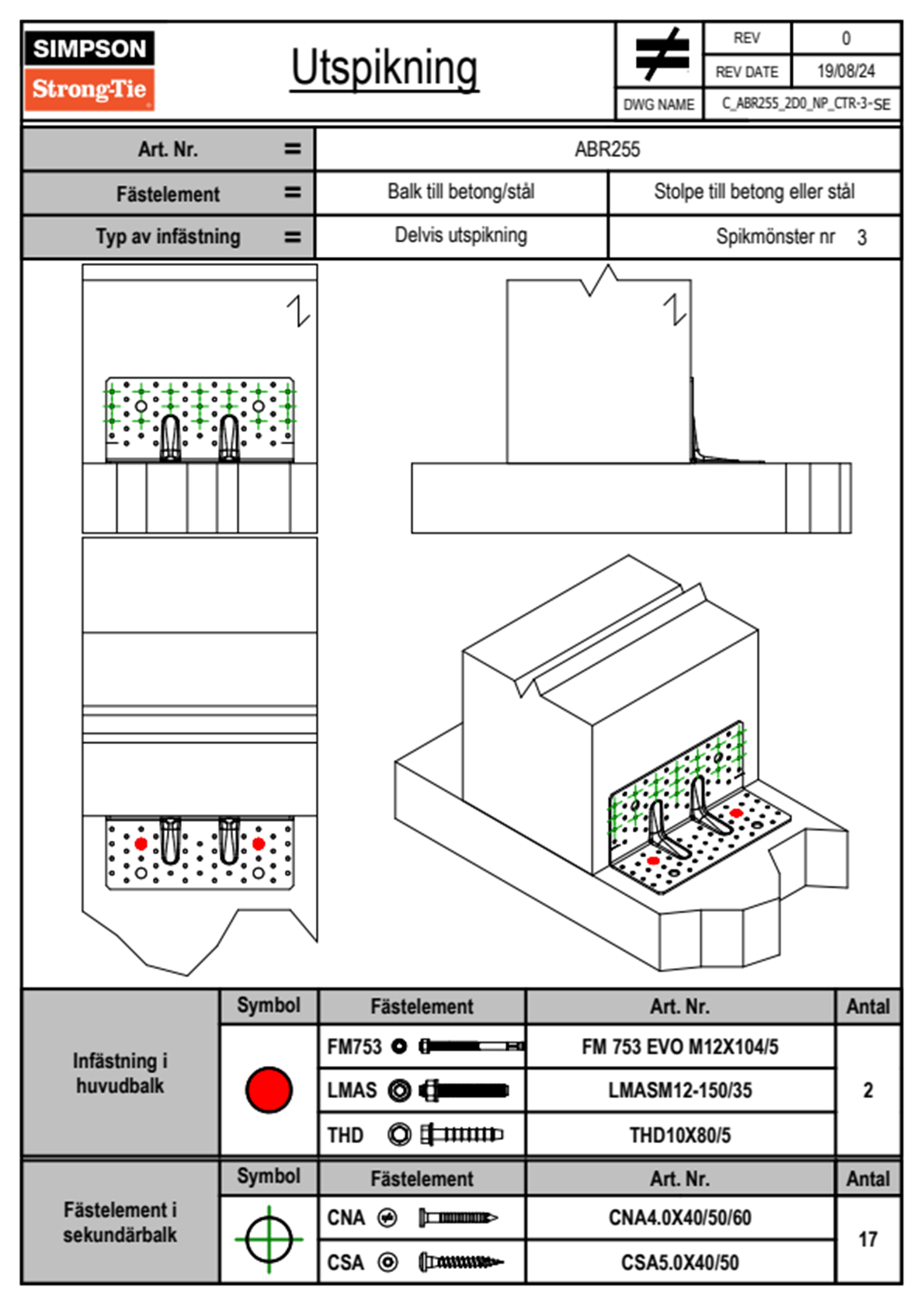 SIMPSON
Strong-Tie

Utspikning

| REV | 0 |
|---|---|
| REV DATE | 19/08/24 |
| DWG NAME | C_ABR255_2D0_NP_CTR-3-SE |

| Art. Nr. = | ABR255 | |
|---|---|---|
| Fästelement = | Balk till betong/stål | Stolpe till betong eller stål |
| Typ av infästning = | Delvis utspikning | Spikmönster nr 3 |

| | Symbol | Fästelement | Art. Nr. | Antal |
|---|---|---|---|---|
| Infästning i huvudbalk | | FM753 | FM 753 EVO M12X104/5 | 2 |
| | | LMAS | LMASM12-150/35 | |
| | | THD | THD10X80/5 | |

| | Symbol | Fästelement | Art. Nr. | Antal |
|---|---|---|---|---|
| Fästelement i sekundärbalk | | CNA | CNA4.0X40/50/60 | 17 |
| | | CSA | CSA5.0X40/50 | |