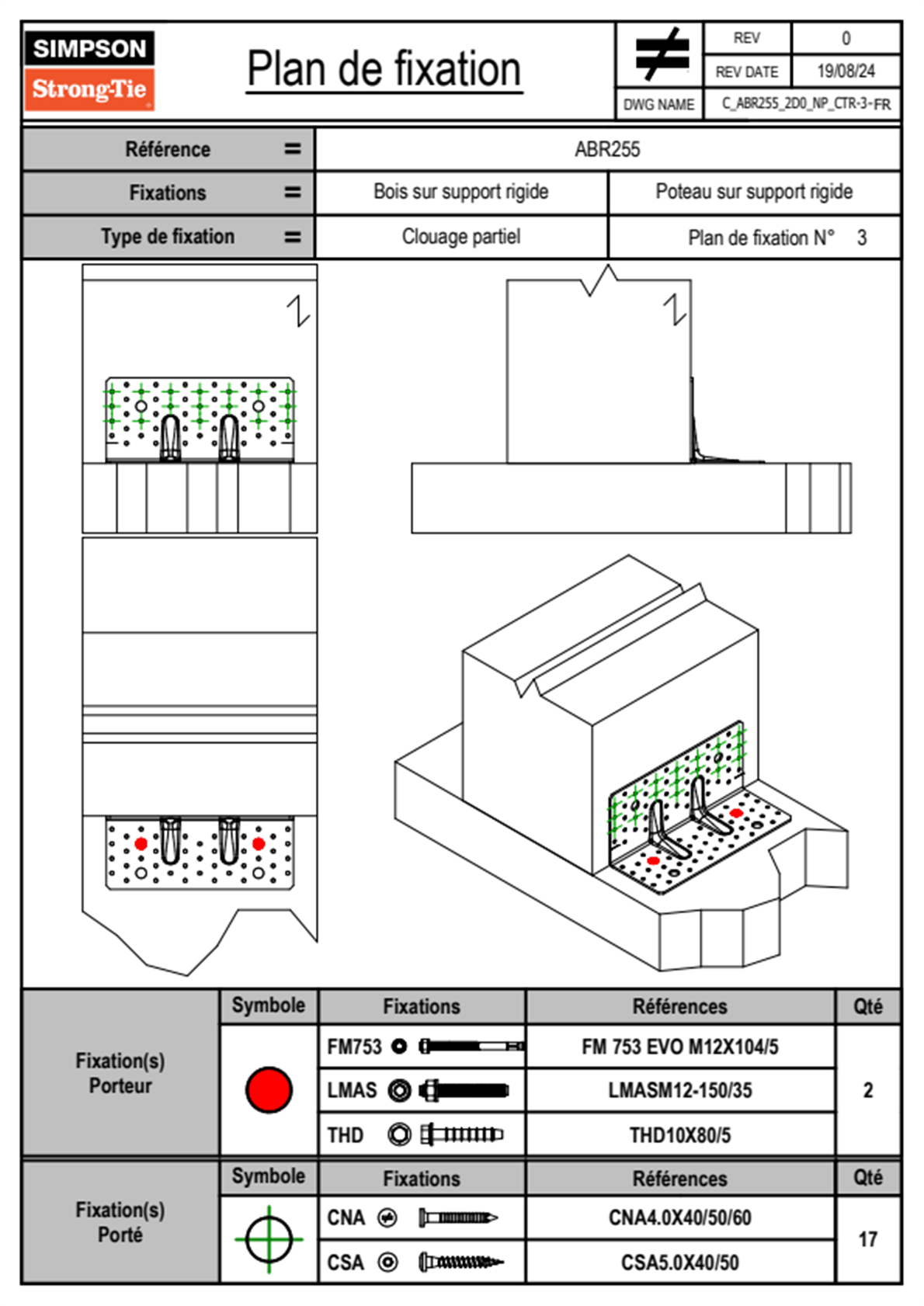 SIMPSON
Strong-Tie

Plan de fixation

| REV | 0 |
|---|---|
| REV DATE | 19/08/24 |
| DWG NAME | C_ABR255_2D0_NP_CTR-3-FR |

| Référence = | ABR255 | |
|---|---|---|
| Fixations = | Bois sur support rigide | Poteau sur support rigide |
| Type de fixation = | Clouage partiel | Plan de fixation N° 3 |

| | Symbole | Fixations | Références | Qté |
|---|---|---|---|---|
| Fixation(s) Porteur | | FM753 | FM 753 EVO M12X104/5 | 2 |
| | | LMAS | LMASM12-150/35 | |
| | | THD | THD10X80/5 | |

| | Symbole | Fixations | Références | Qté |
|---|---|---|---|---|
| Fixation(s) Porté | | CNA | CNA4.0X40/50/60 | 17 |
| | | CSA | CSA5.0X40/50 | |