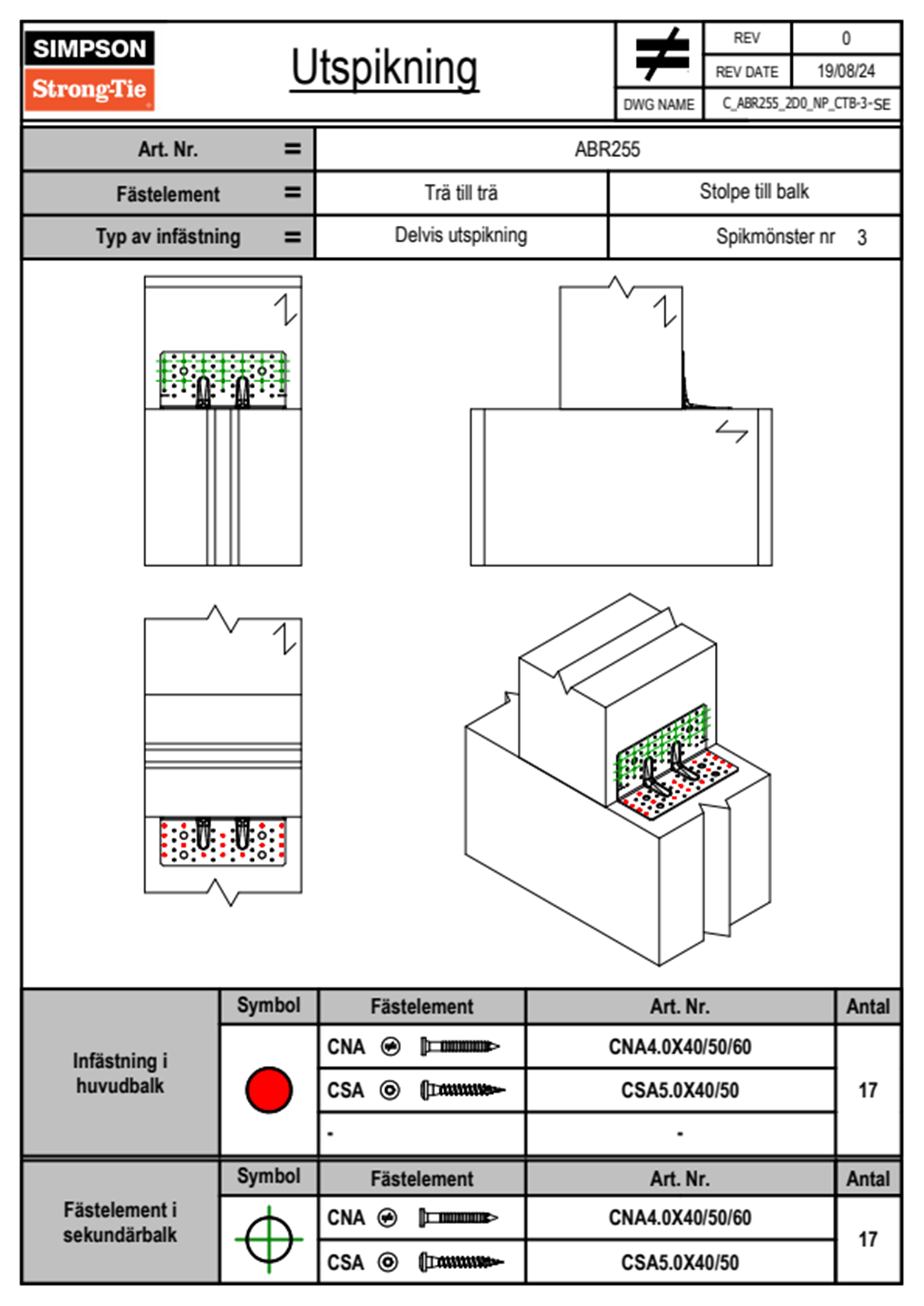 SIMPSON
Strong-Tie

Utspikning

| REV | 0 |
|---|---|
| REV DATE | 19/08/24 |
| DWG NAME | C_ABR255_2D0_NP_CTB-3-SE |

| Art. Nr. = | ABR255 | |
|---|---|---|
| Fästelement = | Trä till trä | Stolpe till balk |
| Typ av infästning = | Delvis utspikning | Spikmönster nr 3 |

| | Symbol | Fästelement | Art. Nr. | Antal |
|---|---|---|---|---|
| Infästning i huvudbalk | | CNA | CNA4.0X40/50/60 | 17 |
| | | CSA | CSA5.0X40/50 | |
| | | - | - | |

| | Symbol | Fästelement | Art. Nr. | Antal |
|---|---|---|---|---|
| Fästelement i sekundärbalk | | CNA | CNA4.0X40/50/60 | 17 |
| | | CSA | CSA5.0X40/50 | |