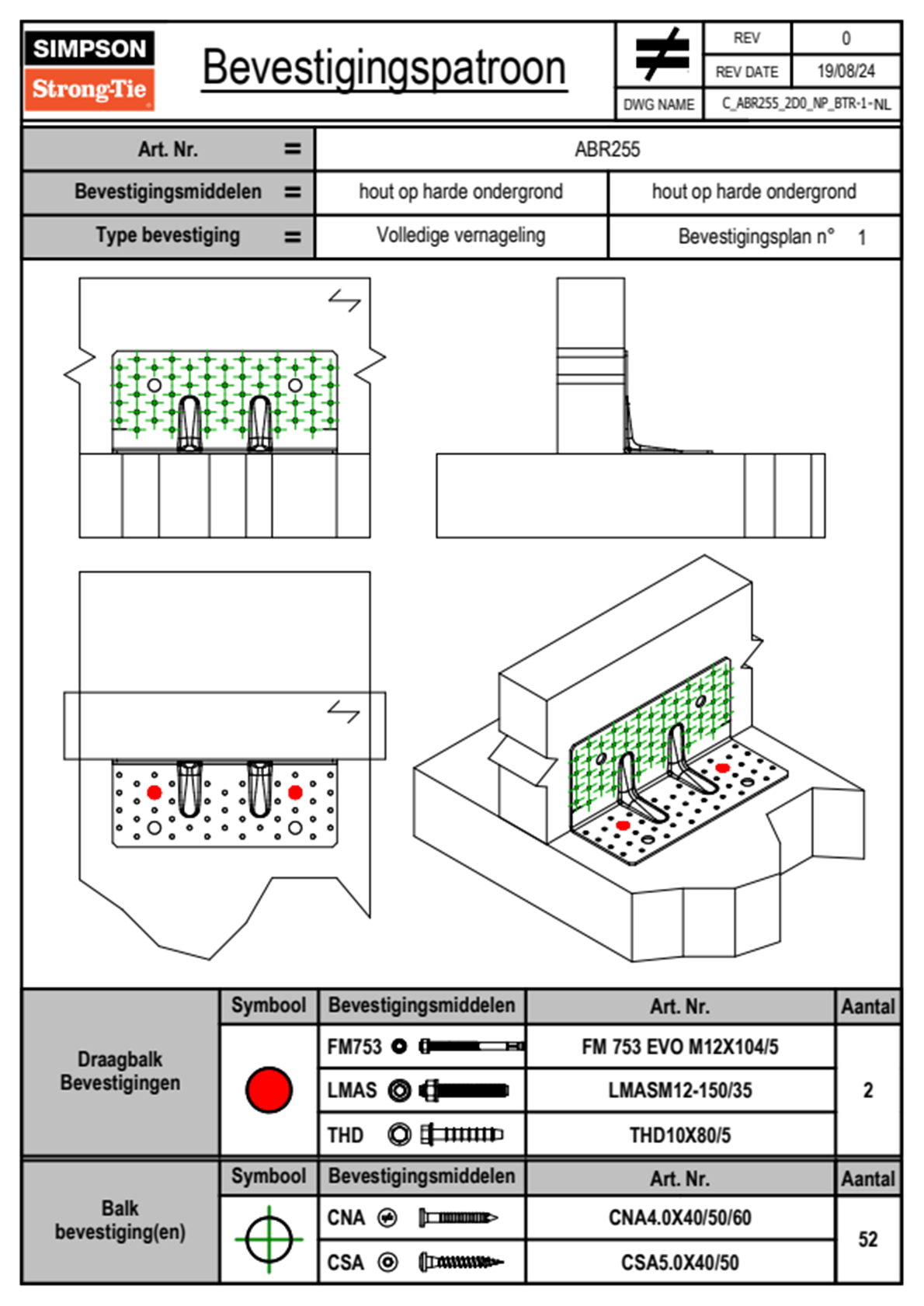 SIMPSON
Strong-Tie

Bevestigingspatroon

| REV | 0 |
|---|---|
| REV DATE | 19/08/24 |
| DWG NAME | C_ABR255_2D0_NP_BTR-1-NL |

| Art. Nr. = | ABR255 | |
|---|---|---|
| Bevestigingsmiddelen = | hout op harde ondergrond | hout op harde ondergrond |
| Type bevestiging = | Volledige vernageling | Bevestigingsplan n° 1 |

| | Symbool | Bevestigingsmiddelen | Art. Nr. | Aantal |
|---|---|---|---|---|
| Draagbalk Bevestigingen | | FM753 | FM 753 EVO M12X104/5 | 2 |
| | | LMAS | LMASM12-150/35 | |
| | | THD | THD10X80/5 | |

| | Symbool | Bevestigingsmiddelen | Art. Nr. | Aantal |
|---|---|---|---|---|
| Balk bevestiging(en) | | CNA | CNA4.0X40/50/60 | 52 |
| | | CSA | CSA5.0X40/50 | |