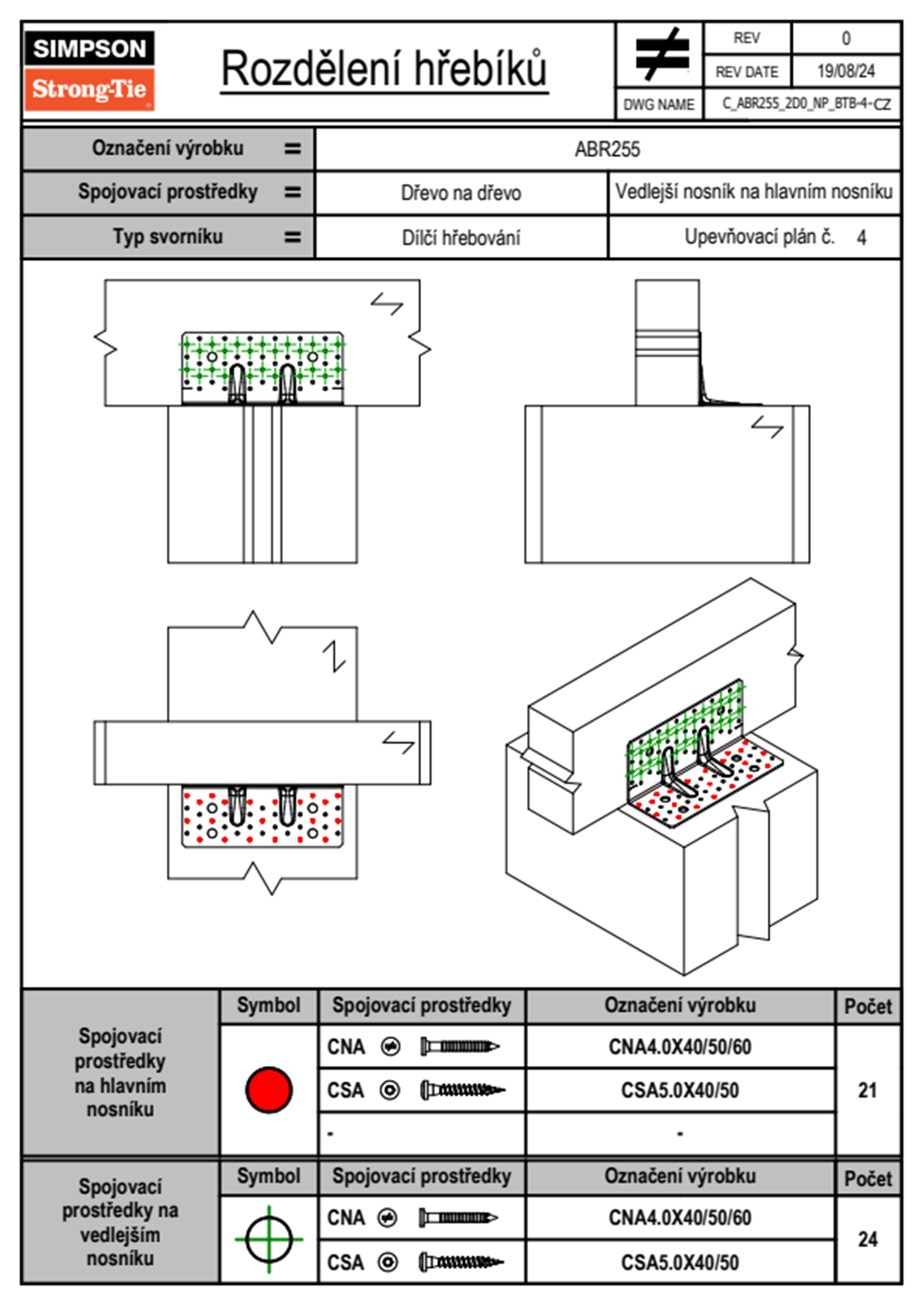 SIMPSON
Strong-Tie

Rozdělení hřebíků

| REV | 0 |
|---|---|
| REV DATE | 19/08/24 |
| DWG NAME | C_ABR255_2D0_NP_BTB-4-CZ |

| Označení výrobku = | ABR255 | |
|---|---|---|
| Spojovací prostředky = | Dřevo na dřevo | Vedlejší nosník na hlavním nosníku |
| Typ svorníku = | Dílčí hřebování | Upevňovací plán č. 4 |

| Spojovací prostředky na hlavním nosníku | Symbol | Spojovací prostředky | Označení výrobku | Počet |
|---|---|---|---|---|
| | | CNA | CNA4.0X40/50/60 | 21 |
| | | CSA | CSA5.0X40/50 | |
| | | - | - | |

| Spojovací prostředky na vedlejším nosníku | Symbol | Spojovací prostředky | Označení výrobku | Počet |
|---|---|---|---|---|
| | | CNA | CNA4.0X40/50/60 | 24 |
| | | CSA | CSA5.0X40/50 | |