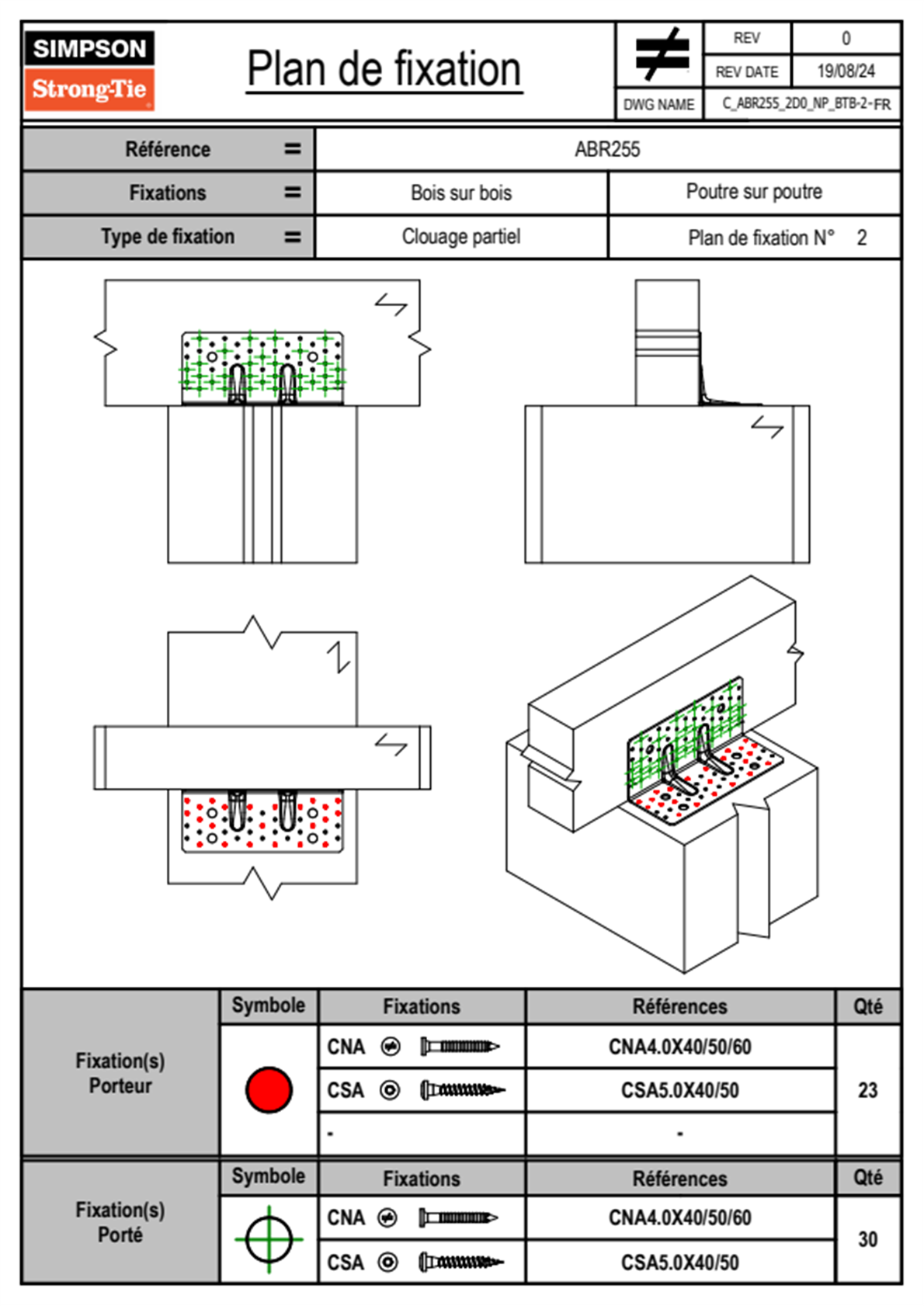 SIMPSON
Strong-Tie

Plan de fixation

| REV | 0 |
|---|---|
| REV DATE | 19/08/24 |
| DWG NAME | C_ABR255_2D0_NP_BTB-2-FR |

| Référence = | ABR255 | |
|---|---|---|
| Fixations = | Bois sur bois | Poutre sur poutre |
| Type de fixation = | Clouage partiel | Plan de fixation N° 2 |

| | Symbole | Fixations | Références | Qté |
|---|---|---|---|---|
| Fixation(s) Porteur | | CNA | CNA4.0X40/50/60 | 23 |
| | | CSA | CSA5.0X40/50 | |
| | | - | - | |

| | Symbole | Fixations | Références | Qté |
|---|---|---|---|---|
| Fixation(s) Porté | | CNA | CNA4.0X40/50/60 | 30 |
| | | CSA | CSA5.0X40/50 | |